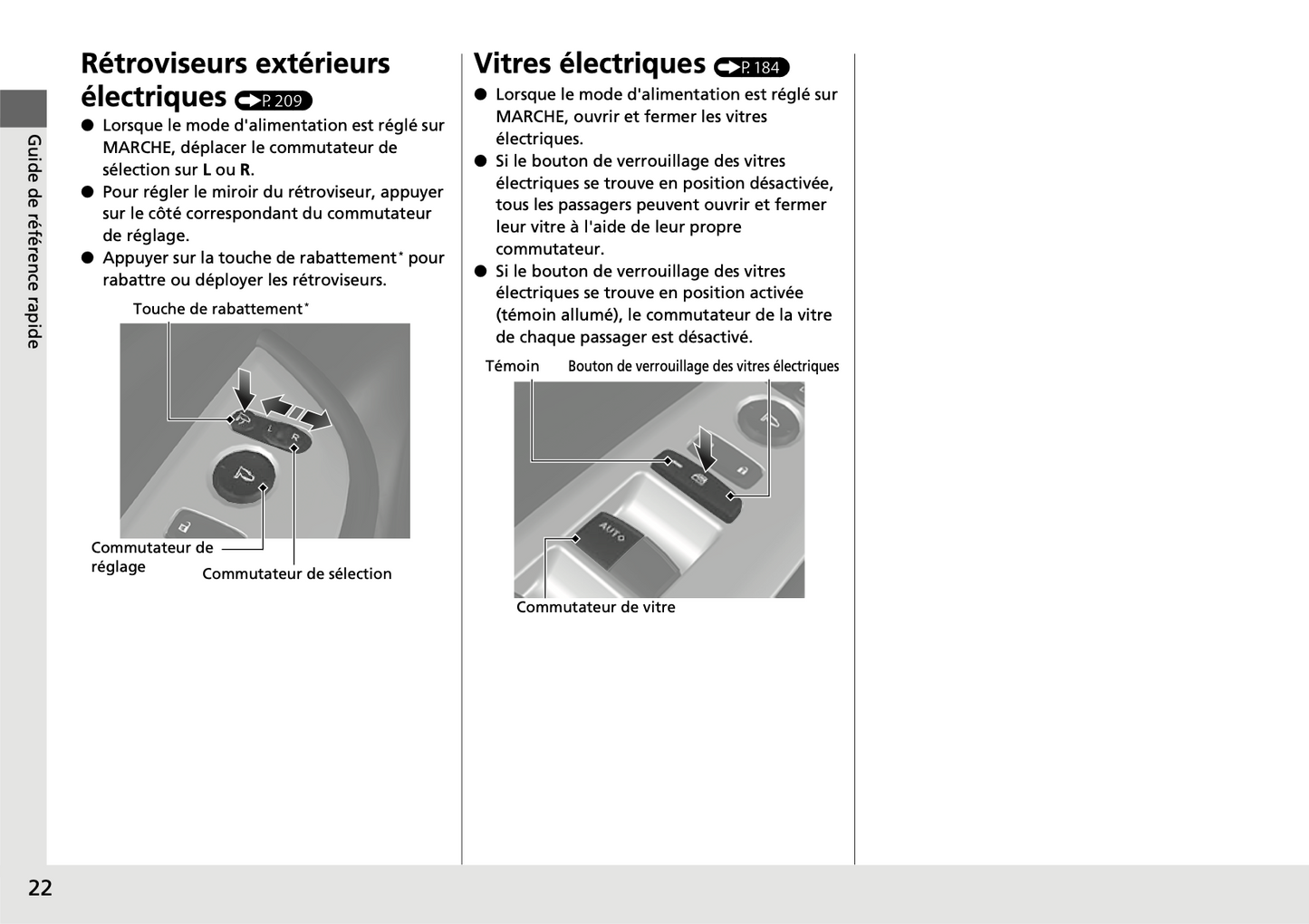 Guide de référence rapide

Rétroviseurs extérieurs électriques P. 209

● Lorsque le mode d'alimentation est réglé sur MARCHE, déplacer le commutateur de sélection sur **L** ou **R**.
● Pour régler le miroir du rétroviseur, appuyer sur le côté correspondant du commutateur de réglage.
● Appuyer sur la touche de rabattement* pour rabattre ou déployer les rétroviseurs.

Touche de rabattement*

L R

Commutateur de réglage

Commutateur de sélection

Vitres électriques P. 184

● Lorsque le mode d'alimentation est réglé sur MARCHE, ouvrir et fermer les vitres électriques.
● Si le bouton de verrouillage des vitres électriques se trouve en position désactivée, tous les passagers peuvent ouvrir et fermer leur vitre à l'aide de leur propre commutateur.
● Si le bouton de verrouillage des vitres électriques se trouve en position activée (témoin allumé), le commutateur de la vitre de chaque passager est désactivé.

Témoin

Bouton de verrouillage des vitres électriques

AUTO

Commutateur de vitre

22