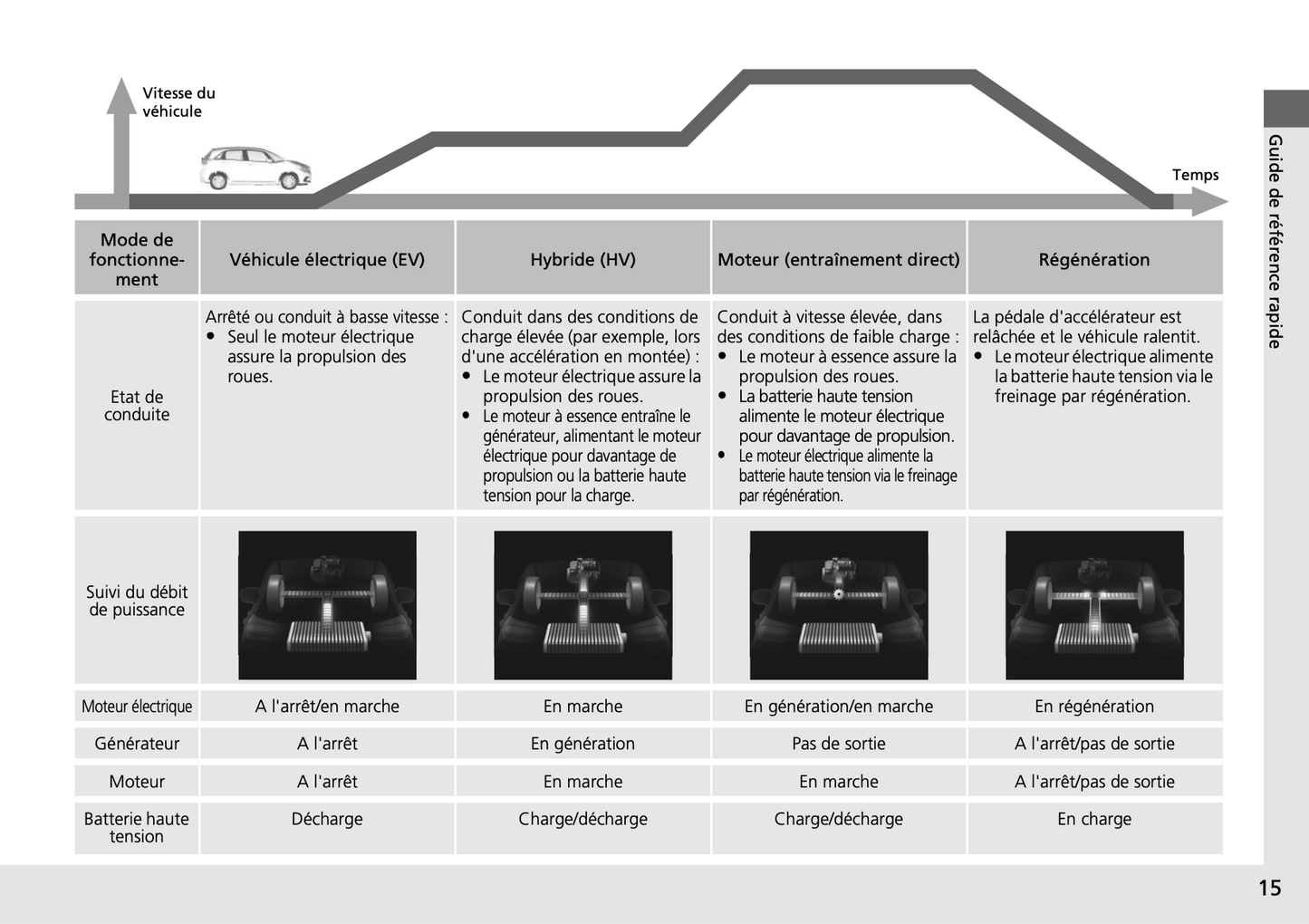 Vitesse du véhicule

Temps

Guide de référence rapide

| Mode de fonctionnement | Véhicule électrique (EV) | Hybride (HV) | Moteur (entraînement direct) | Régénération |
|---|---|---|---|---|
| Etat de conduite | Arrêté ou conduit à basse vitesse : • Seul le moteur électrique assure la propulsion des roues. | Conduit dans des conditions de charge élevée (par exemple, lors d'une accélération en montée) : • Le moteur électrique assure la propulsion des roues. • Le moteur à essence entraîne le générateur, alimentant le moteur électrique pour davantage de propulsion ou la batterie haute tension pour la charge. | Conduit à vitesse élevée, dans des conditions de faible charge : • Le moteur à essence assure la propulsion des roues. • La batterie haute tension alimente le moteur électrique pour davantage de propulsion. • Le moteur électrique alimente la batterie haute tension via le freinage par régénération. | La pédale d'accélérateur est relâchée et le véhicule ralentit. • Le moteur électrique alimente la batterie haute tension via le freinage par régénération. |
| Suivi du débit de puissance | | | | |
| Moteur électrique | A l'arrêt/en marche | En marche | En génération/en marche | En régénération |
| Générateur | A l'arrêt | En génération | Pas de sortie | A l'arrêt/pas de sortie |
| Moteur | A l'arrêt | En marche | En marche | A l'arrêt/pas de sortie |
| Batterie haute tension | Décharge | Charge/décharge | Charge/décharge | En charge |

15