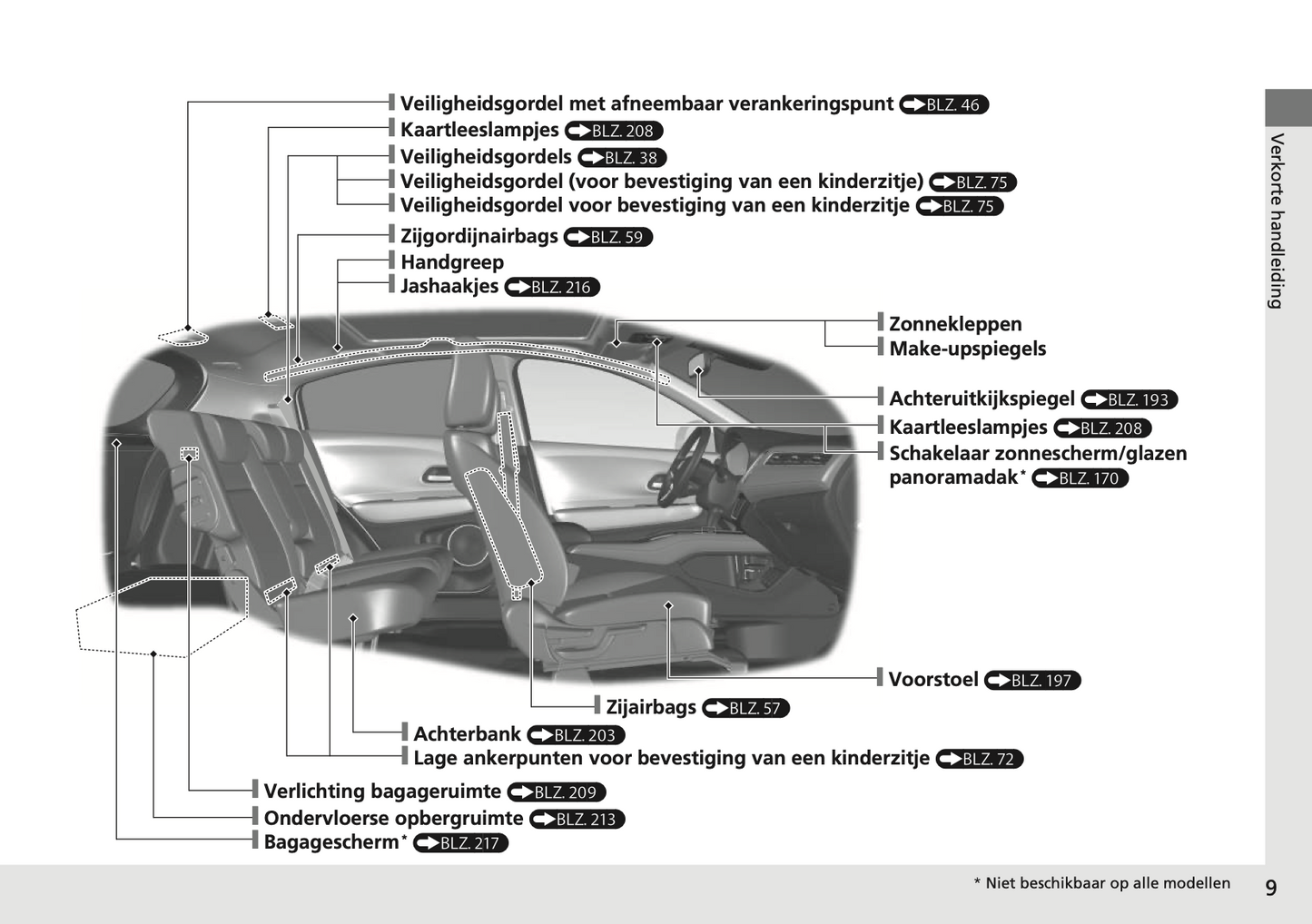 Veiligheidsgordel met afneembaar verankeringspunt BLZ. 46
Kaartleeslampjes BLZ. 208
Veiligheidsgordels BLZ. 38
Veiligheidsgordel (voor bevestiging van een kinderzitje) BLZ. 75
Veiligheidsgordel voor bevestiging van een kinderzitje BLZ. 75
Zijgordijnairbags BLZ. 59
Handgreep
Jashaakjes BLZ. 216

Zonnekleppen
Make-upspiegels

Achteruitkijkspiegel BLZ. 193
Kaartleeslampjes BLZ. 208
Schakelaar zonnescherm/glazen panoramadak* BLZ. 170

Voorstoel BLZ. 197
Zijairbags BLZ. 57
Achterbank BLZ. 203
Lage ankerpunten voor bevestiging van een kinderzitje BLZ. 72
Verlichting bagageruimte BLZ. 209
Ondervloerse opbergruimte BLZ. 213
Bagagescherm* BLZ. 217

Verkorte handleiding

* Niet beschikbaar op alle modellen

9