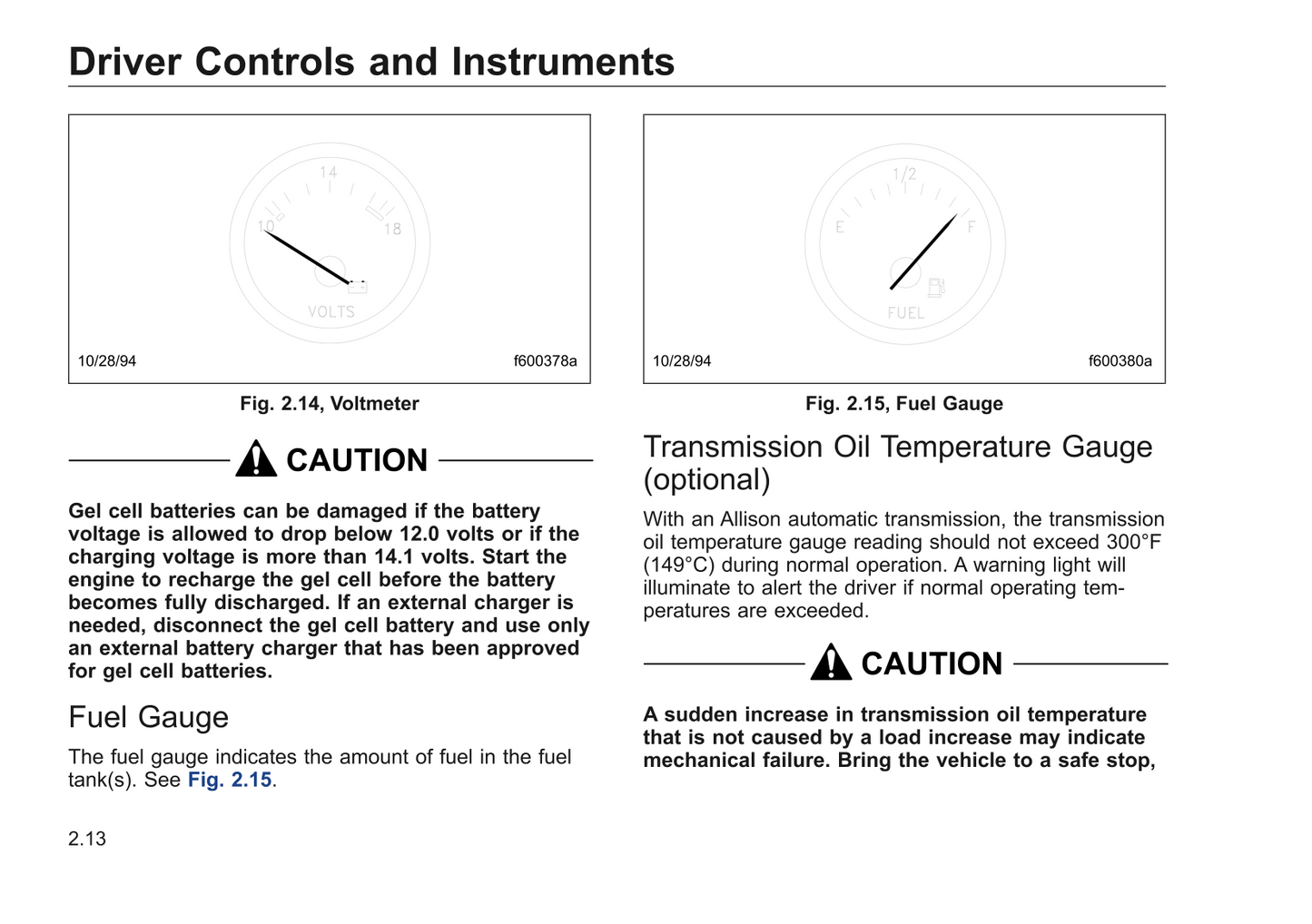 Driver Controls and Instruments

14
10
18
VOLTS

10/28/94 f600378a

Fig. 2.14, Voltmeter

CAUTION

Gel cell batteries can be damaged if the battery voltage is allowed to drop below 12.0 volts or if the charging voltage is more than 14.1 volts. Start the engine to recharge the gel cell before the battery becomes fully discharged. If an external charger is needed, disconnect the gel cell battery and use only an external battery charger that has been approved for gel cell batteries.

Fuel Gauge

The fuel gauge indicates the amount of fuel in the fuel tank(s). See Fig. 2.15.

1/2
E
F
FUEL

10/28/94 f600380a

Fig. 2.15, Fuel Gauge

Transmission Oil Temperature Gauge (optional)

With an Allison automatic transmission, the transmission oil temperature gauge reading should not exceed 300°F (149°C) during normal operation. A warning light will illuminate to alert the driver if normal operating temperatures are exceeded.

CAUTION

A sudden increase in transmission oil temperature that is not caused by a load increase may indicate mechanical failure. Bring the vehicle to a safe stop,

2.13