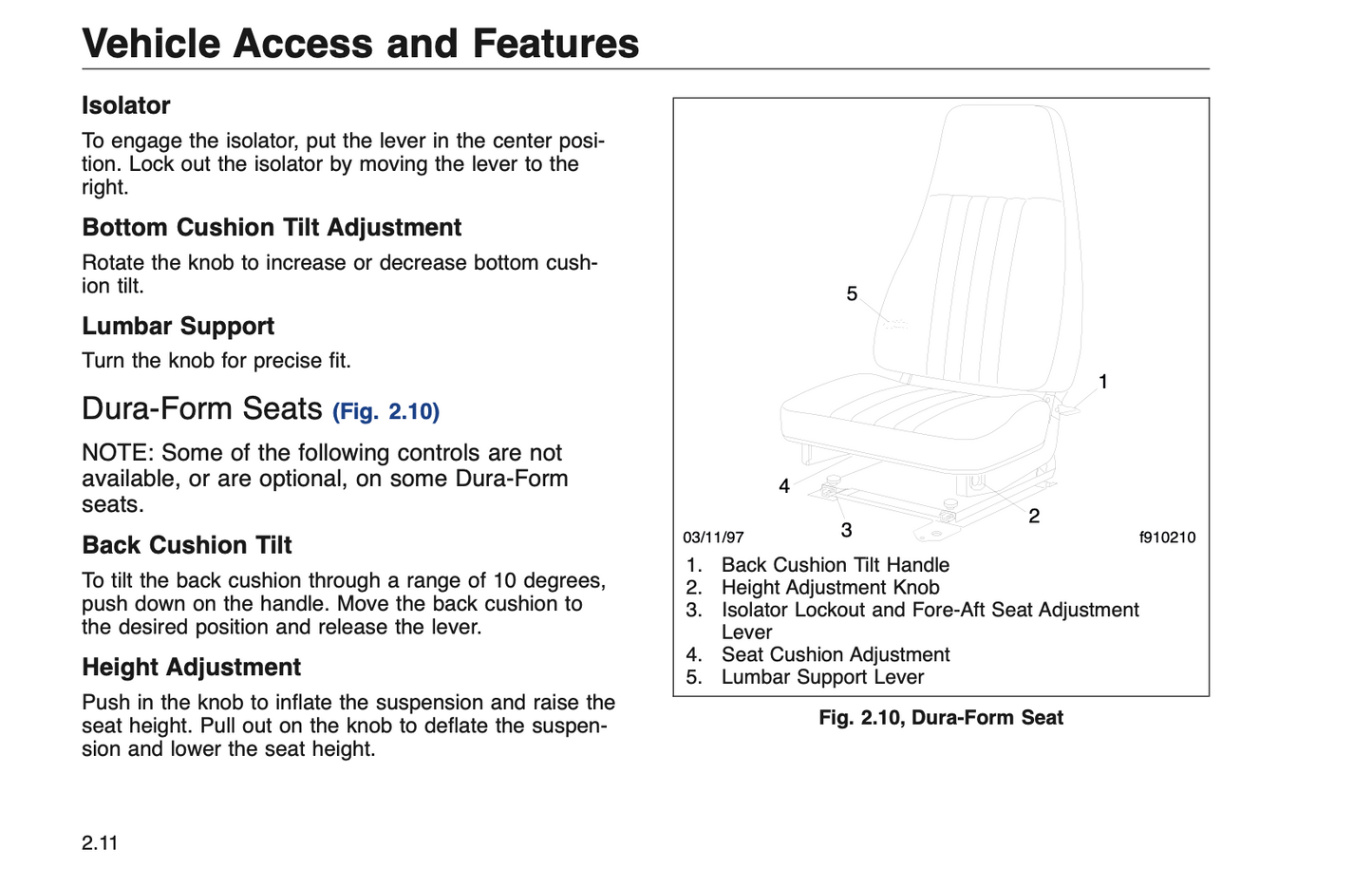 Vehicle Access and Features

Isolator

To engage the isolator, put the lever in the center position. Lock out the isolator by moving the lever to the right.

Bottom Cushion Tilt Adjustment

Rotate the knob to increase or decrease bottom cushion tilt.

Lumbar Support

Turn the knob for precise fit.

Dura-Form Seats (Fig. 2.10)

NOTE: Some of the following controls are not available, or are optional, on some Dura-Form seats.

Back Cushion Tilt

To tilt the back cushion through a range of 10 degrees, push down on the handle. Move the back cushion to the desired position and release the lever.

Height Adjustment

Push in the knob to inflate the suspension and raise the seat height. Pull out on the knob to deflate the suspension and lower the seat height.

5
1
4
3
2
03/11/97
f910210

1. Back Cushion Tilt Handle
2. Height Adjustment Knob
3. Isolator Lockout and Fore-Aft Seat Adjustment Lever
4. Seat Cushion Adjustment
5. Lumbar Support Lever

Fig. 2.10, Dura-Form Seat

2.11