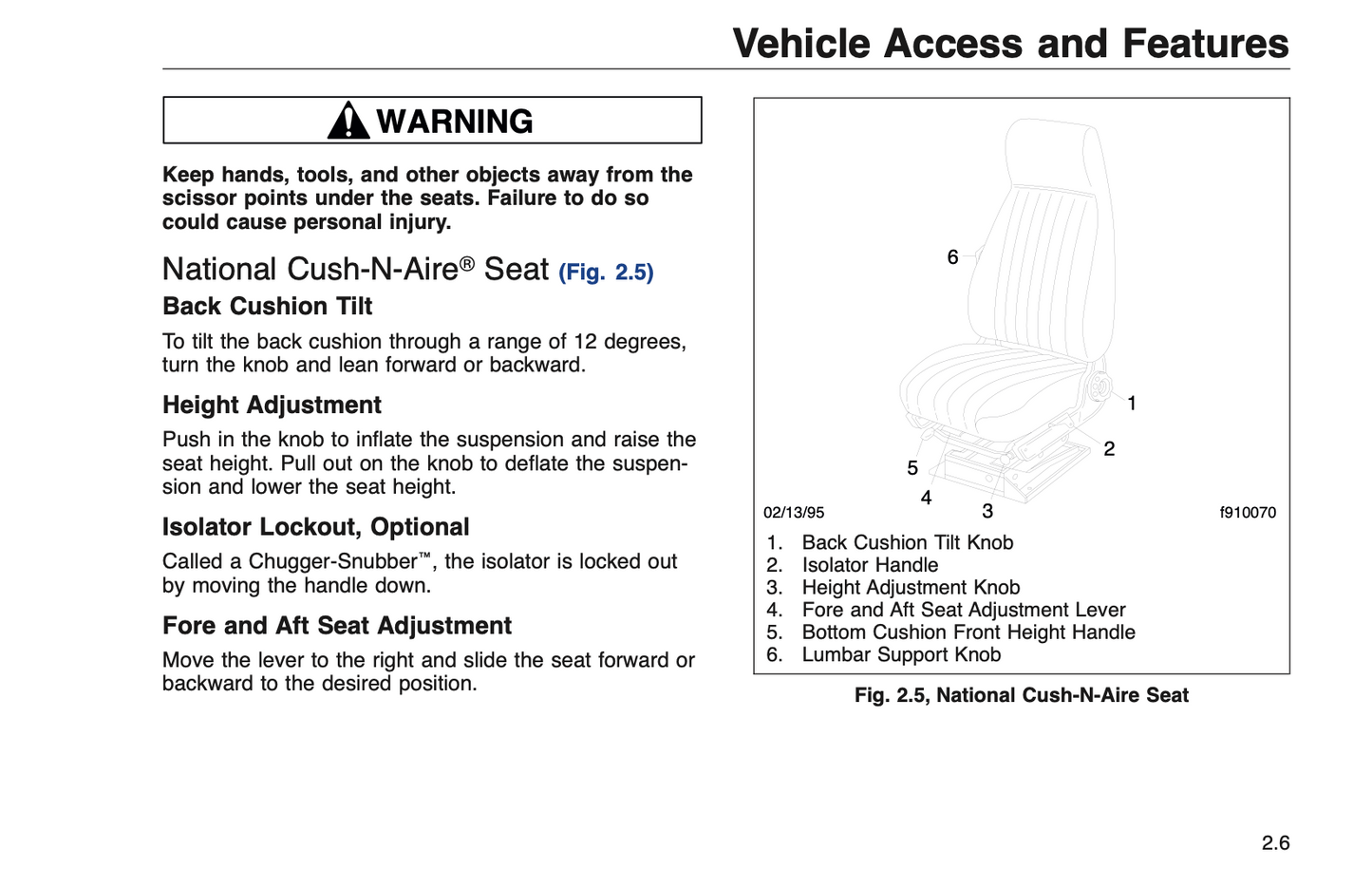 Vehicle Access and Features

WARNING

Keep hands, tools, and other objects away from the scissor points under the seats. Failure to do so could cause personal injury.

National Cush-N-Aire® Seat (Fig. 2.5)

Back Cushion Tilt

To tilt the back cushion through a range of 12 degrees, turn the knob and lean forward or backward.

Height Adjustment

Push in the knob to inflate the suspension and raise the seat height. Pull out on the knob to deflate the suspension and lower the seat height.

Isolator Lockout, Optional

Called a Chugger-Snubber™, the isolator is locked out by moving the handle down.

Fore and Aft Seat Adjustment

Move the lever to the right and slide the seat forward or backward to the desired position.

6
1
2
5
4
3
02/13/95
f910070

1. Back Cushion Tilt Knob
2. Isolator Handle
3. Height Adjustment Knob
4. Fore and Aft Seat Adjustment Lever
5. Bottom Cushion Front Height Handle
6. Lumbar Support Knob

Fig. 2.5, National Cush-N-Aire Seat

2.6