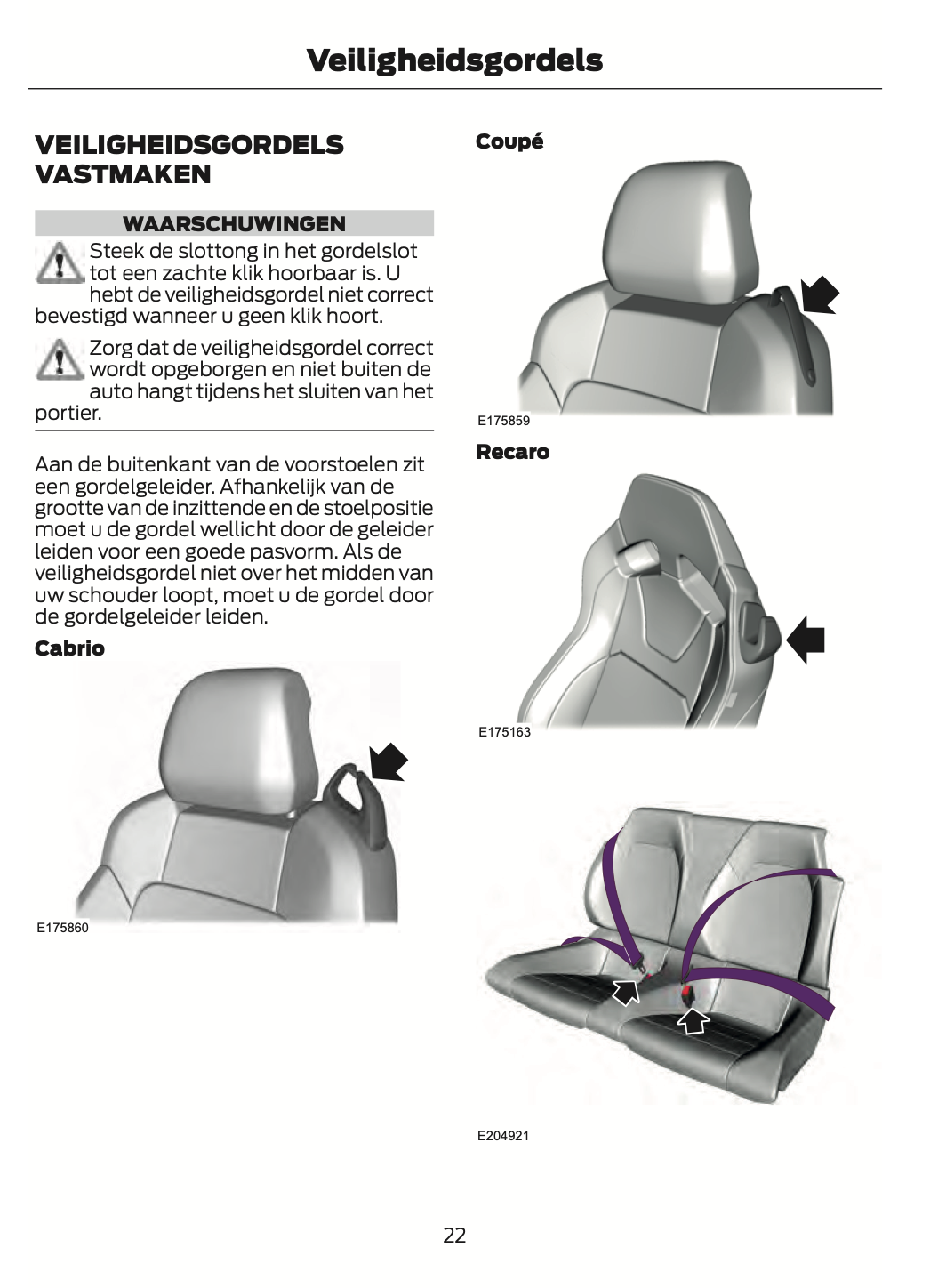 Veiligheidsgordels

VEILIGHEIDSGORDELS VASTMAKEN

WAARSCHUWINGEN

Steek de slottong in het gordelslot tot een zachte klik hoorbaar is. U hebt de veiligheidsgordel niet correct bevestigd wanneer u geen klik hoort.

Zorg dat de veiligheidsgordel correct wordt opgeborgen en niet buiten de auto hangt tijdens het sluiten van het portier.

Aan de buitenkant van de voorstoelen zit een gordelgeleider. Afhankelijk van de grootte van de inzittende en de stoelpositie moet u de gordel wellicht door de geleider leiden voor een goede pasvorm. Als de veiligheidsgordel niet over het midden van uw schouder loopt, moet u de gordel door de gordelgeleider leiden.

Cabrio

E175860

Coupé

E175859

Recaro

E175163

E204921

22