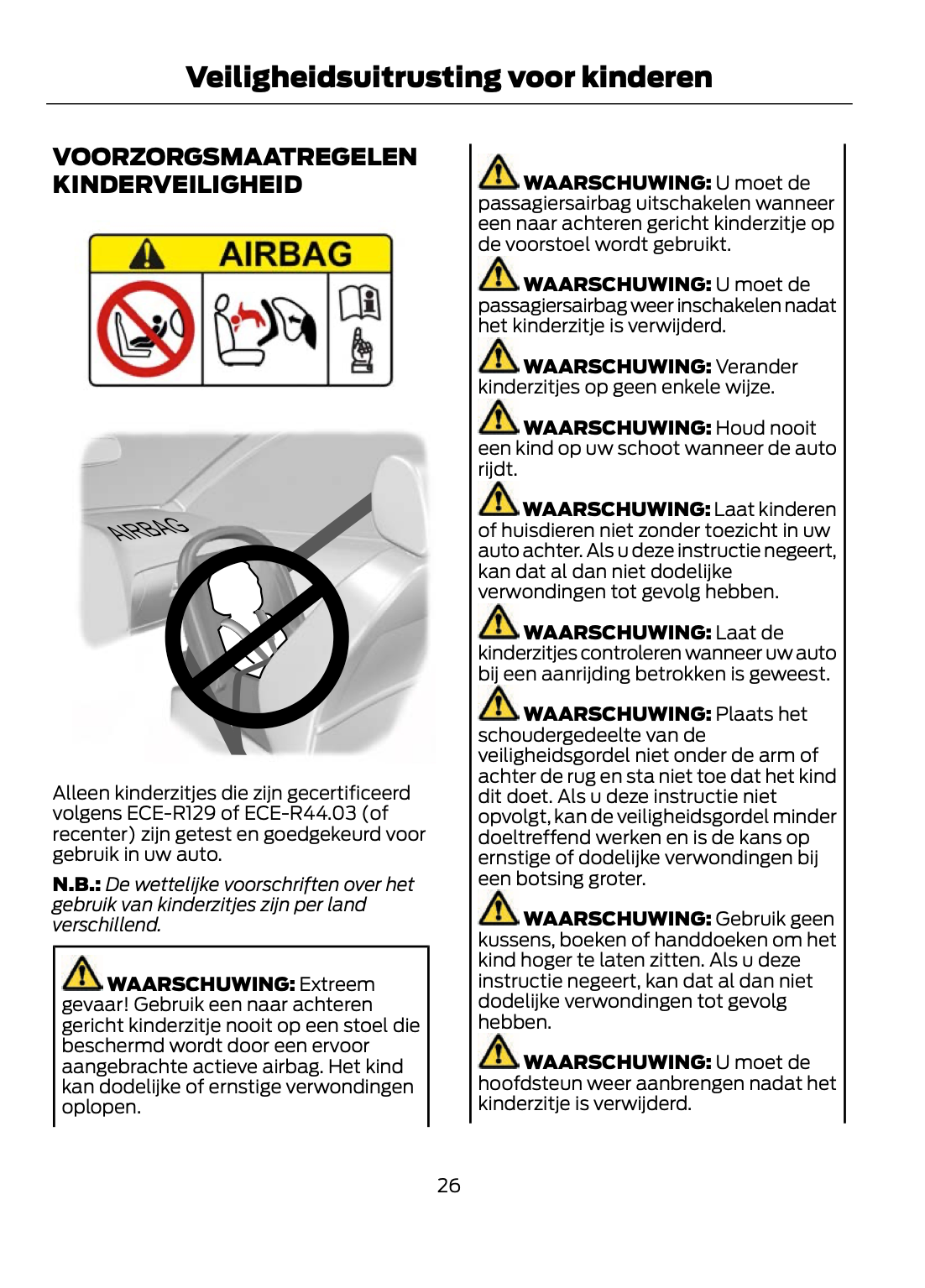 Veiligheidsuitrusting voor kinderen

VOORZORGSMAATREGELEN KINDERVEILIGHEID

AIRBAG

AIRBAG

Alleen kinderzitjes die zijn gecertificeerd volgens ECE-R129 of ECE-R44.03 (of recenter) zijn getest en goedgekeurd voor gebruik in uw auto.

N.B.: De wettelijke voorschriften over het gebruik van kinderzitjes zijn per land verschillend.

WAARSCHUWING: Extreem gevaar! Gebruik een naar achteren gericht kinderzitje nooit op een stoel die beschermd wordt door een ervoor aangebrachte actieve airbag. Het kind kan dodelijke of ernstige verwondingen oplopen.

WAARSCHUWING: U moet de passagiersairbag uitschakelen wanneer een naar achteren gericht kinderzitje op de voorstoel wordt gebruikt.

WAARSCHUWING: U moet de passagiersairbag weer inschakelen nadat het kinderzitje is verwijderd.

WAARSCHUWING: Verander kinderzitjes op geen enkele wijze.

WAARSCHUWING: Houd nooit een kind op uw schoot wanneer de auto rijdt.

WAARSCHUWING: Laat kinderen of huisdieren niet zonder toezicht in uw auto achter. Als u deze instructie negeert, kan dat al dan niet dodelijke verwondingen tot gevolg hebben.

WAARSCHUWING: Laat de kinderzitjes controleren wanneer uw auto bij een aanrijding betrokken is geweest.

WAARSCHUWING: Plaats het schoudergedeelte van de veiligheidsgordel niet onder de arm of achter de rug en sta niet toe dat het kind dit doet. Als u deze instructie niet opvolgt, kan de veiligheidsgordel minder doeltreffend werken en is de kans op ernstige of dodelijke verwondingen bij een botsing groter.

WAARSCHUWING: Gebruik geen kussens, boeken of handdoeken om het kind hoger te laten zitten. Als u deze instructie negeert, kan dat al dan niet dodelijke verwondingen tot gevolg hebben.

WAARSCHUWING: U moet de hoofdsteun weer aanbrengen nadat het kinderzitje is verwijderd.

26