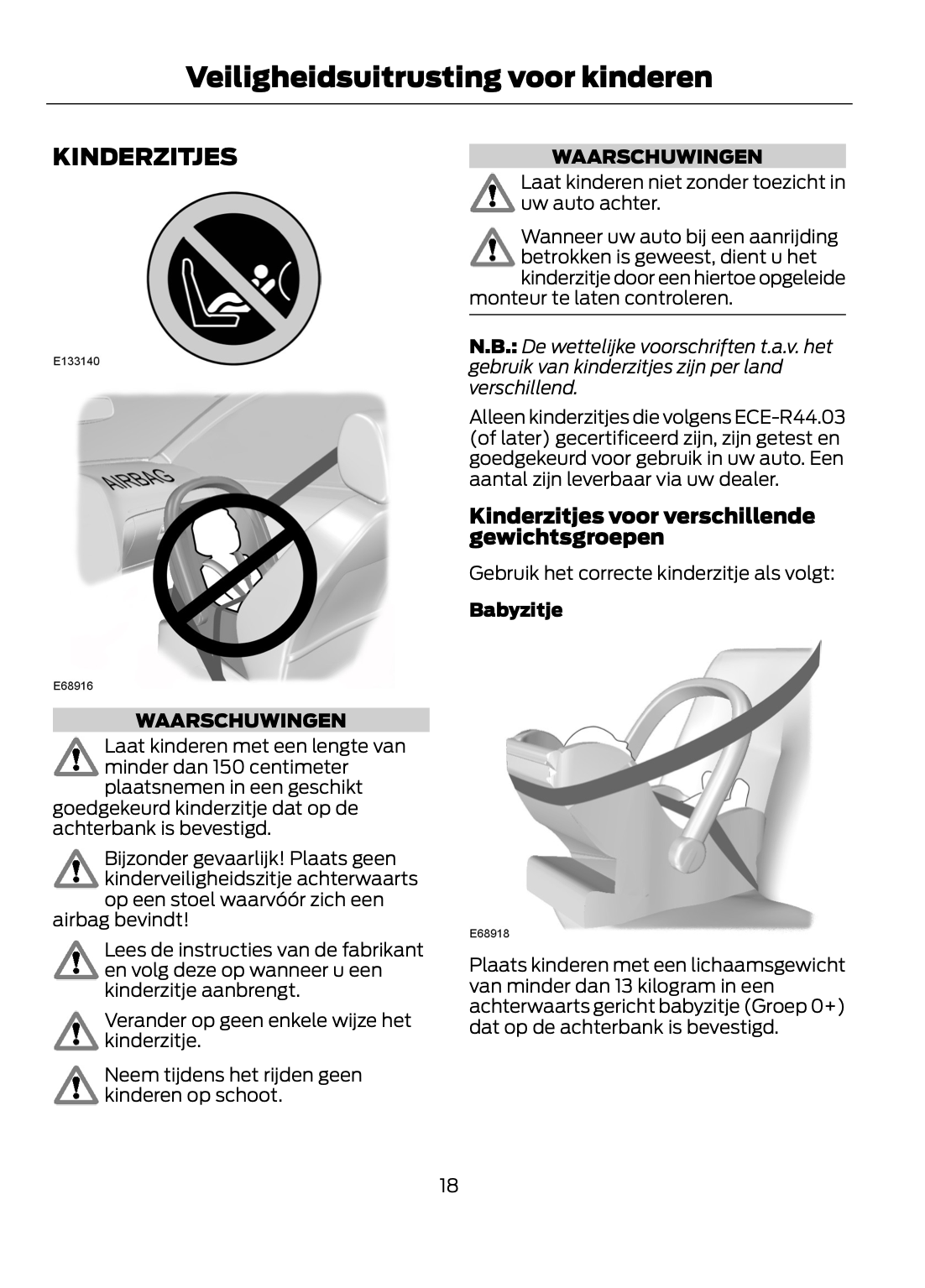 Veiligheidsuitrusting voor kinderen

KINDERZITJES

E133140

AIRBAG

E68916

WAARSCHUWINGEN

Laat kinderen met een lengte van minder dan 150 centimeter plaatsnemen in een geschikt goedgekeurd kinderzitje dat op de achterbank is bevestigd.

Bijzonder gevaarlijk! Plaats geen kinderveiligheidszitje achterwaarts op een stoel waarvóór zich een airbag bevindt!

Lees de instructies van de fabrikant en volg deze op wanneer u een kinderzitje aanbrengt.

Verander op geen enkele wijze het kinderzitje.

Neem tijdens het rijden geen kinderen op schoot.

WAARSCHUWINGEN

Laat kinderen niet zonder toezicht in uw auto achter.

Wanneer uw auto bij een aanrijding betrokken is geweest, dient u het kinderzitje door een hiertoe opgeleide monteur te laten controleren.

N.B.: De wettelijke voorschriften t.a.v. het gebruik van kinderzitjes zijn per land verschillend.

Alleen kinderzitjes die volgens ECE-R44.03 (of later) gecertificeerd zijn, zijn getest en goedgekeurd voor gebruik in uw auto. Een aantal zijn leverbaar via uw dealer.

Kinderzitjes voor verschillende gewichtsgroepen

Gebruik het correcte kinderzitje als volgt:

Babyzitje

E68918

Plaats kinderen met een lichaamsgewicht van minder dan 13 kilogram in een achterwaarts gericht babyzitje (Groep 0+) dat op de achterbank is bevestigd.

18