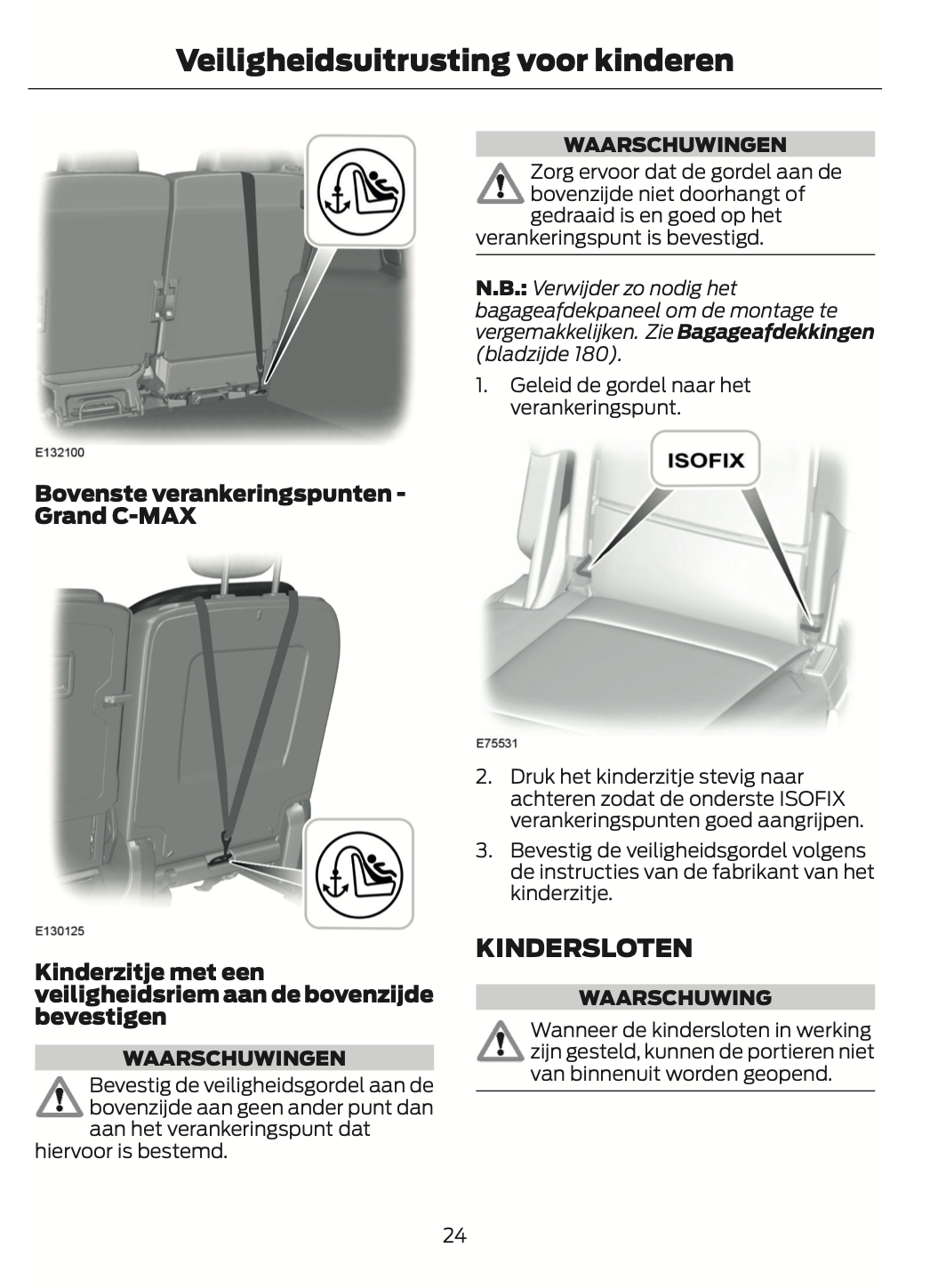 Veiligheidsuitrusting voor kinderen

E132100

Bovenste verankeringspunten - Grand C-MAX

E130125

Kinderzitje met een veiligheidsriem aan de bovenzijde bevestigen

WAARSCHUWINGEN

Bevestig de veiligheidsgordel aan de bovenzijde aan geen ander punt dan aan het verankeringspunt dat hiervoor is bestemd.

WAARSCHUWINGEN

Zorg ervoor dat de gordel aan de bovenzijde niet doorhangt of gedraaid is en goed op het verankeringspunt is bevestigd.

N.B.: Verwijder zo nodig het bagageafdekpaneel om de montage te vergemakkelijken. Zie Bagageafdekkingen (bladzijde 180).

1. Geleid de gordel naar het verankeringspunt.

ISOFIX

E75531

2. Druk het kinderzitje stevig naar achteren zodat de onderste ISOFIX verankeringspunten goed aangrijpen.

3. Bevestig de veiligheidsgordel volgens de instructies van de fabrikant van het kinderzitje.

KINDERSLOTEN

WAARSCHUWING

Wanneer de kindersloten in werking zijn gesteld, kunnen de portieren niet van binnenuit worden geopend.

24