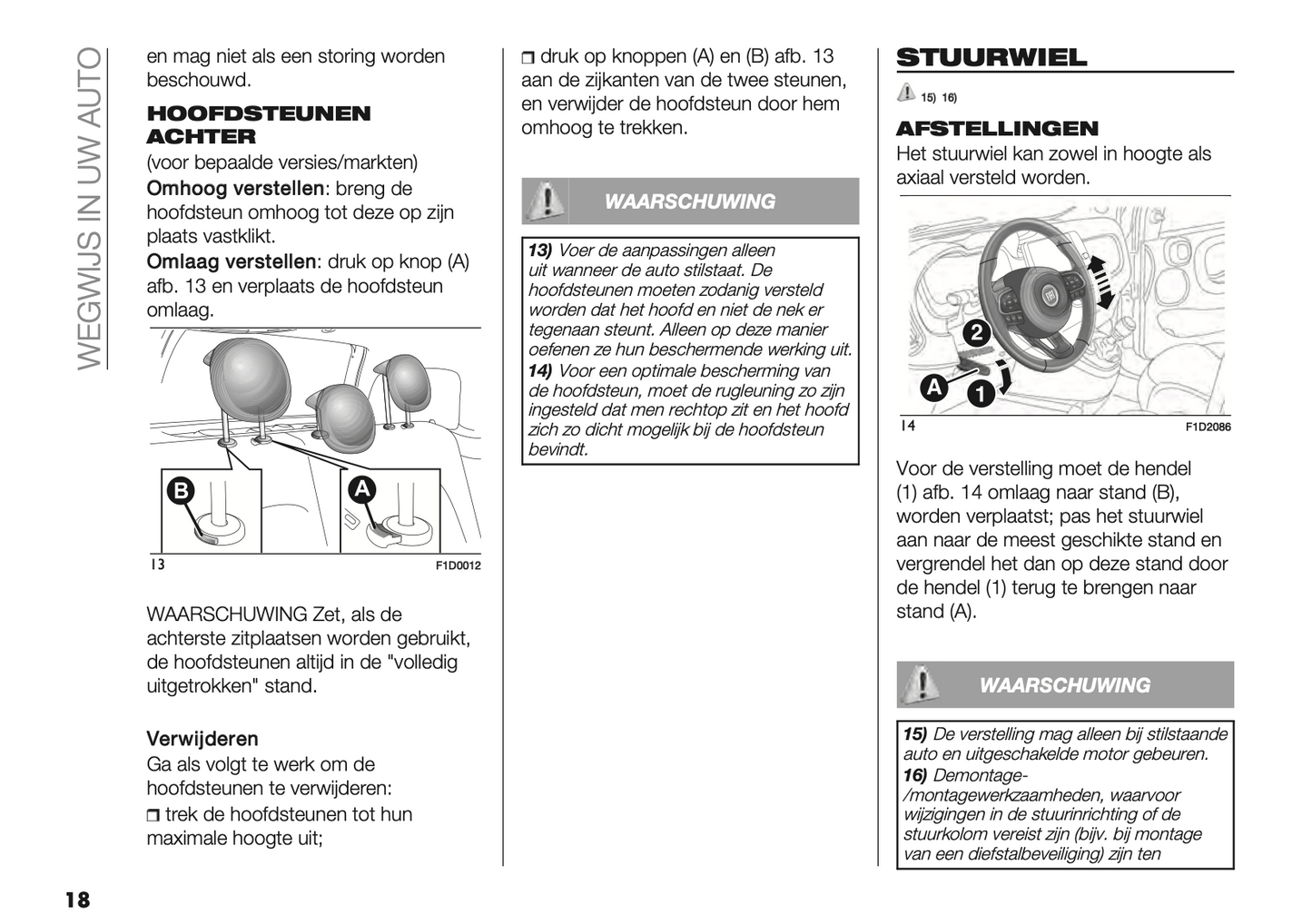 WEGWIJS IN UW AUTO

en mag niet als een storing worden beschouwd.

HOOFDSTEUNEN ACHTER

(voor bepaalde versies/markten)

Omhoog verstellen: breng de hoofdsteun omhoog tot deze op zijn plaats vastklikt.

Omlaag verstellen: druk op knop (A) afb. 13 en verplaats de hoofdsteun omlaag.

B A

13 F1D0012

WAARSCHUWING Zet, als de achterste zitplaatsen worden gebruikt, de hoofdsteunen altijd in de "volledig uitgetrokken" stand.

Verwijderen

Ga als volgt te werk om de hoofdsteunen te verwijderen:

❒ trek de hoofdsteunen tot hun maximale hoogte uit;

❒ druk op knoppen (A) en (B) afb. 13 aan de zijkanten van de twee steunen, en verwijder de hoofdsteun door hem omhoog te trekken.

WAARSCHUWING

13) Voer de aanpassingen alleen uit wanneer de auto stilstaat. De hoofdsteunen moeten zodanig versteld worden dat het hoofd en niet de nek er tegenaan steunt. Alleen op deze manier oefenen ze hun beschermende werking uit.

14) Voor een optimale bescherming van de hoofdsteun, moet de rugleuning zo zijn ingesteld dat men rechtop zit en het hoofd zich zo dicht mogelijk bij de hoofdsteun bevindt.

STUURWIEL

15) 16)

AFSTELLINGEN

Het stuurwiel kan zowel in hoogte als axiaal versteld worden.

2 A 1

14 F1D2086

Voor de verstelling moet de hendel (1) afb. 14 omlaag naar stand (B), worden verplaatst; pas het stuurwiel aan naar de meest geschikte stand en vergrendel het dan op deze stand door de hendel (1) terug te brengen naar stand (A).

WAARSCHUWING

15) De verstelling mag alleen bij stilstaande auto en uitgeschakelde motor gebeuren.

16) Demontage-/montagewerkzaamheden, waarvoor wijzigingen in de stuurinrichting of de stuurkolom vereist zijn (bijv. bij montage van een diefstalbeveiliging) zijn ten

18