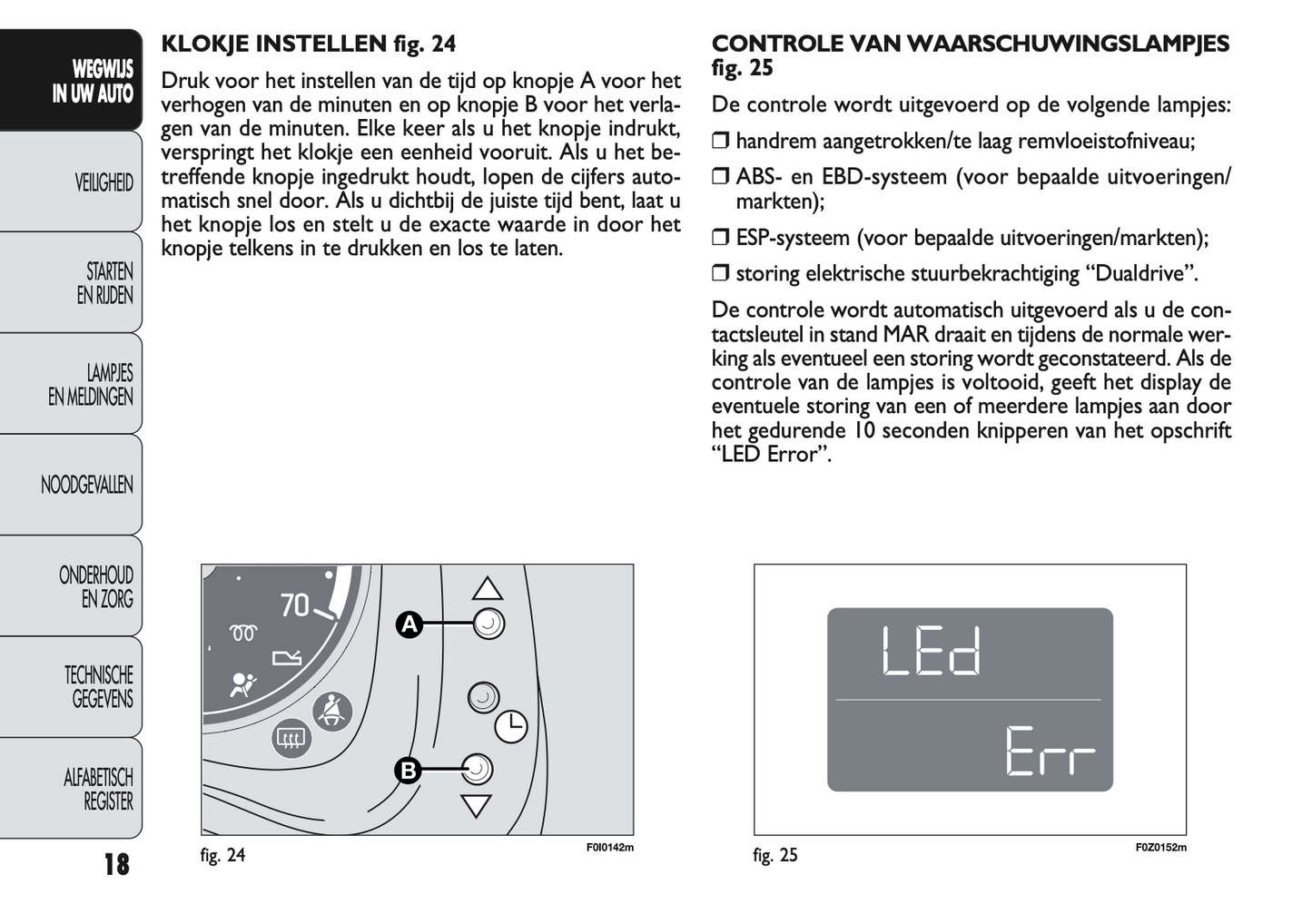 WEGWIJS IN UW AUTO

VEILIGHEID

STARTEN EN RIJDEN

LAMPJES EN MELDINGEN

NOODGEVALLEN

ONDERHOUD EN ZORG

TECHNISCHE GEGEVENS

ALFABETISCH REGISTER

18

KLOKJE INSTELLEN fig. 24

Druk voor het instellen van de tijd op knopje A voor het verhogen van de minuten en op knopje B voor het verlagen van de minuten. Elke keer als u het knopje indrukt, verspringt het klokje een eenheid vooruit. Als u het betreffende knopje ingedrukt houdt, lopen de cijfers automatisch snel door. Als u dichtbij de juiste tijd bent, laat u het knopje los en stelt u de exacte waarde in door het knopje telkens in te drukken en los te laten.

70

A

B

fig. 24

F0I0142m

CONTROLE VAN WAARSCHUWINGSLAMPJES fig. 25

De controle wordt uitgevoerd op de volgende lampjes:

❒ handrem aangetrokken/te laag remvloeistofniveau;

❒ ABS- en EBD-systeem (voor bepaalde uitvoeringen/markten);

❒ ESP-systeem (voor bepaalde uitvoeringen/markten);

❒ storing elektrische stuurbekrachtiging “Dualdrive”.

De controle wordt automatisch uitgevoerd als u de contactsleutel in stand MAR draait en tijdens de normale werking als eventueel een storing wordt geconstateerd. Als de controle van de lampjes is voltooid, geeft het display de eventuele storing van een of meerdere lampjes aan door het gedurende 10 seconden knipperen van het opschrift “LED Error”.

LEd

Err

fig. 25

F0Z0152m