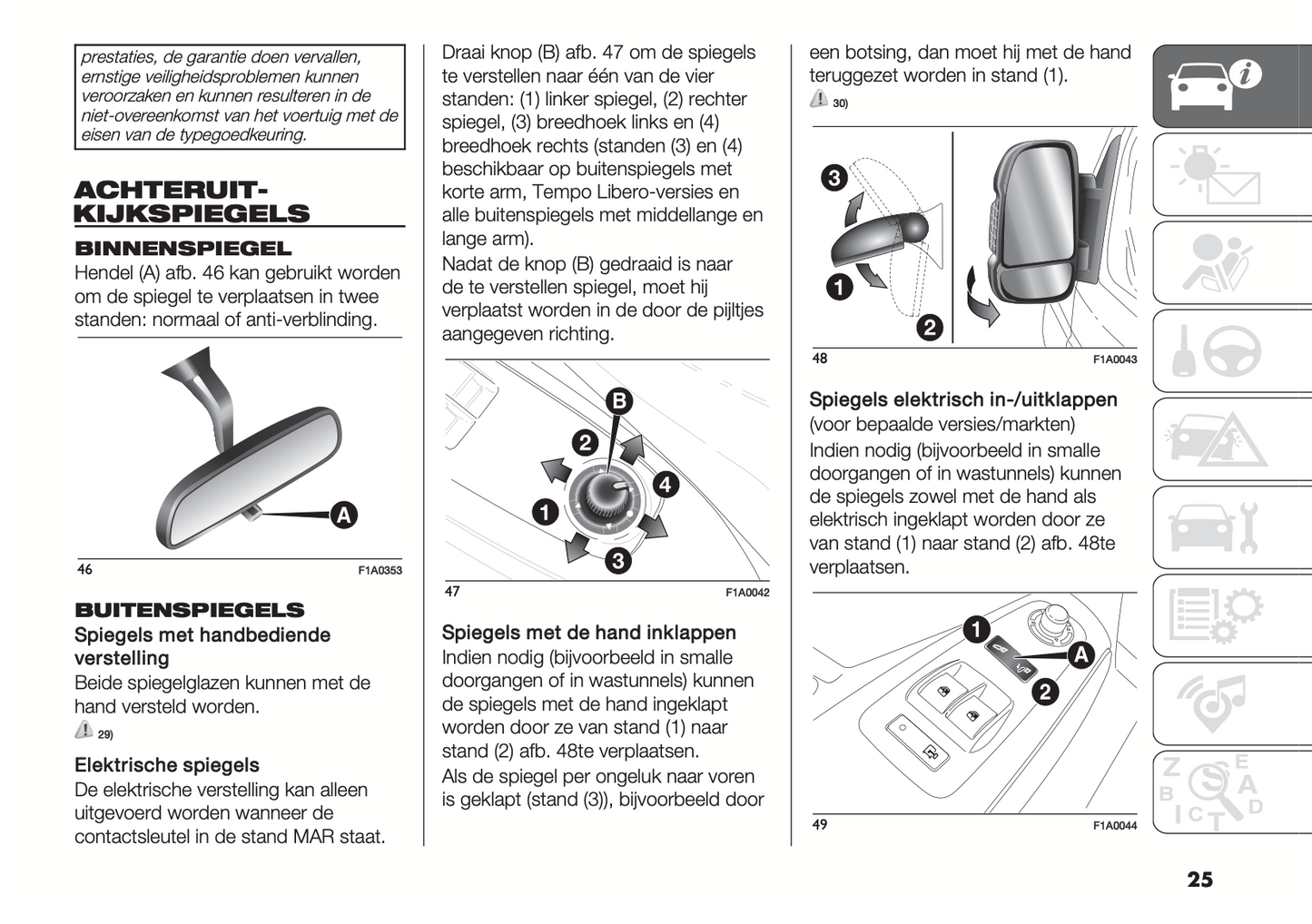 prestaties, de garantie doen vervallen, ernstige veiligheidsproblemen kunnen veroorzaken en kunnen resulteren in de niet-overeenkomst van het voertuig met de eisen van de typegoedkeuring.

ACHTERUIT-KIJKSPIEGELS

BINNENSPIEGEL

Hendel (A) afb. 46 kan gebruikt worden om de spiegel te verplaatsen in twee standen: normaal of anti-verblinding.

A

46 F1A0353

BUITENSPIEGELS

Spiegels met handbediende verstelling

Beide spiegelglazen kunnen met de hand versteld worden.

29)

Elektrische spiegels

De elektrische verstelling kan alleen uitgevoerd worden wanneer de contactsleutel in de stand MAR staat.

Draai knop (B) afb. 47 om de spiegels te verstellen naar één van de vier standen: (1) linker spiegel, (2) rechter spiegel, (3) breedhoek links en (4) breedhoek rechts (standen (3) en (4) beschikbaar op buitenspiegels met korte arm, Tempo Libero-versies en alle buitenspiegels met middellange en lange arm).

Nadat de knop (B) gedraaid is naar de te verstellen spiegel, moet hij verplaatst worden in de door de pijltjes aangegeven richting.

B 2 4 1 3

47 F1A0042

Spiegels met de hand inklappen

Indien nodig (bijvoorbeeld in smalle doorgangen of in wastunnels) kunnen de spiegels met de hand ingeklapt worden door ze van stand (1) naar stand (2) afb. 48te verplaatsen.

Als de spiegel per ongeluk naar voren is geklapt (stand (3)), bijvoorbeeld door een botsing, dan moet hij met de hand teruggezet worden in stand (1).

30)

3 1 2

48 F1A0043

Spiegels elektrisch in-/uitklappen

(voor bepaalde versies/markten)

Indien nodig (bijvoorbeeld in smalle doorgangen of in wastunnels) kunnen de spiegels zowel met de hand als elektrisch ingeklapt worden door ze van stand (1) naar stand (2) afb. 48te verplaatsen.

1 A 2

49 F1A0044

25