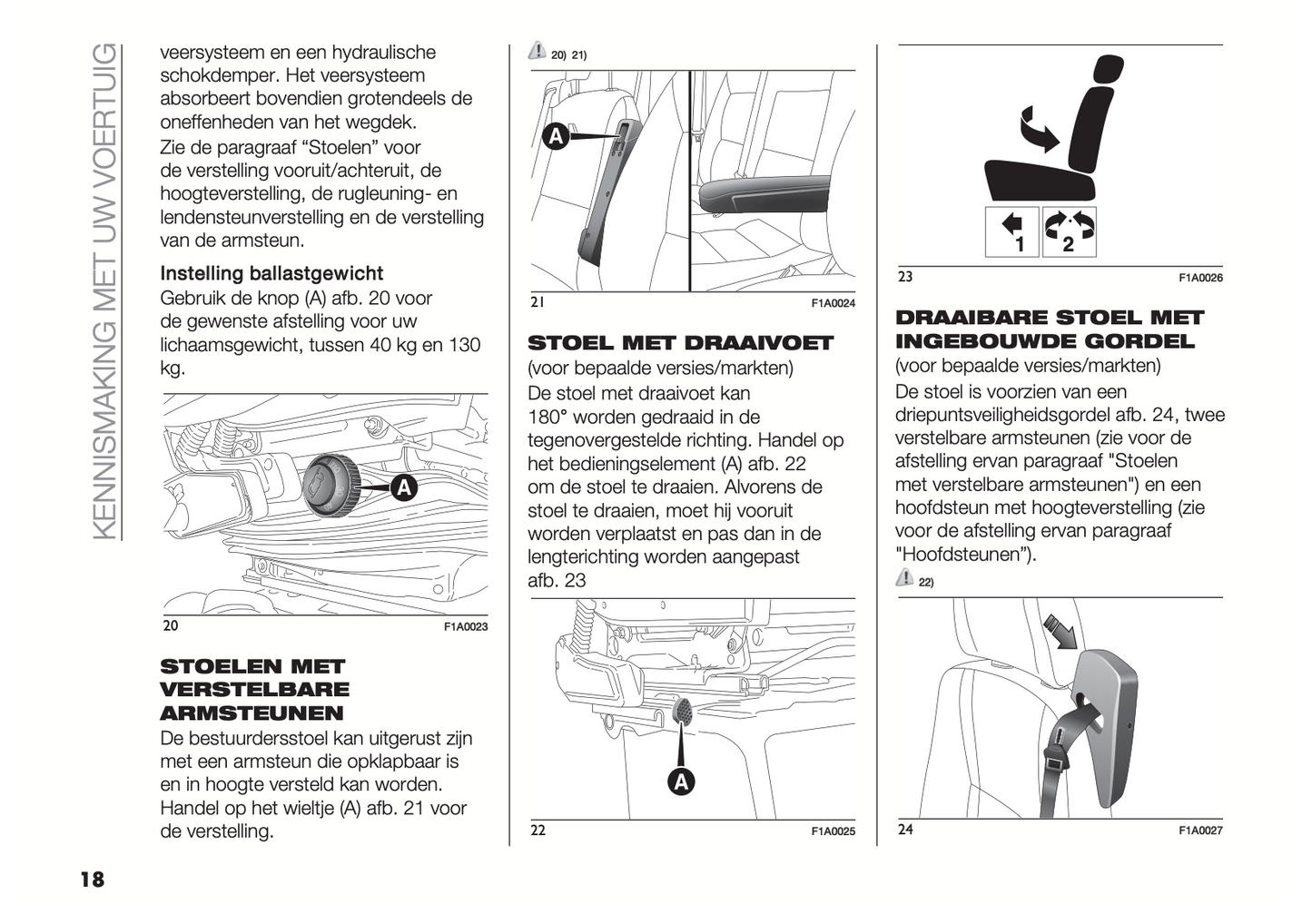 KENNISMAKING MET UW VOERTUIG

veersysteem en een hydraulische schokdemper. Het veersysteem absorbeert bovendien grotendeels de oneffenheden van het wegdek.

Zie de paragraaf “Stoelen” voor de verstelling vooruit/achteruit, de hoogteverstelling, de rugleuning- en lendensteunverstelling en de verstelling van de armsteun.

Instelling ballastgewicht

Gebruik de knop (A) afb. 20 voor de gewenste afstelling voor uw lichaamsgewicht, tussen 40 kg en 130 kg.

A

20 F1A0023

STOELEN MET VERSTELBARE ARMSTEUNEN

De bestuurdersstoel kan uitgerust zijn met een armsteun die opklapbaar is en in hoogte versteld kan worden. Handel op het wieltje (A) afb. 21 voor de verstelling.

20) 21)

A

21 F1A0024

STOEL MET DRAAIVOET

(voor bepaalde versies/markten)

De stoel met draaivoet kan 180° worden gedraaid in de tegenovergestelde richting. Handel op het bedieningselement (A) afb. 22 om de stoel te draaien. Alvorens de stoel te draaien, moet hij vooruit worden verplaatst en pas dan in de lengterichting worden aangepast afb. 23

A

22 F1A0025

1 2

23 F1A0026

DRAAIBARE STOEL MET INGEBOUWDE GORDEL

(voor bepaalde versies/markten)

De stoel is voorzien van een driepuntsveiligheidsgordel afb. 24, twee verstelbare armsteunen (zie voor de afstelling ervan paragraaf "Stoelen met verstelbare armsteunen") en een hoofdsteun met hoogteverstelling (zie voor de afstelling ervan paragraaf "Hoofdsteunen”).

22)

24 F1A0027

18