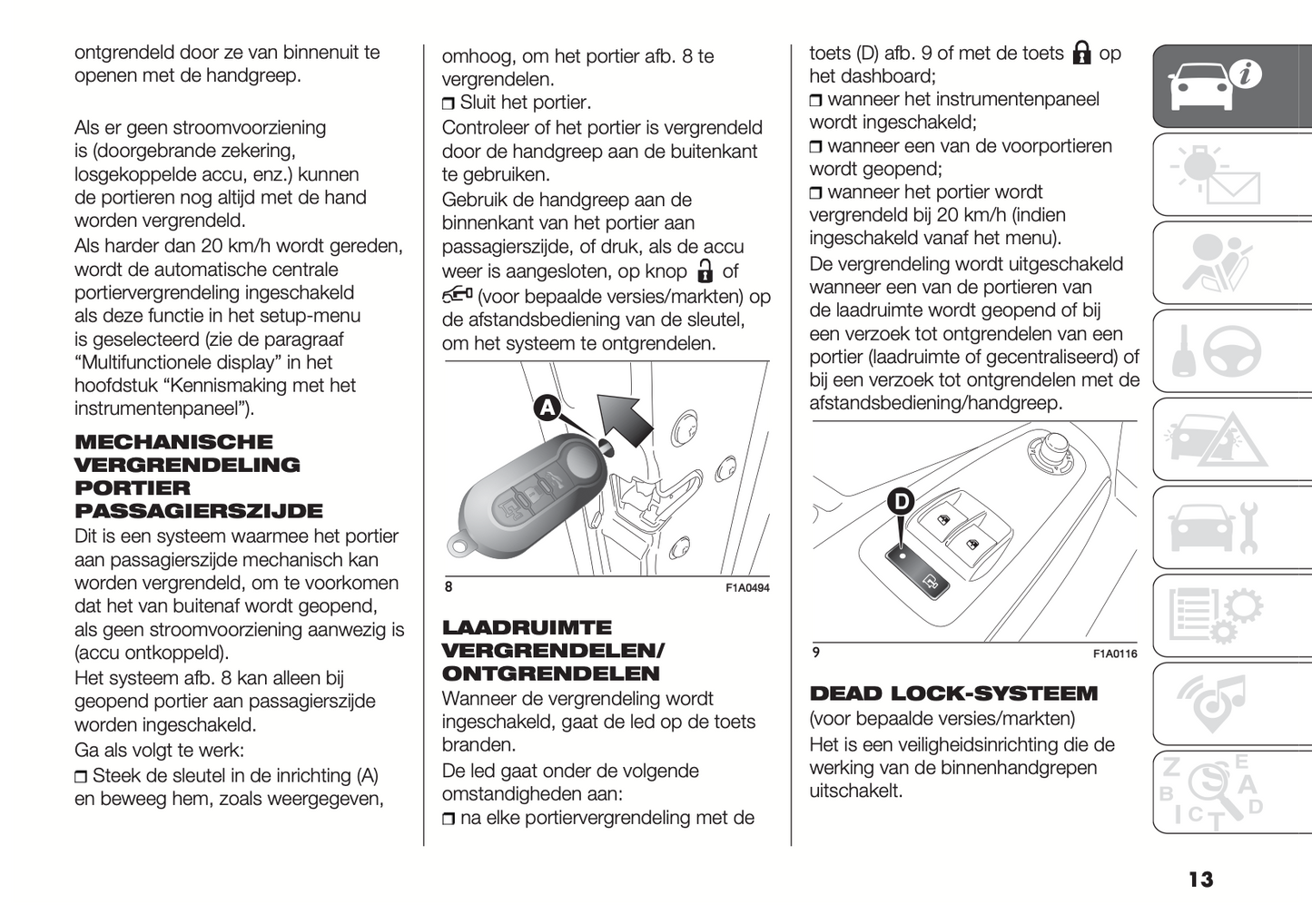 ontgrendeld door ze van binnenuit te openen met de handgreep.

Als er geen stroomvoorziening is (doorgebrande zekering, losgekoppelde accu, enz.) kunnen de portieren nog altijd met de hand worden vergrendeld.
Als harder dan 20 km/h wordt gereden, wordt de automatische centrale portiervergrendeling ingeschakeld als deze functie in het setup-menu is geselecteerd (zie de paragraaf “Multifunctionele display” in het hoofdstuk “Kennismaking met het instrumentenpaneel”).

MECHANISCHE VERGRENDELING PORTIER PASSAGIERSZIJDE

Dit is een systeem waarmee het portier aan passagierszijde mechanisch kan worden vergrendeld, om te voorkomen dat het van buitenaf wordt geopend, als geen stroomvoorziening aanwezig is (accu ontkoppeld).
Het systeem afb. 8 kan alleen bij geopend portier aan passagierszijde worden ingeschakeld.
Ga als volgt te werk:
❒ Steek de sleutel in de inrichting (A) en beweeg hem, zoals weergegeven, omhoog, om het portier afb. 8 te vergrendelen.
❒ Sluit het portier.
Controleer of het portier is vergrendeld door de handgreep aan de buitenkant te gebruiken.
Gebruik de handgreep aan de binnenkant van het portier aan passagierszijde, of druk, als de accu weer is aangesloten, op knop of (voor bepaalde versies/markten) op de afstandsbediening van de sleutel, om het systeem te ontgrendelen.

A

8 F1A0494

LAADRUIMTE VERGRENDELEN/ ONTGRENDELEN

Wanneer de vergrendeling wordt ingeschakeld, gaat de led op de toets branden.
De led gaat onder de volgende omstandigheden aan:
❒ na elke portiervergrendeling met de toets (D) afb. 9 of met de toets op het dashboard;
❒ wanneer het instrumentenpaneel wordt ingeschakeld;
❒ wanneer een van de voorportieren wordt geopend;
❒ wanneer het portier wordt vergrendeld bij 20 km/h (indien ingeschakeld vanaf het menu).
De vergrendeling wordt uitgeschakeld wanneer een van de portieren van de laadruimte wordt geopend of bij een verzoek tot ontgrendelen van een portier (laadruimte of gecentraliseerd) of bij een verzoek tot ontgrendelen met de afstandsbediening/handgreep.

D

9 F1A0116

DEAD LOCK-SYSTEEM

(voor bepaalde versies/markten)
Het is een veiligheidsinrichting die de werking van de binnenhandgrepen uitschakelt.

13