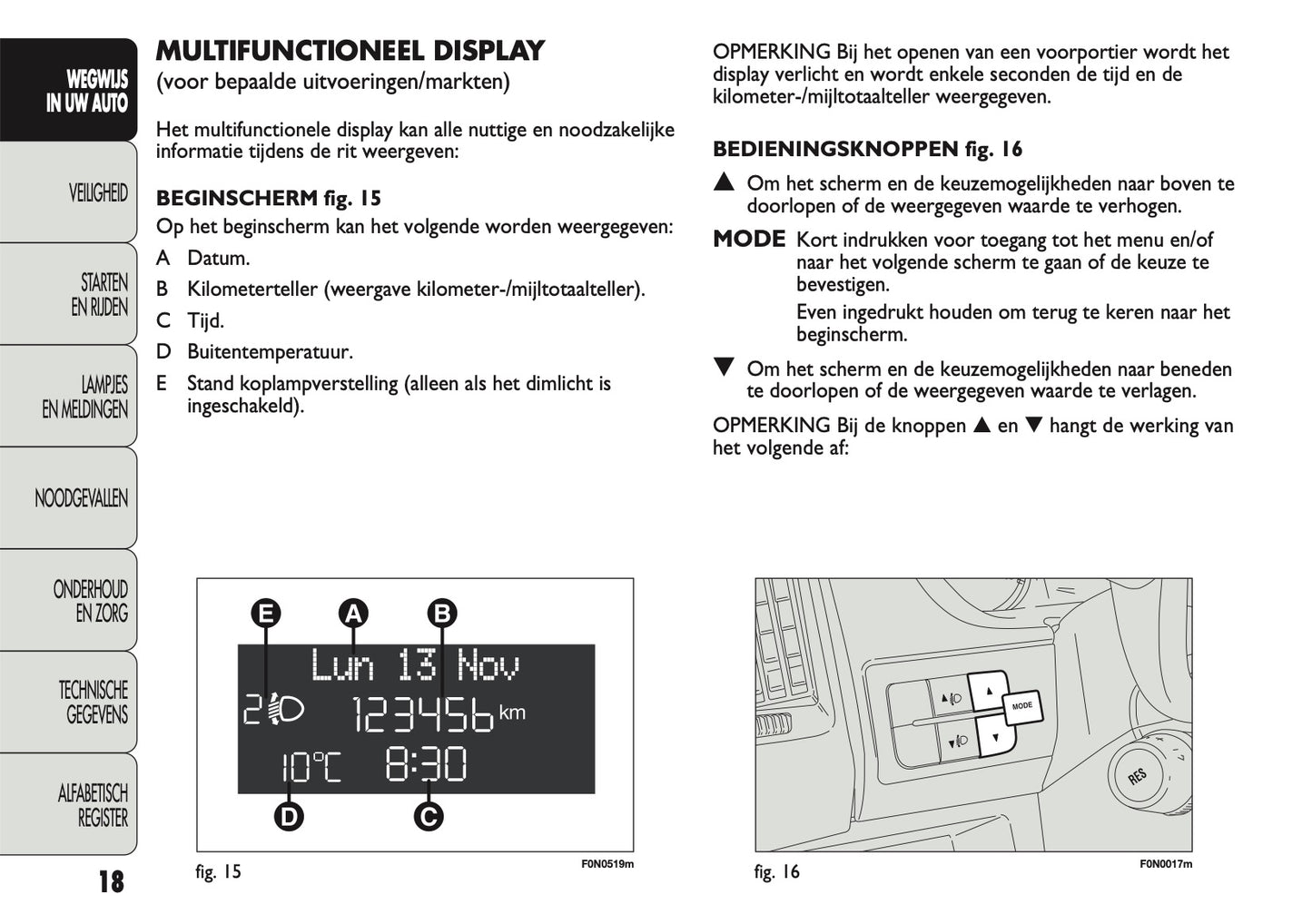 WEGWIJS IN UW AUTO

VEILIGHEID

STARTEN EN RIJDEN

LAMPJES EN MELDINGEN

NOODGEVALLEN

ONDERHOUD EN ZORG

TECHNISCHE GEGEVENS

ALFABETISCH REGISTER

18

MULTIFUNCTIONEEL DISPLAY
(voor bepaalde uitvoeringen/markten)

Het multifunctionele display kan alle nuttige en noodzakelijke informatie tijdens de rit weergeven:

BEGINSCHERM fig. 15
Op het beginscherm kan het volgende worden weergegeven:
A Datum.
B Kilometerteller (weergave kilometer-/mijltotaalteller).
C Tijd.
D Buitentemperatuur.
E Stand koplampverstelling (alleen als het dimlicht is ingeschakeld).

E A B
Lun 13 Nov
2 123456 km
10°C 8:30
D C

fig. 15 F0N0519m

OPMERKING Bij het openen van een voorportier wordt het display verlicht en wordt enkele seconden de tijd en de kilometer-/mijltotaalteller weergegeven.

BEDIENINGSKNOPPEN fig. 16
▲ Om het scherm en de keuzemogelijkheden naar boven te doorlopen of de weergegeven waarde te verhogen.
MODE Kort indrukken voor toegang tot het menu en/of naar het volgende scherm te gaan of de keuze te bevestigen.
Even ingedrukt houden om terug te keren naar het beginscherm.
▼ Om het scherm en de keuzemogelijkheden naar beneden te doorlopen of de weergegeven waarde te verlagen.

OPMERKING Bij de knoppen ▲ en ▼ hangt de werking van het volgende af:

MODE
RES

fig. 16 F0N0017m