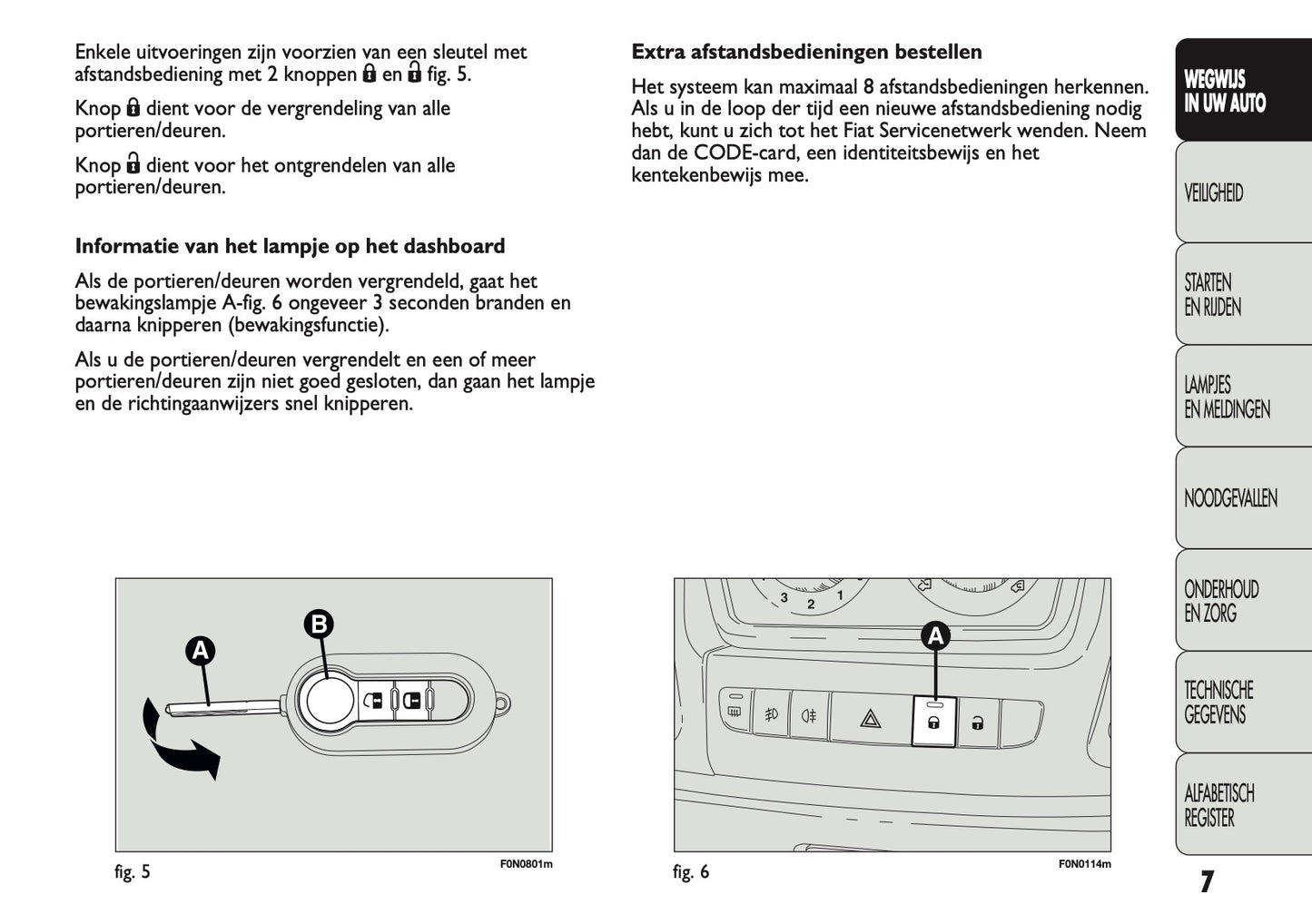 Enkele uitvoeringen zijn voorzien van een sleutel met afstandsbediening met 2 knoppen 🔒 en 🔓 fig. 5.

Knop 🔒 dient voor de vergrendeling van alle portieren/deuren.

Knop 🔓 dient voor het ontgrendelen van alle portieren/deuren.

Informatie van het lampje op het dashboard

Als de portieren/deuren worden vergrendeld, gaat het bewakingslampje A-fig. 6 ongeveer 3 seconden branden en daarna knipperen (bewakingsfunctie).

Als u de portieren/deuren vergrendelt en een of meer portieren/deuren zijn niet goed gesloten, dan gaan het lampje en de richtingaanwijzers snel knipperen.

A

B

fig. 5

F0N0801m

Extra afstandsbedieningen bestellen

Het systeem kan maximaal 8 afstandsbedieningen herkennen. Als u in de loop der tijd een nieuwe afstandsbediening nodig hebt, kunt u zich tot het Fiat Servicenetwerk wenden. Neem dan de CODE-card, een identiteitsbewijs en het kentekenbewijs mee.

3 2 1

A

fig. 6

F0N0114m

WEGWIJS IN UW AUTO

VEILIGHEID

STARTEN EN RIJDEN

LAMPJES EN MELDINGEN

NOODGEVALLEN

ONDERHOUD EN ZORG

TECHNISCHE GEGEVENS

ALFABETISCH REGISTER

7