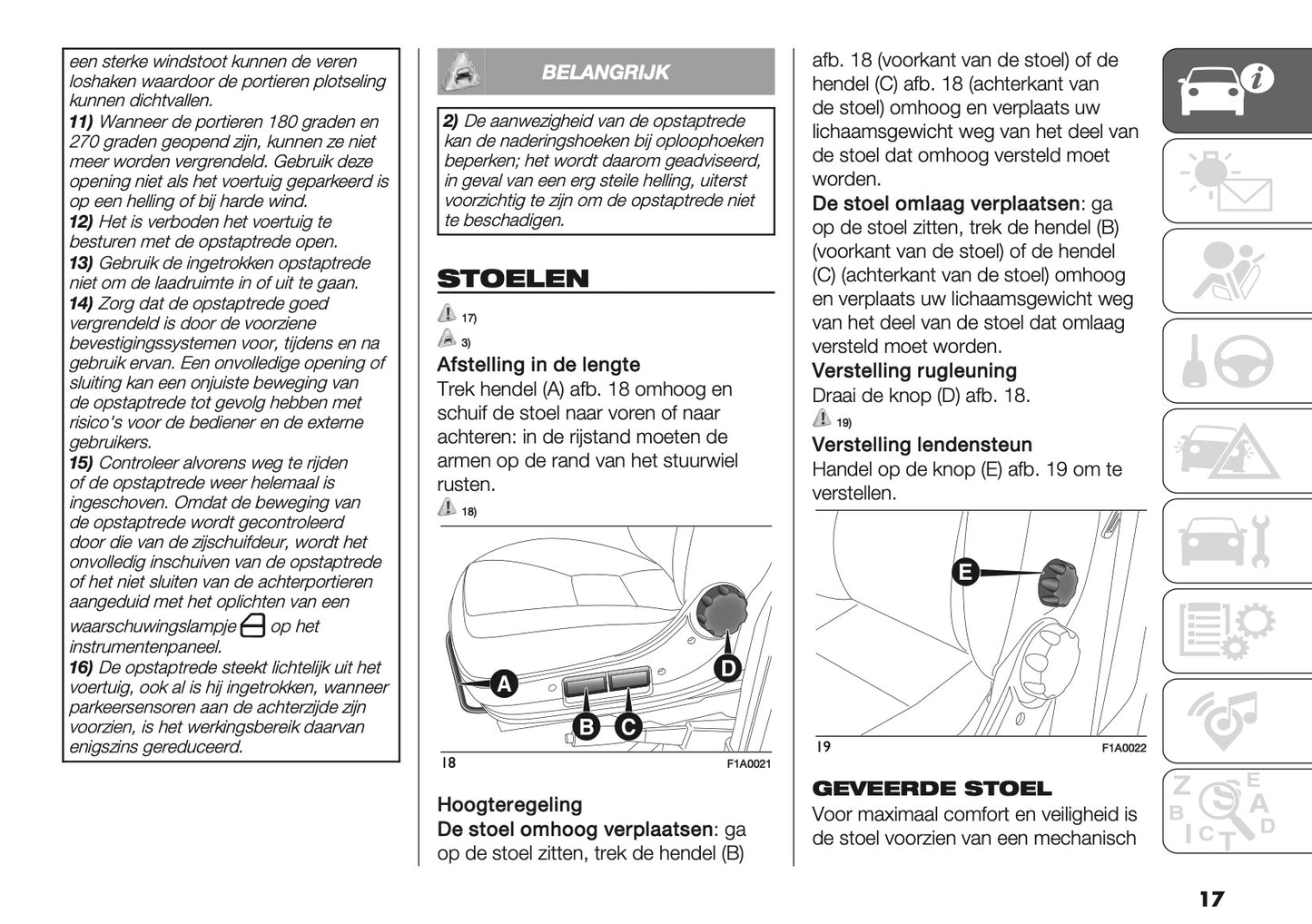 een sterke windstoot kunnen de veren loshaken waardoor de portieren plotseling kunnen dichtvallen.
11) Wanneer de portieren 180 graden en 270 graden geopend zijn, kunnen ze niet meer worden vergrendeld. Gebruik deze opening niet als het voertuig geparkeerd is op een helling of bij harde wind.
12) Het is verboden het voertuig te besturen met de opstaptrede open.
13) Gebruik de ingetrokken opstaptrede niet om de laadruimte in of uit te gaan.
14) Zorg dat de opstaptrede goed vergrendeld is door de voorziene bevestigingssystemen voor, tijdens en na gebruik ervan. Een onvolledige opening of sluiting kan een onjuiste beweging van de opstaptrede tot gevolg hebben met risico's voor de bediener en de externe gebruikers.
15) Controleer alvorens weg te rijden of de opstaptrede weer helemaal is ingeschoven. Omdat de beweging van de opstaptrede wordt gecontroleerd door die van de zijschuifdeur, wordt het onvolledig inschuiven van de opstaptrede of het niet sluiten van de achterportieren aangeduid met het oplichten van een waarschuwingslampje op het instrumentenpaneel.
16) De opstaptrede steekt lichtelijk uit het voertuig, ook al is hij ingetrokken, wanneer parkeersensoren aan de achterzijde zijn voorzien, is het werkingsbereik daarvan enigszins gereduceerd.

BELANGRIJK

2) De aanwezigheid van de opstaptrede kan de naderingshoeken bij oploophoeken beperken; het wordt daarom geadviseerd, in geval van een erg steile helling, uiterst voorzichtig te zijn om de opstaptrede niet te beschadigen.

STOELEN

17)
3)
Afstelling in de lengte
Trek hendel (A) afb. 18 omhoog en schuif de stoel naar voren of naar achteren: in de rijstand moeten de armen op de rand van het stuurwiel rusten.
18)

A
B
C
D
18
F1A0021

Hoogteregeling
De stoel omhoog verplaatsen: ga op de stoel zitten, trek de hendel (B) afb. 18 (voorkant van de stoel) of de hendel (C) afb. 18 (achterkant van de stoel) omhoog en verplaats uw lichaamsgewicht weg van het deel van de stoel dat omhoog versteld moet worden.
De stoel omlaag verplaatsen: ga op de stoel zitten, trek de hendel (B) (voorkant van de stoel) of de hendel (C) (achterkant van de stoel) omhoog en verplaats uw lichaamsgewicht weg van het deel van de stoel dat omlaag versteld moet worden.
Verstelling rugleuning
Draai de knop (D) afb. 18.
19)
Verstelling lendensteun
Handel op de knop (E) afb. 19 om te verstellen.

E
19
F1A0022

GEVEERDE STOEL
Voor maximaal comfort en veiligheid is de stoel voorzien van een mechanisch

17