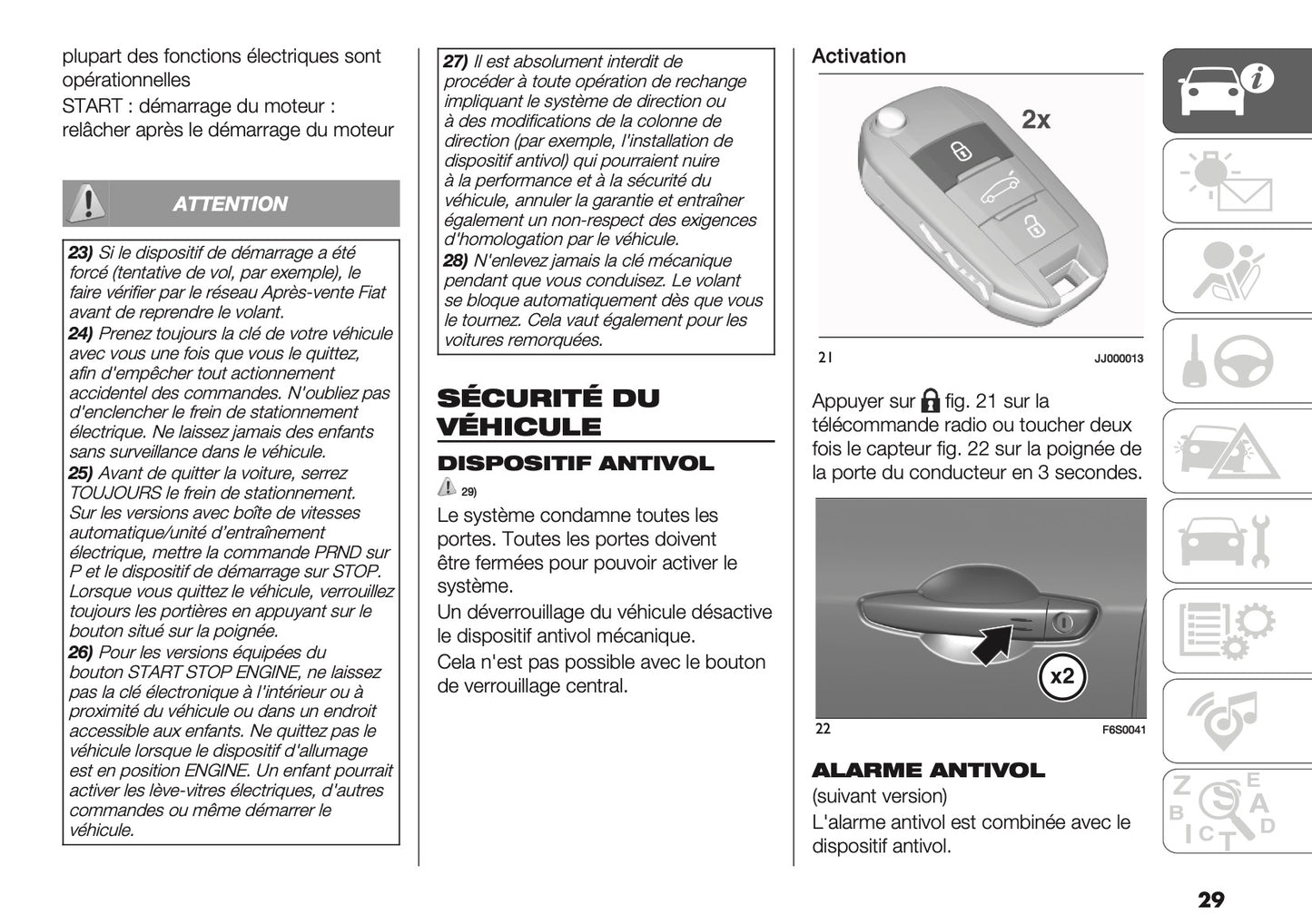 plupart des fonctions électriques sont opérationnelles
START : démarrage du moteur : relâcher après le démarrage du moteur

ATTENTION

23) Si le dispositif de démarrage a été forcé (tentative de vol, par exemple), le faire vérifier par le réseau Après-vente Fiat avant de reprendre le volant.
24) Prenez toujours la clé de votre véhicule avec vous une fois que vous le quittez, afin d'empêcher tout actionnement accidentel des commandes. N'oubliez pas d'enclencher le frein de stationnement électrique. Ne laissez jamais des enfants sans surveillance dans le véhicule.
25) Avant de quitter la voiture, serrez TOUJOURS le frein de stationnement. Sur les versions avec boîte de vitesses automatique/unité d'entraînement électrique, mettre la commande PRND sur P et le dispositif de démarrage sur STOP. Lorsque vous quittez le véhicule, verrouillez toujours les portières en appuyant sur le bouton situé sur la poignée.
26) Pour les versions équipées du bouton START STOP ENGINE, ne laissez pas la clé électronique à l'intérieur ou à proximité du véhicule ou dans un endroit accessible aux enfants. Ne quittez pas le véhicule lorsque le dispositif d'allumage est en position ENGINE. Un enfant pourrait activer les lève-vitres électriques, d'autres commandes ou même démarrer le véhicule.

27) Il est absolument interdit de procéder à toute opération de rechange impliquant le système de direction ou à des modifications de la colonne de direction (par exemple, l'installation de dispositif antivol) qui pourraient nuire à la performance et à la sécurité du véhicule, annuler la garantie et entraîner également un non-respect des exigences d'homologation par le véhicule.
28) N'enlevez jamais la clé mécanique pendant que vous conduisez. Le volant se bloque automatiquement dès que vous le tournez. Cela vaut également pour les voitures remorquées.

SÉCURITÉ DU VÉHICULE

DISPOSITIF ANTIVOL

29)

Le système condamne toutes les portes. Toutes les portes doivent être fermées pour pouvoir activer le système.
Un déverrouillage du véhicule désactive le dispositif antivol mécanique.
Cela n'est pas possible avec le bouton de verrouillage central.

Activation

2x

21 JJ000013

Appuyer sur fig. 21 sur la télécommande radio ou toucher deux fois le capteur fig. 22 sur la poignée de la porte du conducteur en 3 secondes.

x2

22 F6S0041

ALARME ANTIVOL

(suivant version)
L'alarme antivol est combinée avec le dispositif antivol.

29