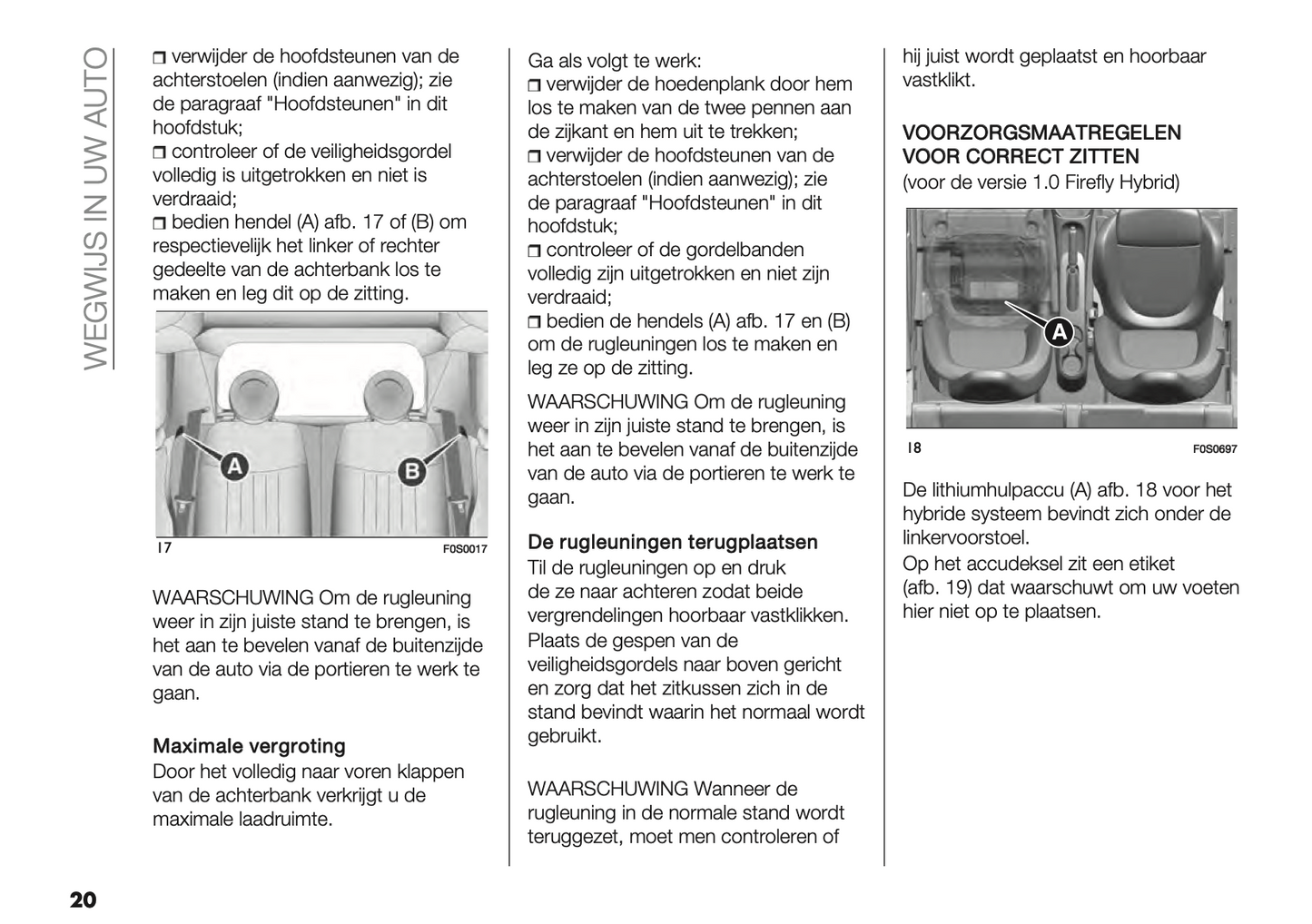 WEGWIJS IN UW AUTO

❒ verwijder de hoofdsteunen van de achterstoelen (indien aanwezig); zie de paragraaf "Hoofdsteunen" in dit hoofdstuk;
❒ controleer of de veiligheidsgordel volledig is uitgetrokken en niet is verdraaid;
❒ bedien hendel (A) afb. 17 of (B) om respectievelijk het linker of rechter gedeelte van de achterbank los te maken en leg dit op de zitting.

A
B
17
F0S0017

WAARSCHUWING Om de rugleuning weer in zijn juiste stand te brengen, is het aan te bevelen vanaf de buitenzijde van de auto via de portieren te werk te gaan.

Maximale vergroting
Door het volledig naar voren klappen van de achterbank verkrijgt u de maximale laadruimte.

Ga als volgt te werk:
❒ verwijder de hoedenplank door hem los te maken van de twee pennen aan de zijkant en hem uit te trekken;
❒ verwijder de hoofdsteunen van de achterstoelen (indien aanwezig); zie de paragraaf "Hoofdsteunen" in dit hoofdstuk;
❒ controleer of de gordelbanden volledig zijn uitgetrokken en niet zijn verdraaid;
❒ bedien de hendels (A) afb. 17 en (B) om de rugleuningen los te maken en leg ze op de zitting.

WAARSCHUWING Om de rugleuning weer in zijn juiste stand te brengen, is het aan te bevelen vanaf de buitenzijde van de auto via de portieren te werk te gaan.

De rugleuningen terugplaatsen
Til de rugleuningen op en druk de ze naar achteren zodat beide vergrendelingen hoorbaar vastklikken.
Plaats de gespen van de veiligheidsgordels naar boven gericht en zorg dat het zitkussen zich in de stand bevindt waarin het normaal wordt gebruikt.

WAARSCHUWING Wanneer de rugleuning in de normale stand wordt teruggezet, moet men controleren of hij juist wordt geplaatst en hoorbaar vastklikt.

VOORZORGSMAATREGELEN VOOR CORRECT ZITTEN
(voor de versie 1.0 Firefly Hybrid)

A
18
F0S0697

De lithiumhulpaccu (A) afb. 18 voor het hybride systeem bevindt zich onder de linkervoorstoel.
Op het accudeksel zit een etiket (afb. 19) dat waarschuwt om uw voeten hier niet op te plaatsen.

20