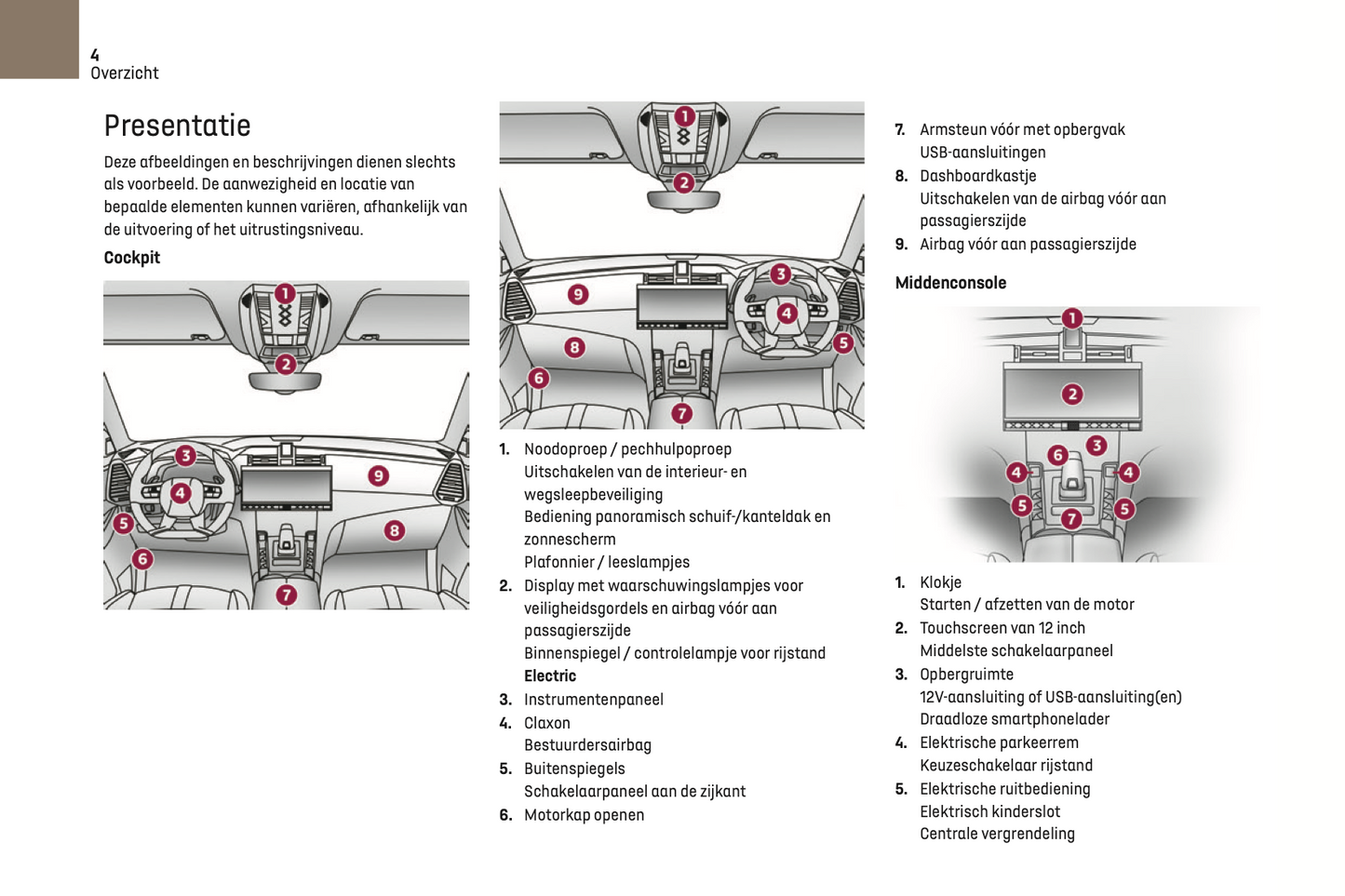 4
Overzicht

Presentatie

Deze afbeeldingen en beschrijvingen dienen slechts als voorbeeld. De aanwezigheid en locatie van bepaalde elementen kunnen variëren, afhankelijk van de uitvoering of het uitrustingsniveau.

Cockpit

1 2 3 4 5 6 7 8 9

1 2 3 4 5 6 7 8 9

1. Noodoproep / pechhulpoproep
Uitschakelen van de interieur- en wegsleepbeveiliging
Bediening panoramisch schuif-/kanteldak en zonnescherm
Plafonnier / leeslampjes
2. Display met waarschuwingslampjes voor veiligheidsgordels en airbag vóór aan passagierszijde
Binnenspiegel / controlelampje voor rijstand Electric
3. Instrumentenpaneel
4. Claxon
Bestuurdersairbag
5. Buitenspiegels
Schakelaarpaneel aan de zijkant
6. Motorkap openen

7. Armsteun vóór met opbergvak
USB-aansluitingen
8. Dashboardkastje
Uitschakelen van de airbag vóór aan passagierszijde
9. Airbag vóór aan passagierszijde

Middenconsole

1 2 3 4 4 5 5 6 7

1. Klokje
Starten / afzetten van de motor
2. Touchscreen van 12 inch
Middelste schakelaarpaneel
3. Opbergruimte
12V-aansluiting of USB-aansluiting(en)
Draadloze smartphonelader
4. Elektrische parkeerrem
Keuzeschakelaar rijstand
5. Elektrische ruitbediening
Elektrisch kinderslot
Centrale vergrendeling