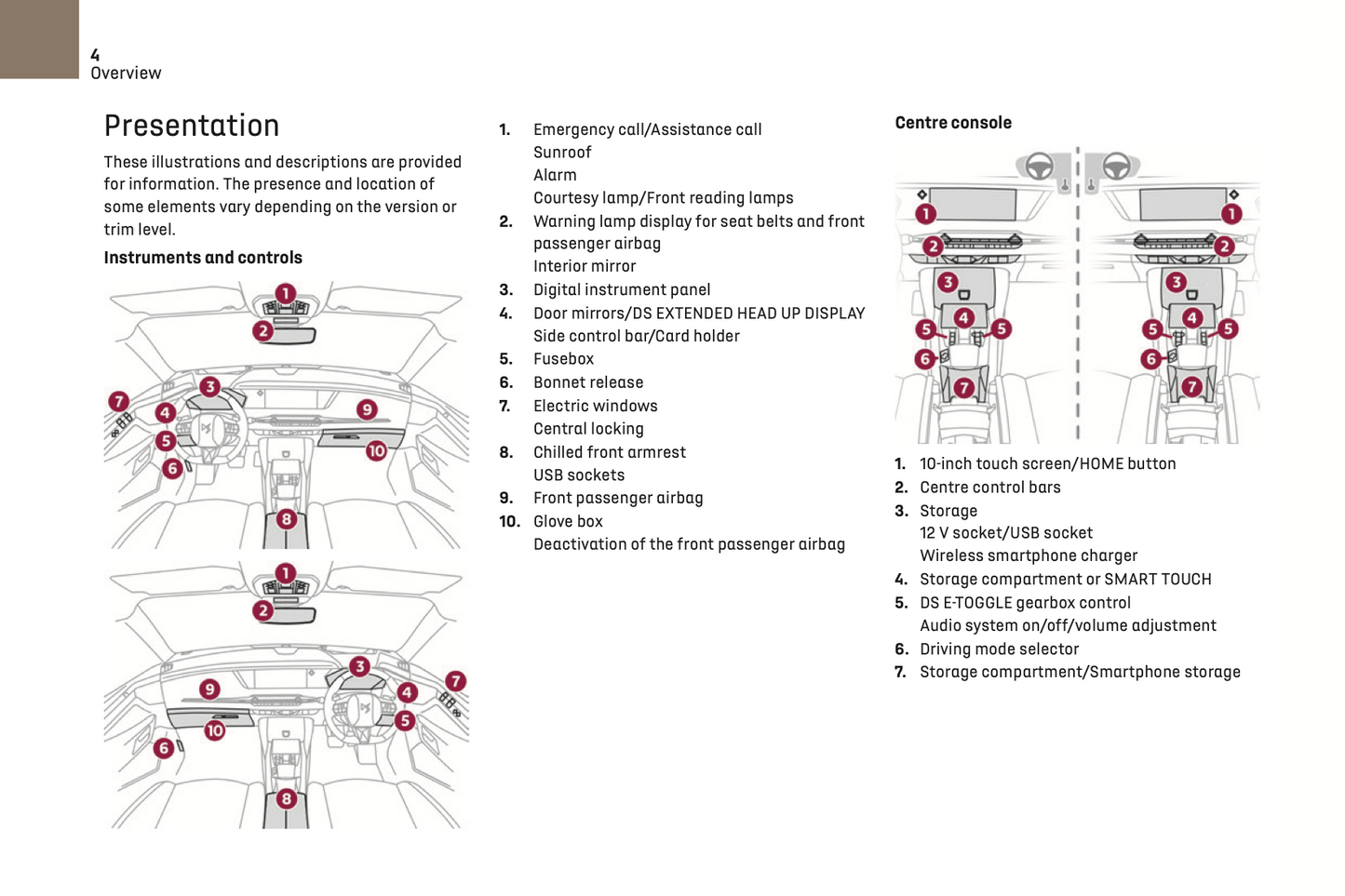 4
Overview

Presentation

These illustrations and descriptions are provided for information. The presence and location of some elements vary depending on the version or trim level.

Instruments and controls

1 2 3 4 5 6 7 8 9 10

1 2 3 4 5 6 7 8 9 10

1. Emergency call/Assistance call
Sunroof
Alarm
Courtesy lamp/Front reading lamps
2. Warning lamp display for seat belts and front passenger airbag
Interior mirror
3. Digital instrument panel
4. Door mirrors/DS EXTENDED HEAD UP DISPLAY
Side control bar/Card holder
5. Fusebox
6. Bonnet release
7. Electric windows
Central locking
8. Chilled front armrest
USB sockets
9. Front passenger airbag
10. Glove box
Deactivation of the front passenger airbag

Centre console

1 2 3 4 5 5 6 7

1 2 3 4 5 5 6 7

1. 10-inch touch screen/HOME button
2. Centre control bars
3. Storage
12 V socket/USB socket
Wireless smartphone charger
4. Storage compartment or SMART TOUCH
5. DS E-TOGGLE gearbox control
Audio system on/off/volume adjustment
6. Driving mode selector
7. Storage compartment/Smartphone storage