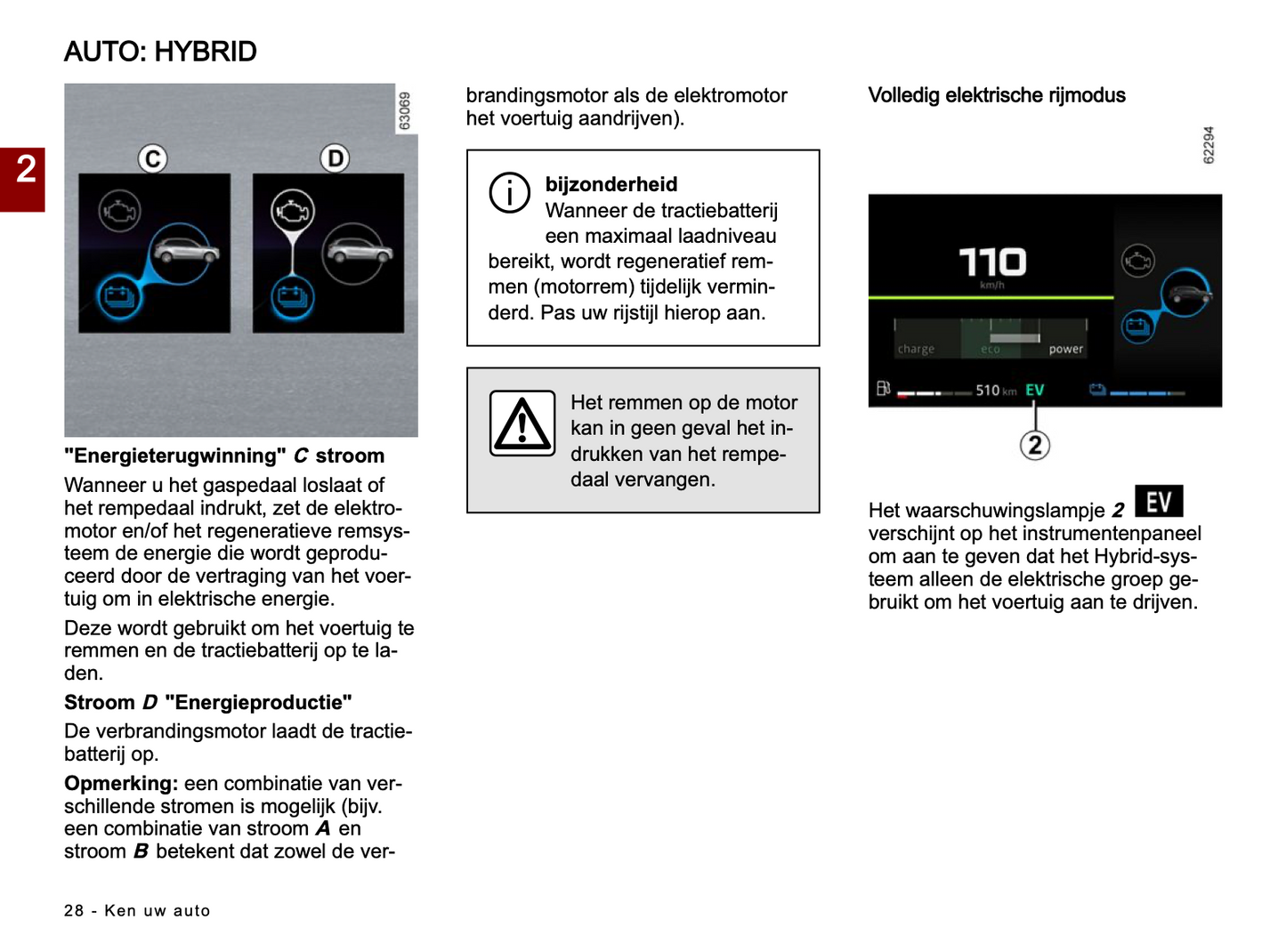 AUTO: HYBRID

2

63069

C

D

"Energieterugwinning" C stroom

Wanneer u het gaspedaal loslaat of het rempedaal indrukt, zet de elektromotor en/of het regeneratieve remsysteem de energie die wordt geproduceerd door de vertraging van het voertuig om in elektrische energie.

Deze wordt gebruikt om het voertuig te remmen en de tractiebatterij op te laden.

Stroom D "Energieproductie"

De verbrandingsmotor laadt de tractiebatterij op.

Opmerking: een combinatie van verschillende stromen is mogelijk (bijv. een combinatie van stroom A en stroom B betekent dat zowel de verbrandingsmotor als de elektromotor het voertuig aandrijven).

bijzonderheid
Wanneer de tractiebatterij een maximaal laadniveau bereikt, wordt regeneratief remmen (motorrem) tijdelijk verminderd. Pas uw rijstijl hierop aan.

Het remmen op de motor kan in geen geval het indrukken van het rempedaal vervangen.

Volledig elektrische rijmodus

62294

110
km/h
charge
eco
power
510 km EV

2

Het waarschuwingslampje 2 EV verschijnt op het instrumentenpaneel om aan te geven dat het Hybrid-systeem alleen de elektrische groep gebruikt om het voertuig aan te drijven.

28 - Ken uw auto