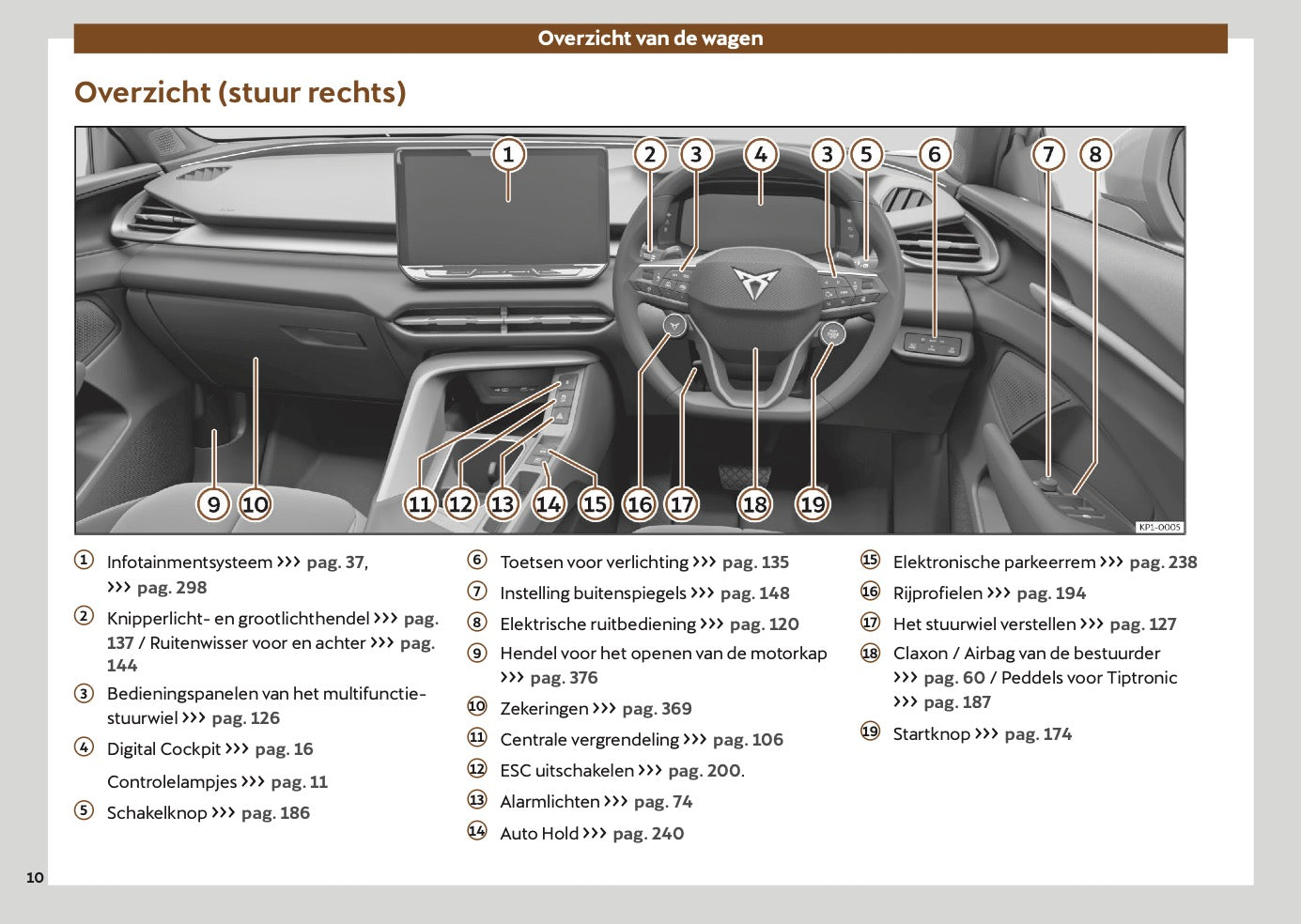 Overzicht van de wagen

Overzicht (stuur rechts)

1 2 3 4 3 5 6 7 8

9 10 11 12 13 14 15 16 17 18 19

KP1-0005

① Infotainmentsysteem ››› pag. 37, ››› pag. 298

② Knipperlicht- en grootlichthendel ››› pag. 137 / Ruitenwisser voor en achter ››› pag. 144

③ Bedieningspanelen van het multifunctiestuurwiel ››› pag. 126

④ Digital Cockpit ››› pag. 16

Controlelampjes ››› pag. 11

⑤ Schakelknop ››› pag. 186

⑥ Toetsen voor verlichting ››› pag. 135

⑦ Instelling buitenspiegels ››› pag. 148

⑧ Elektrische ruitbediening ››› pag. 120

⑨ Hendel voor het openen van de motorkap ››› pag. 376

⑩ Zekeringen ››› pag. 369

⑪ Centrale vergrendeling ››› pag. 106

⑫ ESC uitschakelen ››› pag. 200.

⑬ Alarmlichten ››› pag. 74

⑭ Auto Hold ››› pag. 240

⑮ Elektronische parkeerrem ››› pag. 238

⑯ Rijprofielen ››› pag. 194

⑰ Het stuurwiel verstellen ››› pag. 127

⑱ Claxon / Airbag van de bestuurder ››› pag. 60 / Peddels voor Tiptronic ››› pag. 187

⑲ Startknop ››› pag. 174

10