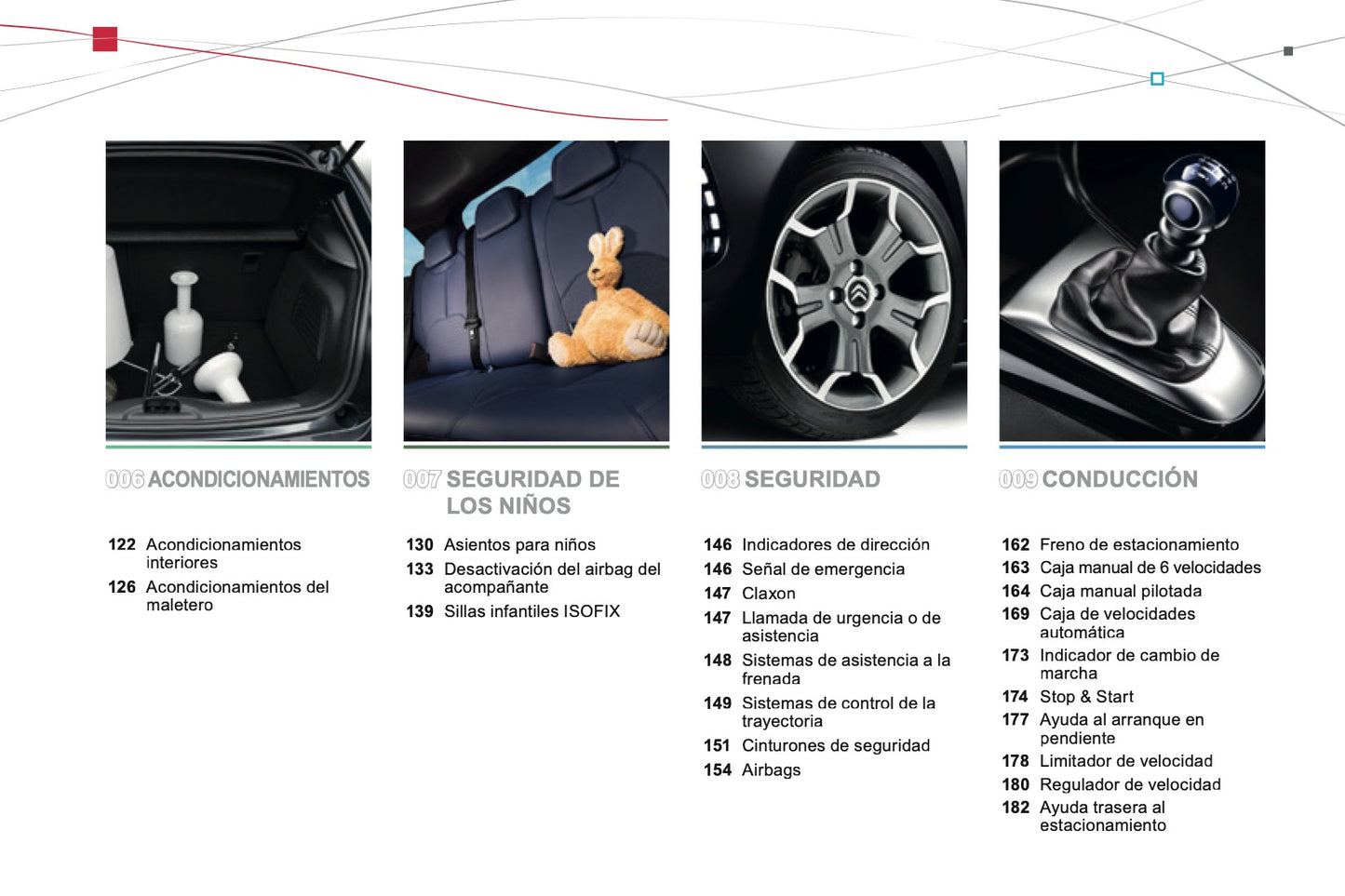 006 ACONDICIONAMIENTOS

122 Acondicionamientos interiores
126 Acondicionamientos del maletero

007 SEGURIDAD DE LOS NIÑOS

130 Asientos para niños
133 Desactivación del airbag del acompañante
139 Sillas infantiles ISOFIX

008 SEGURIDAD

146 Indicadores de dirección
146 Señal de emergencia
147 Claxon
147 Llamada de urgencia o de asistencia
148 Sistemas de asistencia a la frenada
149 Sistemas de control de la trayectoria
151 Cinturones de seguridad
154 Airbags

009 CONDUCCIÓN

162 Freno de estacionamiento
163 Caja manual de 6 velocidades
164 Caja manual pilotada
169 Caja de velocidades automática
173 Indicador de cambio de marcha
174 Stop & Start
177 Ayuda al arranque en pendiente
178 Limitador de velocidad
180 Regulador de velocidad
182 Ayuda trasera al estacionamiento