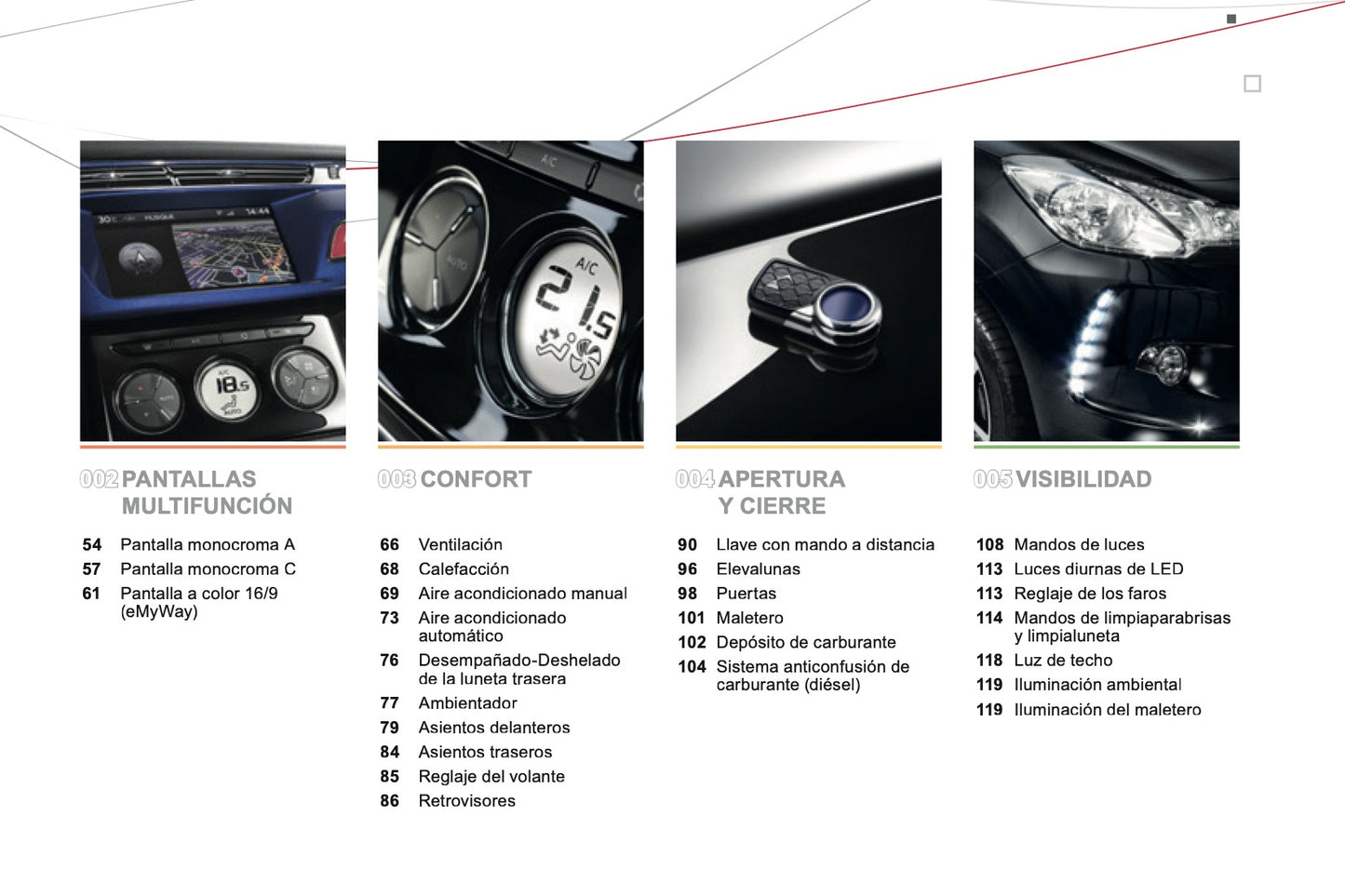 002 PANTALLAS MULTIFUNCIÓN

54 Pantalla monocroma A
57 Pantalla monocroma C
61 Pantalla a color 16/9 (eMyWay)

003 CONFORT

66 Ventilación
68 Calefacción
69 Aire acondicionado manual
73 Aire acondicionado automático
76 Desempañado-Deshelado de la luneta trasera
77 Ambientador
79 Asientos delanteros
84 Asientos traseros
85 Reglaje del volante
86 Retrovisores

004 APERTURA Y CIERRE

90 Llave con mando a distancia
96 Elevalunas
98 Puertas
101 Maletero
102 Depósito de carburante
104 Sistema anticonfusión de carburante (diésel)

005 VISIBILIDAD

108 Mandos de luces
113 Luces diurnas de LED
113 Reglaje de los faros
114 Mandos de limpiaparabrisas y limpialuneta
118 Luz de techo
119 Iluminación ambiental
119 Iluminación del maletero