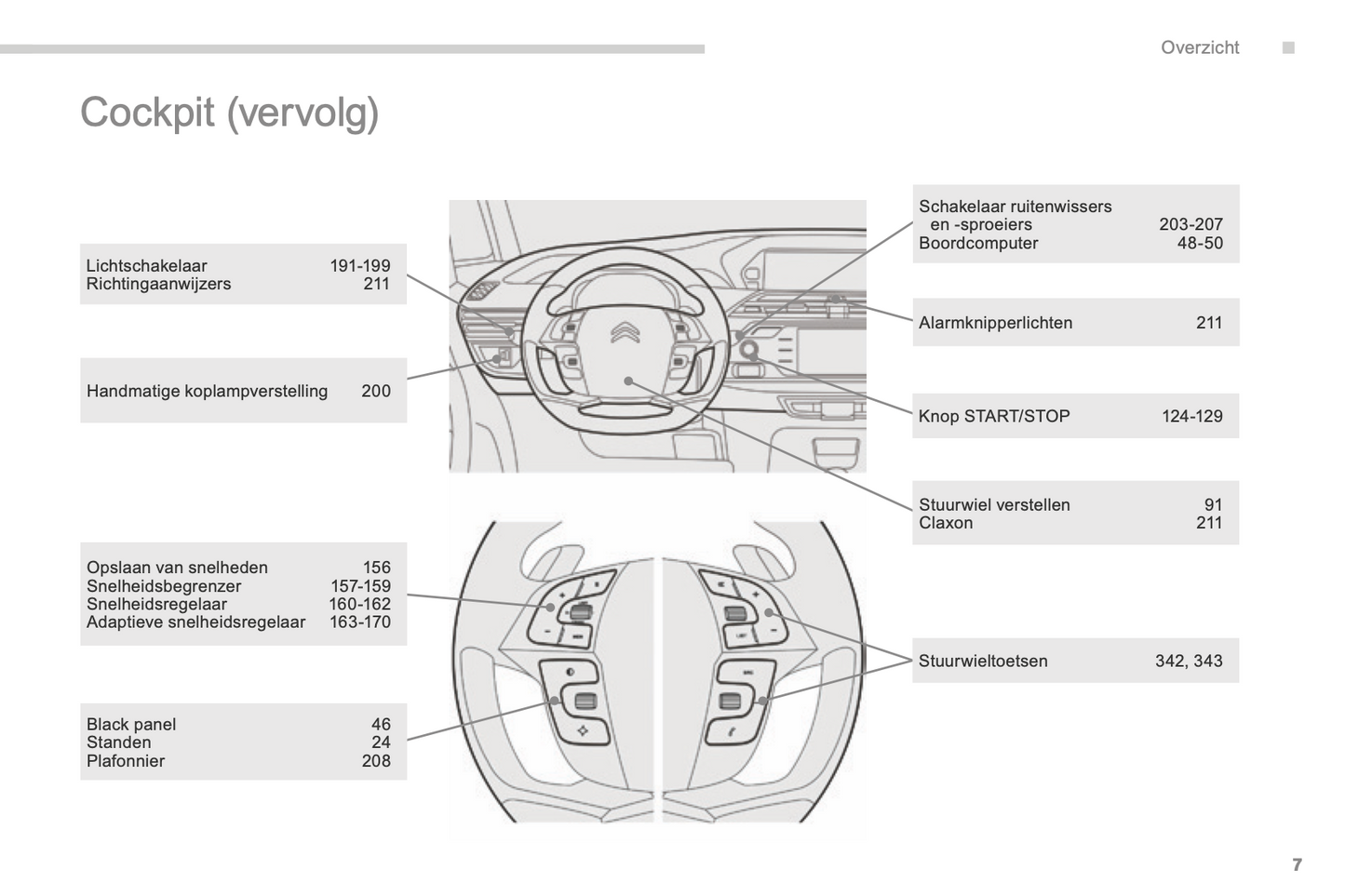 Overzicht

Cockpit (vervolg)

Lichtschakelaar 191-199
Richtingaanwijzers 211

Handmatige koplampverstelling 200

Opslaan van snelheden 156
Snelheidsbegrenzer 157-159
Snelheidsregelaar 160-162
Adaptieve snelheidsregelaar 163-170

Black panel 46
Standen 24
Plafonnier 208

Schakelaar ruitenwissers en -sproeiers 203-207
Boordcomputer 48-50

Alarmknipperlichten 211

Knop START/STOP 124-129

Stuurwiel verstellen 91
Claxon 211

Stuurwieltoetsen 342, 343

7