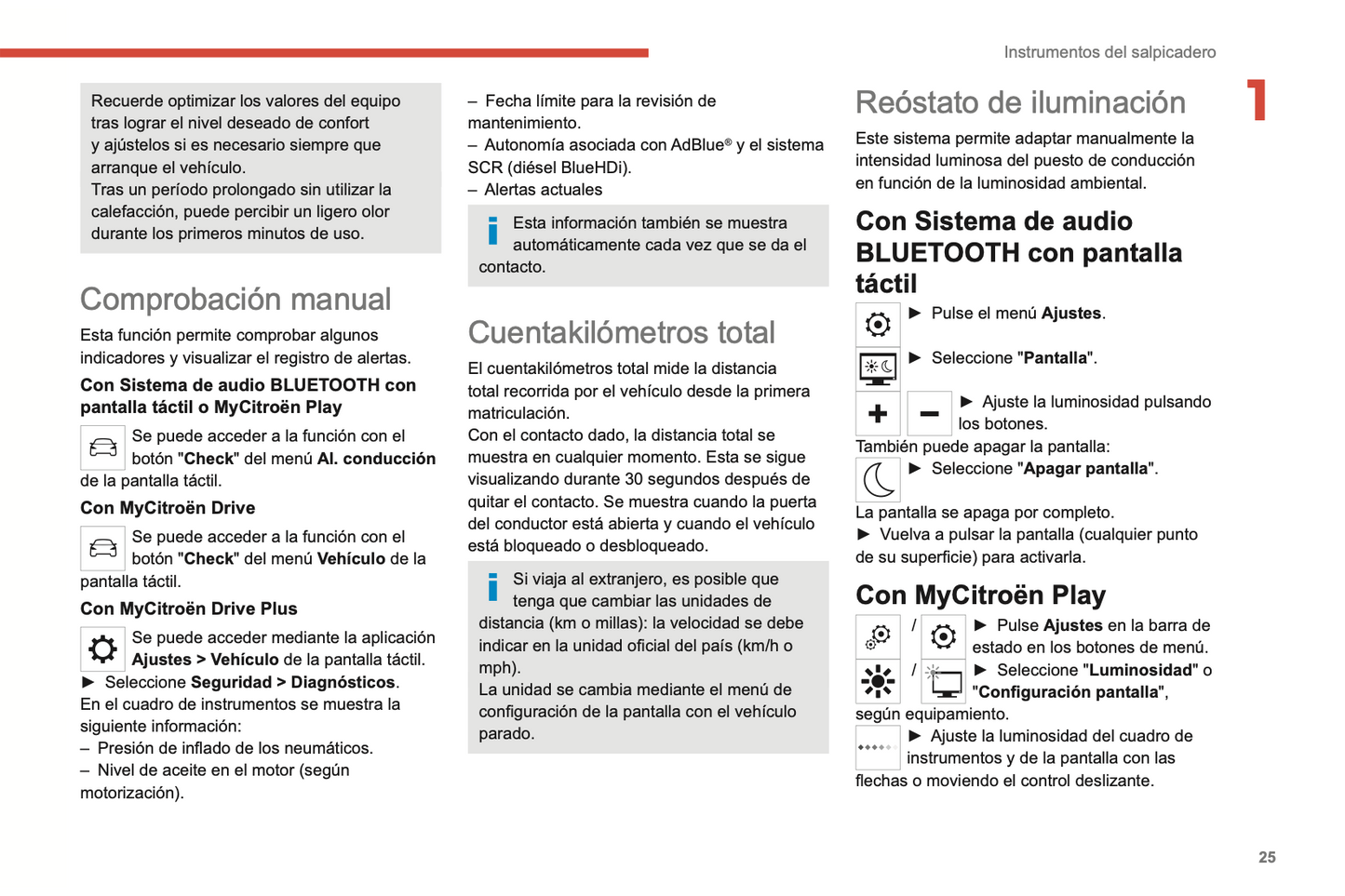 Instrumentos del salpicadero

1

Recuerde optimizar los valores del equipo tras lograr el nivel deseado de confort y ajústelos si es necesario siempre que arranque el vehículo.
Tras un período prolongado sin utilizar la calefacción, puede percibir un ligero olor durante los primeros minutos de uso.

Comprobación manual

Esta función permite comprobar algunos indicadores y visualizar el registro de alertas.

Con Sistema de audio BLUETOOTH con pantalla táctil o MyCitroën Play

Se puede acceder a la función con el botón "Check" del menú Al. conducción de la pantalla táctil.

Con MyCitroën Drive

Se puede acceder a la función con el botón "Check" del menú Vehículo de la pantalla táctil.

Con MyCitroën Drive Plus

Se puede acceder mediante la aplicación Ajustes > Vehículo de la pantalla táctil.
► Seleccione Seguridad > Diagnósticos.
En el cuadro de instrumentos se muestra la siguiente información:
– Presión de inflado de los neumáticos.
– Nivel de aceite en el motor (según motorización).
– Fecha límite para la revisión de mantenimiento.
– Autonomía asociada con AdBlue® y el sistema SCR (diésel BlueHDi).
– Alertas actuales

Esta información también se muestra automáticamente cada vez que se da el contacto.

Cuentakilómetros total

El cuentakilómetros total mide la distancia total recorrida por el vehículo desde la primera matriculación.
Con el contacto dado, la distancia total se muestra en cualquier momento. Esta se sigue visualizando durante 30 segundos después de quitar el contacto. Se muestra cuando la puerta del conductor está abierta y cuando el vehículo está bloqueado o desbloqueado.

Si viaja al extranjero, es posible que tenga que cambiar las unidades de distancia (km o millas): la velocidad se debe indicar en la unidad oficial del país (km/h o mph).
La unidad se cambia mediante el menú de configuración de la pantalla con el vehículo parado.

Reóstato de iluminación

Este sistema permite adaptar manualmente la intensidad luminosa del puesto de conducción en función de la luminosidad ambiental.

Con Sistema de audio BLUETOOTH con pantalla táctil

► Pulse el menú Ajustes.
► Seleccione "Pantalla".
► Ajuste la luminosidad pulsando los botones.
También puede apagar la pantalla:
► Seleccione "Apagar pantalla".
La pantalla se apaga por completo.
► Vuelva a pulsar la pantalla (cualquier punto de su superficie) para activarla.

Con MyCitroën Play

/ ► Pulse Ajustes en la barra de estado en los botones de menú.
/ ► Seleccione "Luminosidad" o "Configuración pantalla", según equipamiento.
► Ajuste la luminosidad del cuadro de instrumentos y de la pantalla con las flechas o moviendo el control deslizante.

25