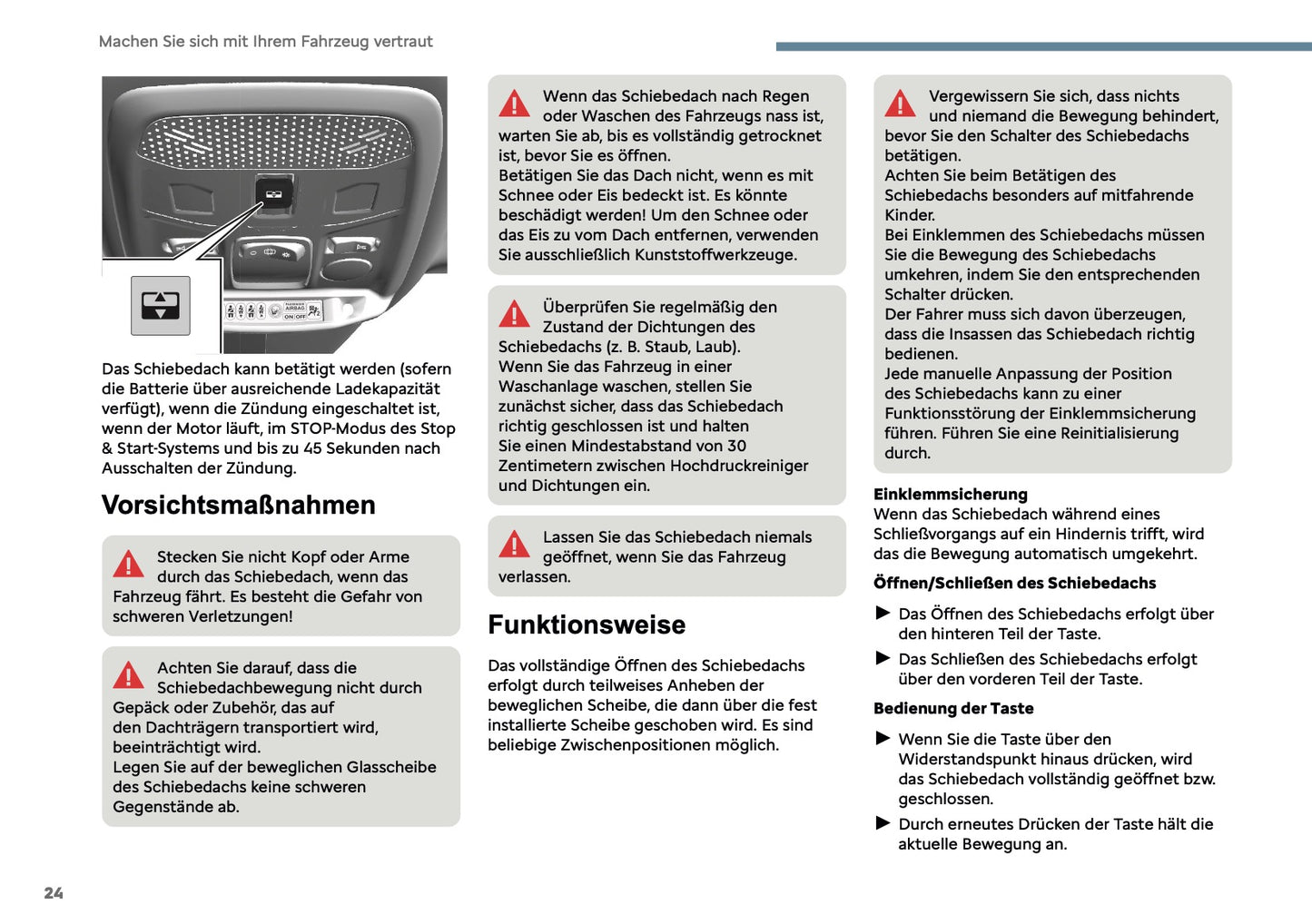 Machen Sie sich mit Ihrem Fahrzeug vertraut

AIRBAG
ON OFF

Das Schiebedach kann betätigt werden (sofern die Batterie über ausreichende Ladekapazität verfügt), wenn die Zündung eingeschaltet ist, wenn der Motor läuft, im STOP-Modus des Stop & Start-Systems und bis zu 45 Sekunden nach Ausschalten der Zündung.

Vorsichtsmaßnahmen

Stecken Sie nicht Kopf oder Arme durch das Schiebedach, wenn das Fahrzeug fährt. Es besteht die Gefahr von schweren Verletzungen!

Achten Sie darauf, dass die Schiebedachbewegung nicht durch Gepäck oder Zubehör, das auf den Dachträgern transportiert wird, beeinträchtigt wird.
Legen Sie auf der beweglichen Glasscheibe des Schiebedachs keine schweren Gegenstände ab.

Wenn das Schiebedach nach Regen oder Waschen des Fahrzeugs nass ist, warten Sie ab, bis es vollständig getrocknet ist, bevor Sie es öffnen.
Betätigen Sie das Dach nicht, wenn es mit Schnee oder Eis bedeckt ist. Es könnte beschädigt werden! Um den Schnee oder das Eis zu vom Dach entfernen, verwenden Sie ausschließlich Kunststoffwerkzeuge.

Überprüfen Sie regelmäßig den Zustand der Dichtungen des Schiebedachs (z. B. Staub, Laub).
Wenn Sie das Fahrzeug in einer Waschanlage waschen, stellen Sie zunächst sicher, dass das Schiebedach richtig geschlossen ist und halten Sie einen Mindestabstand von 30 Zentimetern zwischen Hochdruckreiniger und Dichtungen ein.

Lassen Sie das Schiebedach niemals geöffnet, wenn Sie das Fahrzeug verlassen.

Funktionsweise

Das vollständige Öffnen des Schiebedachs erfolgt durch teilweises Anheben der beweglichen Scheibe, die dann über die fest installierte Scheibe geschoben wird. Es sind beliebige Zwischenpositionen möglich.

Vergewissern Sie sich, dass nichts und niemand die Bewegung behindert, bevor Sie den Schalter des Schiebedachs betätigen.
Achten Sie beim Betätigen des Schiebedachs besonders auf mitfahrende Kinder.
Bei Einklemmen des Schiebedachs müssen Sie die Bewegung des Schiebedachs umkehren, indem Sie den entsprechenden Schalter drücken.
Der Fahrer muss sich davon überzeugen, dass die Insassen das Schiebedach richtig bedienen.
Jede manuelle Anpassung der Position des Schiebedachs kann zu einer Funktionsstörung der Einklemmsicherung führen. Führen Sie eine Reinitialisierung durch.

Einklemmsicherung
Wenn das Schiebedach während eines Schließvorgangs auf ein Hindernis trifft, wird das die Bewegung automatisch umgekehrt.

Öffnen/Schließen des Schiebedachs

► Das Öffnen des Schiebedachs erfolgt über den hinteren Teil der Taste.
► Das Schließen des Schiebedachs erfolgt über den vorderen Teil der Taste.

Bedienung der Taste

► Wenn Sie die Taste über den Widerstandspunkt hinaus drücken, wird das Schiebedach vollständig geöffnet bzw. geschlossen.
► Durch erneutes Drücken der Taste hält die aktuelle Bewegung an.

24