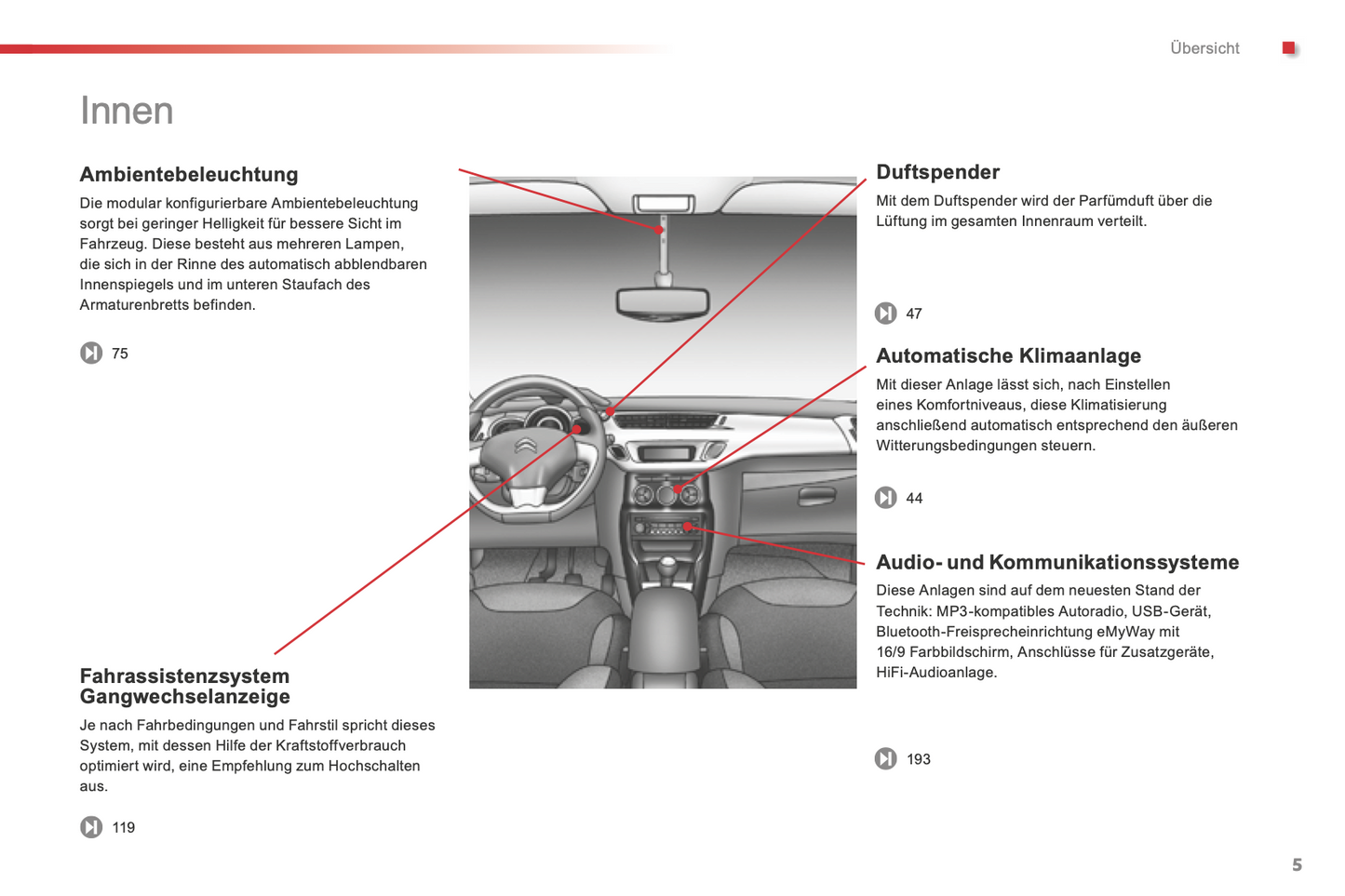 Übersicht

Innen

Ambientebeleuchtung

Die modular konfigurierbare Ambientebeleuchtung sorgt bei geringer Helligkeit für bessere Sicht im Fahrzeug. Diese besteht aus mehreren Lampen, die sich in der Rinne des automatisch abblendbaren Innenspiegels und im unteren Staufach des Armaturenbretts befinden.

75

Fahrassistenzsystem Gangwechselanzeige

Je nach Fahrbedingungen und Fahrstil spricht dieses System, mit dessen Hilfe der Kraftstoffverbrauch optimiert wird, eine Empfehlung zum Hochschalten aus.

119

Duftspender

Mit dem Duftspender wird der Parfümduft über die Lüftung im gesamten Innenraum verteilt.

47

Automatische Klimaanlage

Mit dieser Anlage lässt sich, nach Einstellen eines Komfortniveaus, diese Klimatisierung anschließend automatisch entsprechend den äußeren Witterungsbedingungen steuern.

44

Audio- und Kommunikationssysteme

Diese Anlagen sind auf dem neuesten Stand der Technik: MP3-kompatibles Autoradio, USB-Gerät, Bluetooth-Freisprecheinrichtung eMyWay mit 16/9 Farbbildschirm, Anschlüsse für Zusatzgeräte, HiFi-Audioanlage.

193

5