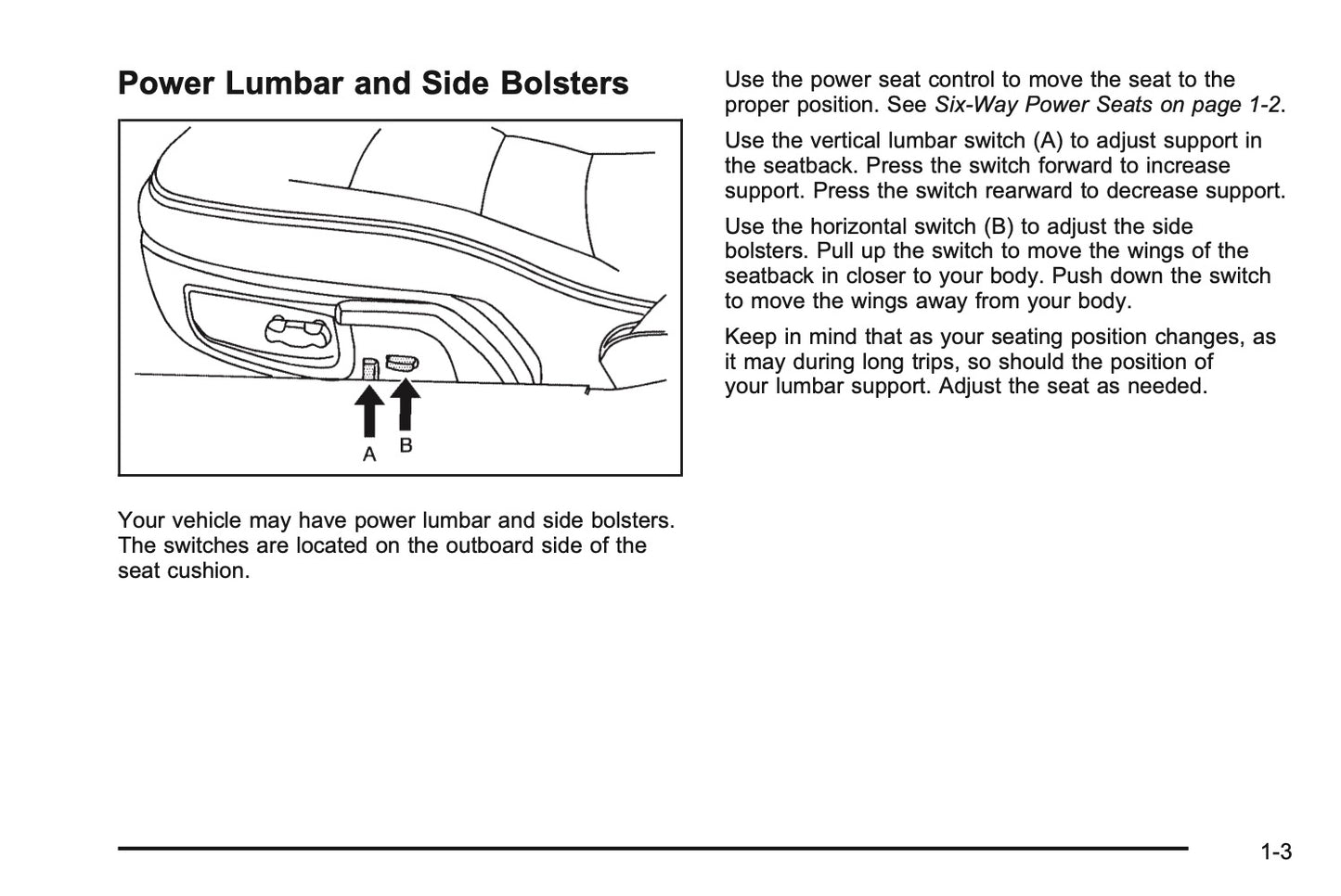 Power Lumbar and Side Bolsters

A B

Your vehicle may have power lumbar and side bolsters. The switches are located on the outboard side of the seat cushion.

Use the power seat control to move the seat to the proper position. See Six-Way Power Seats on page 1-2.

Use the vertical lumbar switch (A) to adjust support in the seatback. Press the switch forward to increase support. Press the switch rearward to decrease support.

Use the horizontal switch (B) to adjust the side bolsters. Pull up the switch to move the wings of the seatback in closer to your body. Push down the switch to move the wings away from your body.

Keep in mind that as your seating position changes, as it may during long trips, so should the position of your lumbar support. Adjust the seat as needed.

1-3