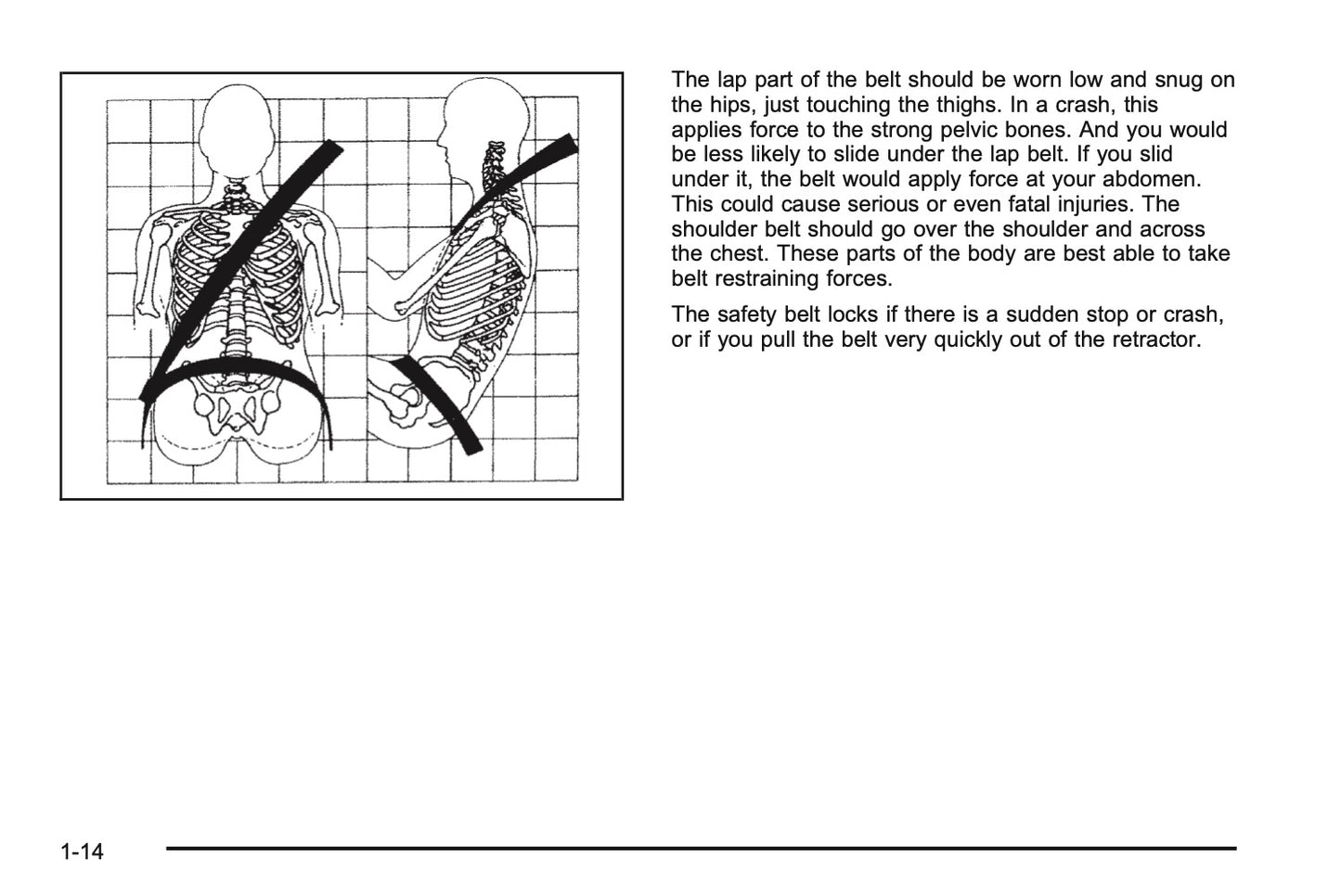 The lap part of the belt should be worn low and snug on the hips, just touching the thighs. In a crash, this applies force to the strong pelvic bones. And you would be less likely to slide under the lap belt. If you slid under it, the belt would apply force at your abdomen. This could cause serious or even fatal injuries. The shoulder belt should go over the shoulder and across the chest. These parts of the body are best able to take belt restraining forces.

The safety belt locks if there is a sudden stop or crash, or if you pull the belt very quickly out of the retractor.

1-14