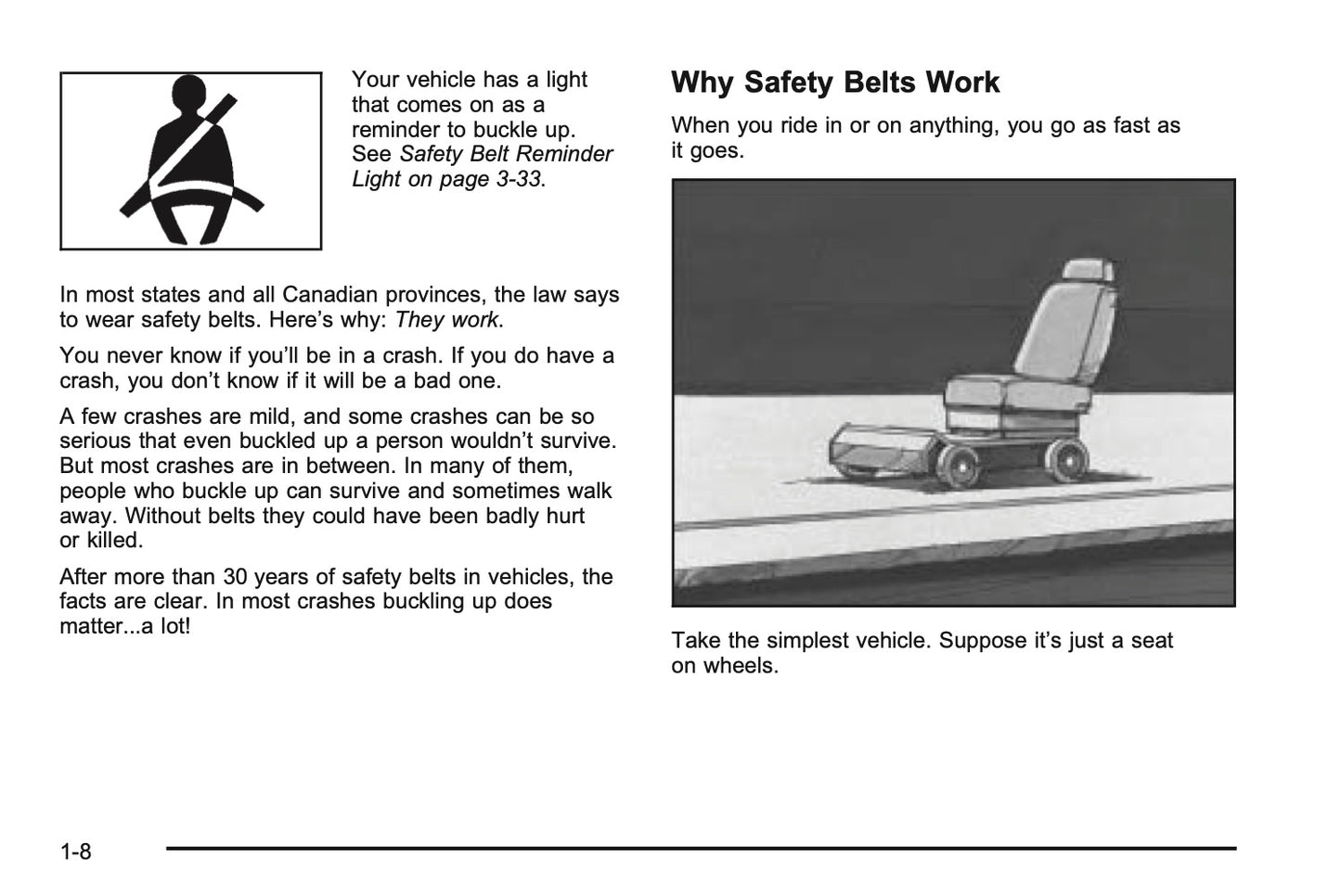 Your vehicle has a light that comes on as a reminder to buckle up. See Safety Belt Reminder Light on page 3-33.

In most states and all Canadian provinces, the law says to wear safety belts. Here’s why: They work.

You never know if you’ll be in a crash. If you do have a crash, you don’t know if it will be a bad one.

A few crashes are mild, and some crashes can be so serious that even buckled up a person wouldn’t survive. But most crashes are in between. In many of them, people who buckle up can survive and sometimes walk away. Without belts they could have been badly hurt or killed.

After more than 30 years of safety belts in vehicles, the facts are clear. In most crashes buckling up does matter...a lot!

Why Safety Belts Work

When you ride in or on anything, you go as fast as it goes.

Take the simplest vehicle. Suppose it’s just a seat on wheels.

1-8