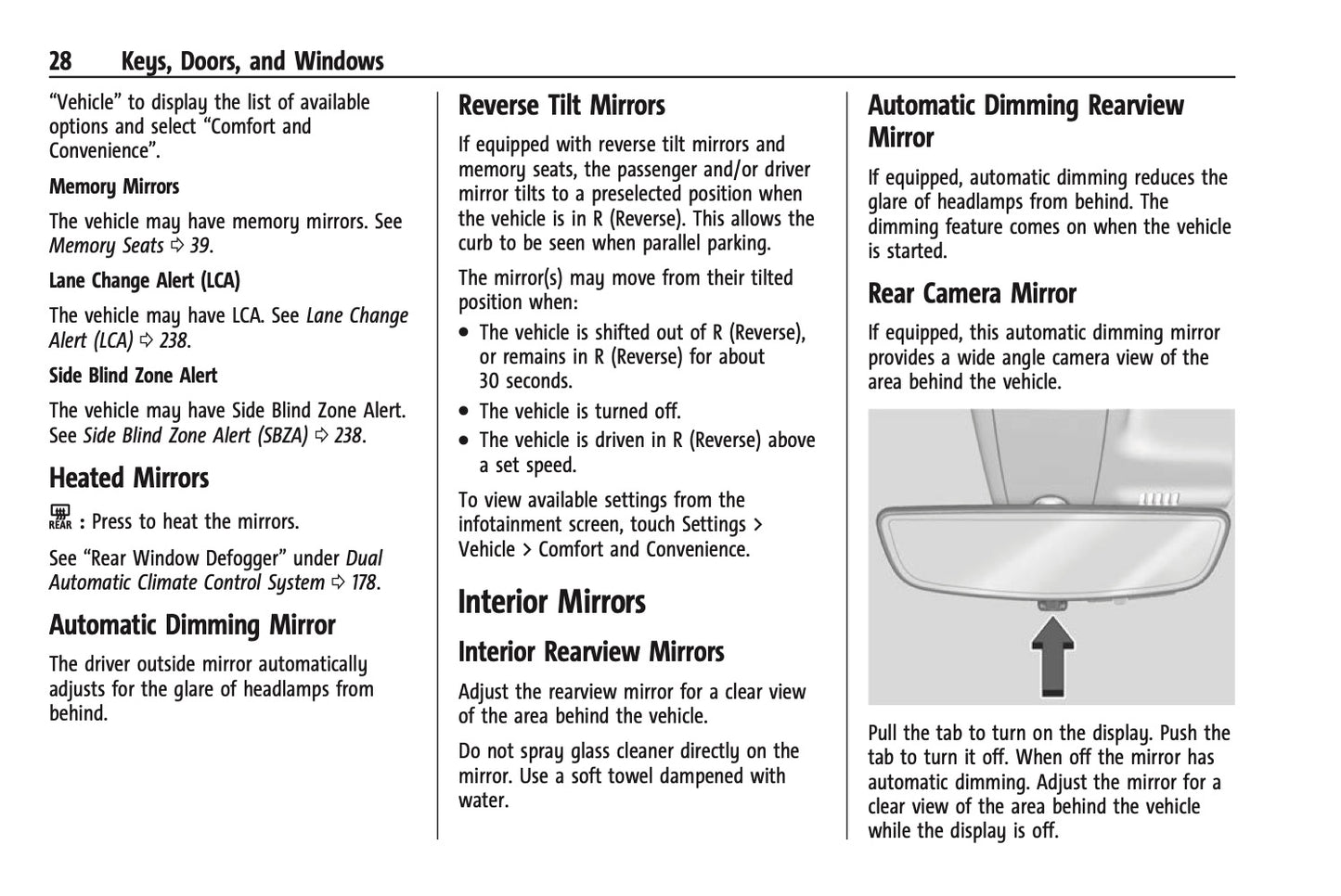 28 Keys, Doors, and Windows

"Vehicle" to display the list of available options and select "Comfort and Convenience".

Memory Mirrors

The vehicle may have memory mirrors. See Memory Seats ⇨ 39.

Lane Change Alert (LCA)

The vehicle may have LCA. See Lane Change Alert (LCA) ⇨ 238.

Side Blind Zone Alert

The vehicle may have Side Blind Zone Alert. See Side Blind Zone Alert (SBZA) ⇨ 238.

Heated Mirrors

REAR : Press to heat the mirrors.

See "Rear Window Defogger" under Dual Automatic Climate Control System ⇨ 178.

Automatic Dimming Mirror

The driver outside mirror automatically adjusts for the glare of headlamps from behind.

Reverse Tilt Mirrors

If equipped with reverse tilt mirrors and memory seats, the passenger and/or driver mirror tilts to a preselected position when the vehicle is in R (Reverse). This allows the curb to be seen when parallel parking.

The mirror(s) may move from their tilted position when:

• The vehicle is shifted out of R (Reverse), or remains in R (Reverse) for about 30 seconds.
• The vehicle is turned off.
• The vehicle is driven in R (Reverse) above a set speed.

To view available settings from the infotainment screen, touch Settings > Vehicle > Comfort and Convenience.

Interior Mirrors

Interior Rearview Mirrors

Adjust the rearview mirror for a clear view of the area behind the vehicle.

Do not spray glass cleaner directly on the mirror. Use a soft towel dampened with water.

Automatic Dimming Rearview Mirror

If equipped, automatic dimming reduces the glare of headlamps from behind. The dimming feature comes on when the vehicle is started.

Rear Camera Mirror

If equipped, this automatic dimming mirror provides a wide angle camera view of the area behind the vehicle.

Pull the tab to turn on the display. Push the tab to turn it off. When off the mirror has automatic dimming. Adjust the mirror for a clear view of the area behind the vehicle while the display is off.