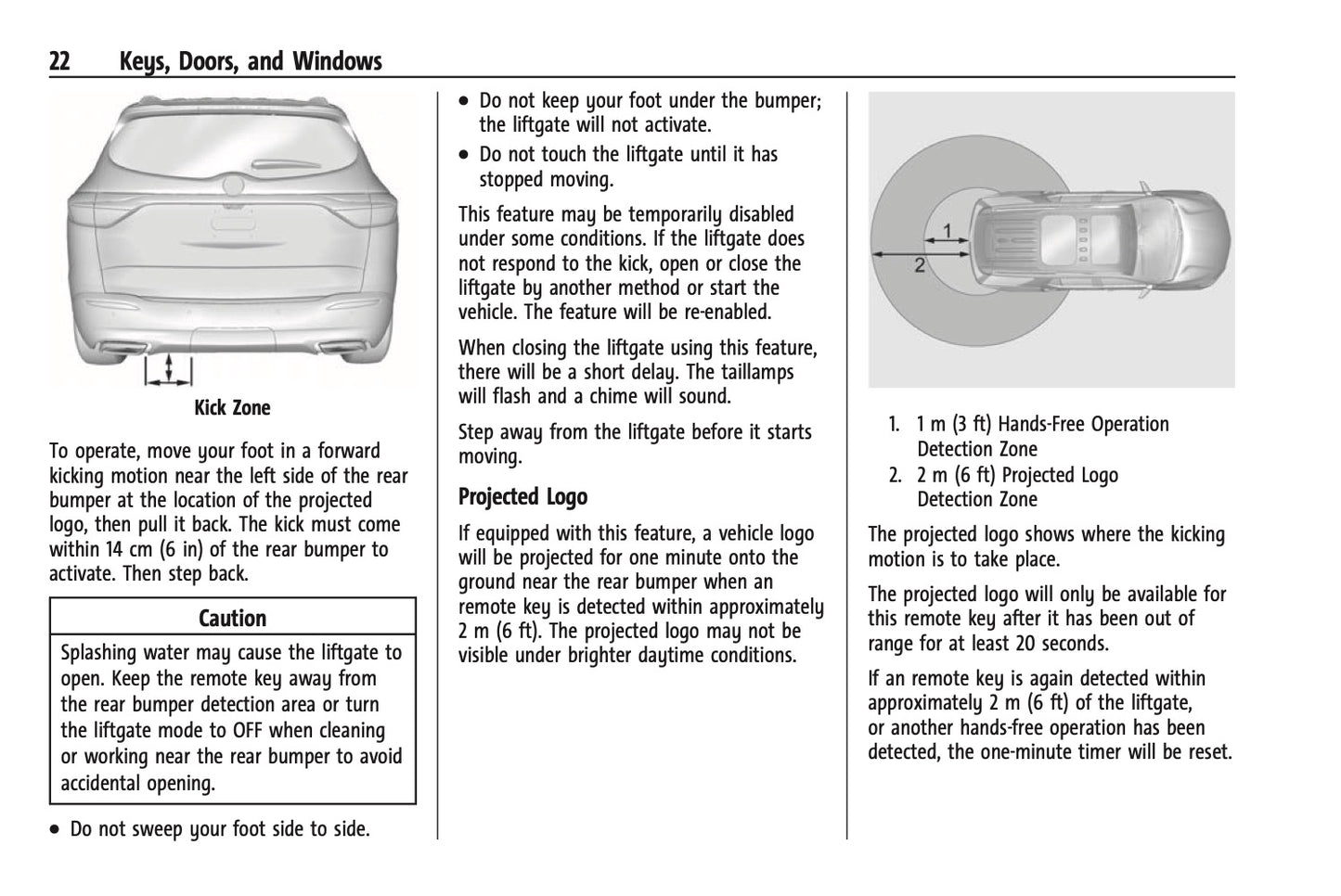 22 Keys, Doors, and Windows

Kick Zone

To operate, move your foot in a forward kicking motion near the left side of the rear bumper at the location of the projected logo, then pull it back. The kick must come within 14 cm (6 in) of the rear bumper to activate. Then step back.

Caution

Splashing water may cause the liftgate to open. Keep the remote key away from the rear bumper detection area or turn the liftgate mode to OFF when cleaning or working near the rear bumper to avoid accidental opening.

• Do not sweep your foot side to side.

• Do not keep your foot under the bumper; the liftgate will not activate.

• Do not touch the liftgate until it has stopped moving.

This feature may be temporarily disabled under some conditions. If the liftgate does not respond to the kick, open or close the liftgate by another method or start the vehicle. The feature will be re-enabled.

When closing the liftgate using this feature, there will be a short delay. The taillamps will flash and a chime will sound.

Step away from the liftgate before it starts moving.

Projected Logo

If equipped with this feature, a vehicle logo will be projected for one minute onto the ground near the rear bumper when an remote key is detected within approximately 2 m (6 ft). The projected logo may not be visible under brighter daytime conditions.

1
2

1. 1 m (3 ft) Hands-Free Operation Detection Zone
2. 2 m (6 ft) Projected Logo Detection Zone

The projected logo shows where the kicking motion is to take place.

The projected logo will only be available for this remote key after it has been out of range for at least 20 seconds.

If an remote key is again detected within approximately 2 m (6 ft) of the liftgate, or another hands-free operation has been detected, the one-minute timer will be reset.