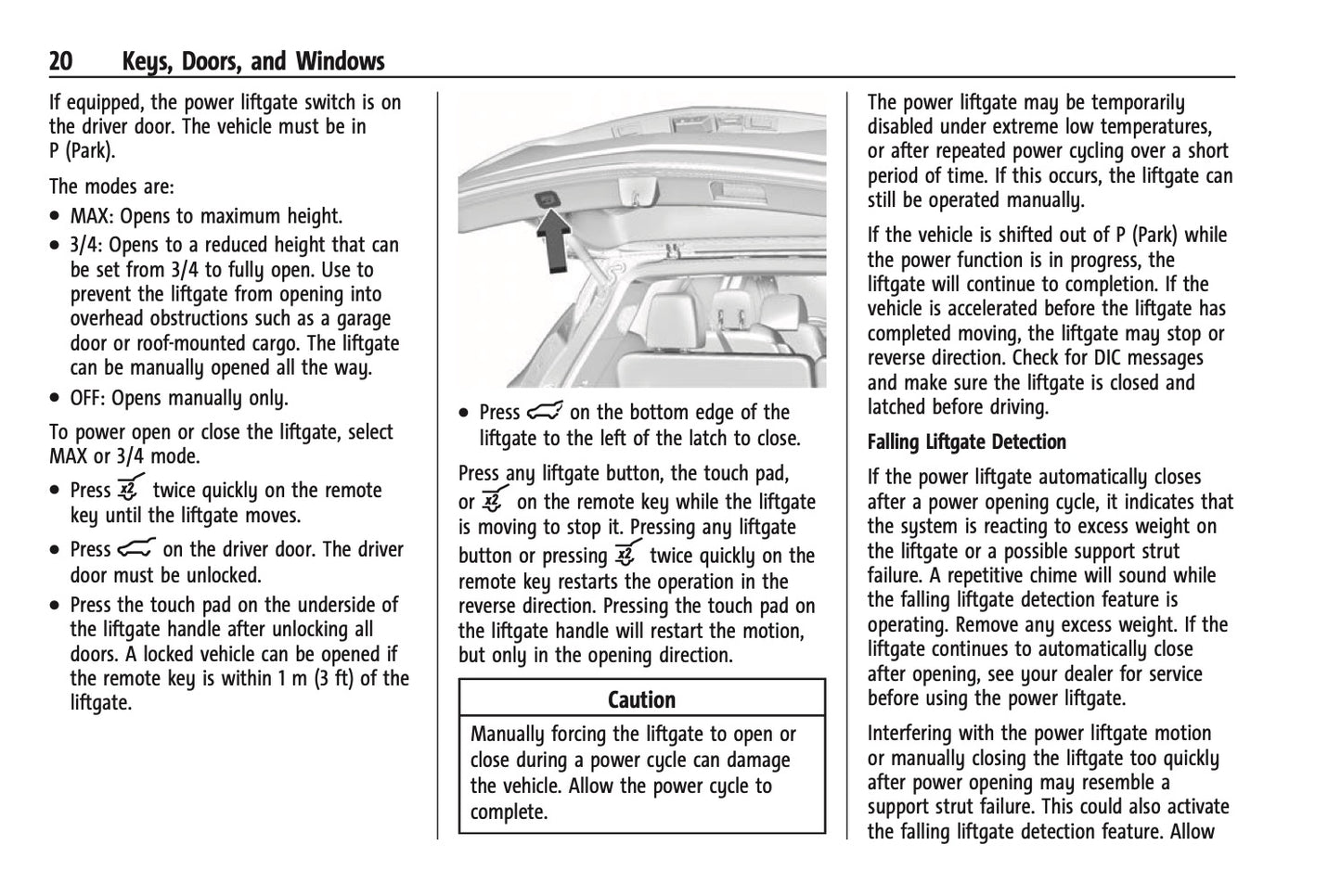 20 Keys, Doors, and Windows

If equipped, the power liftgate switch is on the driver door. The vehicle must be in P (Park).

The modes are:

• MAX: Opens to maximum height.
• 3/4: Opens to a reduced height that can be set from 3/4 to fully open. Use to prevent the liftgate from opening into overhead obstructions such as a garage door or roof-mounted cargo. The liftgate can be manually opened all the way.
• OFF: Opens manually only.

To power open or close the liftgate, select MAX or 3/4 mode.

• Press twice quickly on the remote key until the liftgate moves.
• Press on the driver door. The driver door must be unlocked.
• Press the touch pad on the underside of the liftgate handle after unlocking all doors. A locked vehicle can be opened if the remote key is within 1 m (3 ft) of the liftgate.

• Press on the bottom edge of the liftgate to the left of the latch to close.

Press any liftgate button, the touch pad, or on the remote key while the liftgate is moving to stop it. Pressing any liftgate button or pressing twice quickly on the remote key restarts the operation in the reverse direction. Pressing the touch pad on the liftgate handle will restart the motion, but only in the opening direction.

Caution

Manually forcing the liftgate to open or close during a power cycle can damage the vehicle. Allow the power cycle to complete.

The power liftgate may be temporarily disabled under extreme low temperatures, or after repeated power cycling over a short period of time. If this occurs, the liftgate can still be operated manually.

If the vehicle is shifted out of P (Park) while the power function is in progress, the liftgate will continue to completion. If the vehicle is accelerated before the liftgate has completed moving, the liftgate may stop or reverse direction. Check for DIC messages and make sure the liftgate is closed and latched before driving.

Falling Liftgate Detection

If the power liftgate automatically closes after a power opening cycle, it indicates that the system is reacting to excess weight on the liftgate or a possible support strut failure. A repetitive chime will sound while the falling liftgate detection feature is operating. Remove any excess weight. If the liftgate continues to automatically close after opening, see your dealer for service before using the power liftgate.

Interfering with the power liftgate motion or manually closing the liftgate too quickly after power opening may resemble a support strut failure. This could also activate the falling liftgate detection feature. Allow