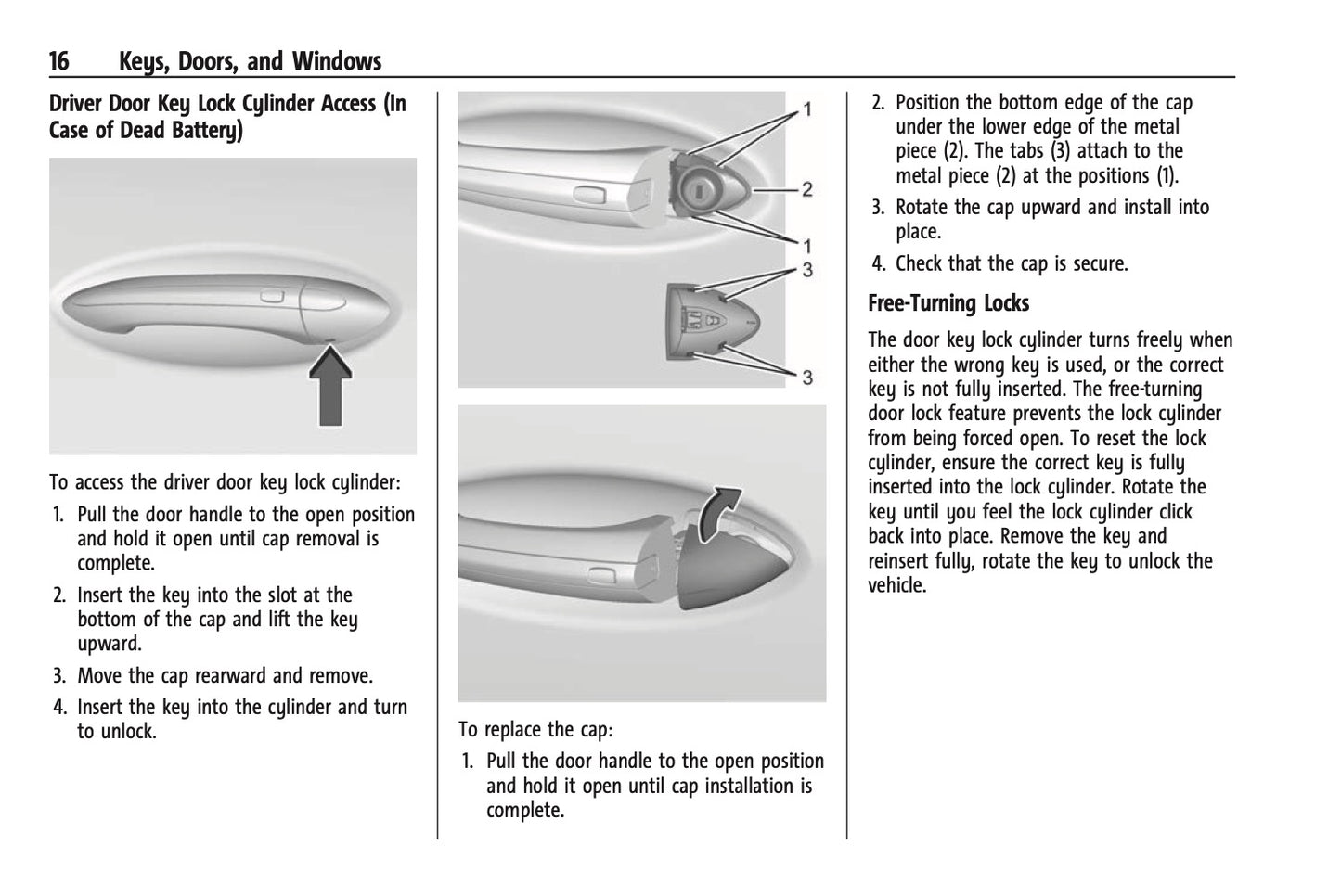 16 Keys, Doors, and Windows

Driver Door Key Lock Cylinder Access (In Case of Dead Battery)

To access the driver door key lock cylinder:

1. Pull the door handle to the open position and hold it open until cap removal is complete.
2. Insert the key into the slot at the bottom of the cap and lift the key upward.
3. Move the cap rearward and remove.
4. Insert the key into the cylinder and turn to unlock.

1
2
1
3
3

To replace the cap:

1. Pull the door handle to the open position and hold it open until cap installation is complete.
2. Position the bottom edge of the cap under the lower edge of the metal piece (2). The tabs (3) attach to the metal piece (2) at the positions (1).
3. Rotate the cap upward and install into place.
4. Check that the cap is secure.

Free-Turning Locks

The door key lock cylinder turns freely when either the wrong key is used, or the correct key is not fully inserted. The free-turning door lock feature prevents the lock cylinder from being forced open. To reset the lock cylinder, ensure the correct key is fully inserted into the lock cylinder. Rotate the key until you feel the lock cylinder click back into place. Remove the key and reinsert fully, rotate the key to unlock the vehicle.