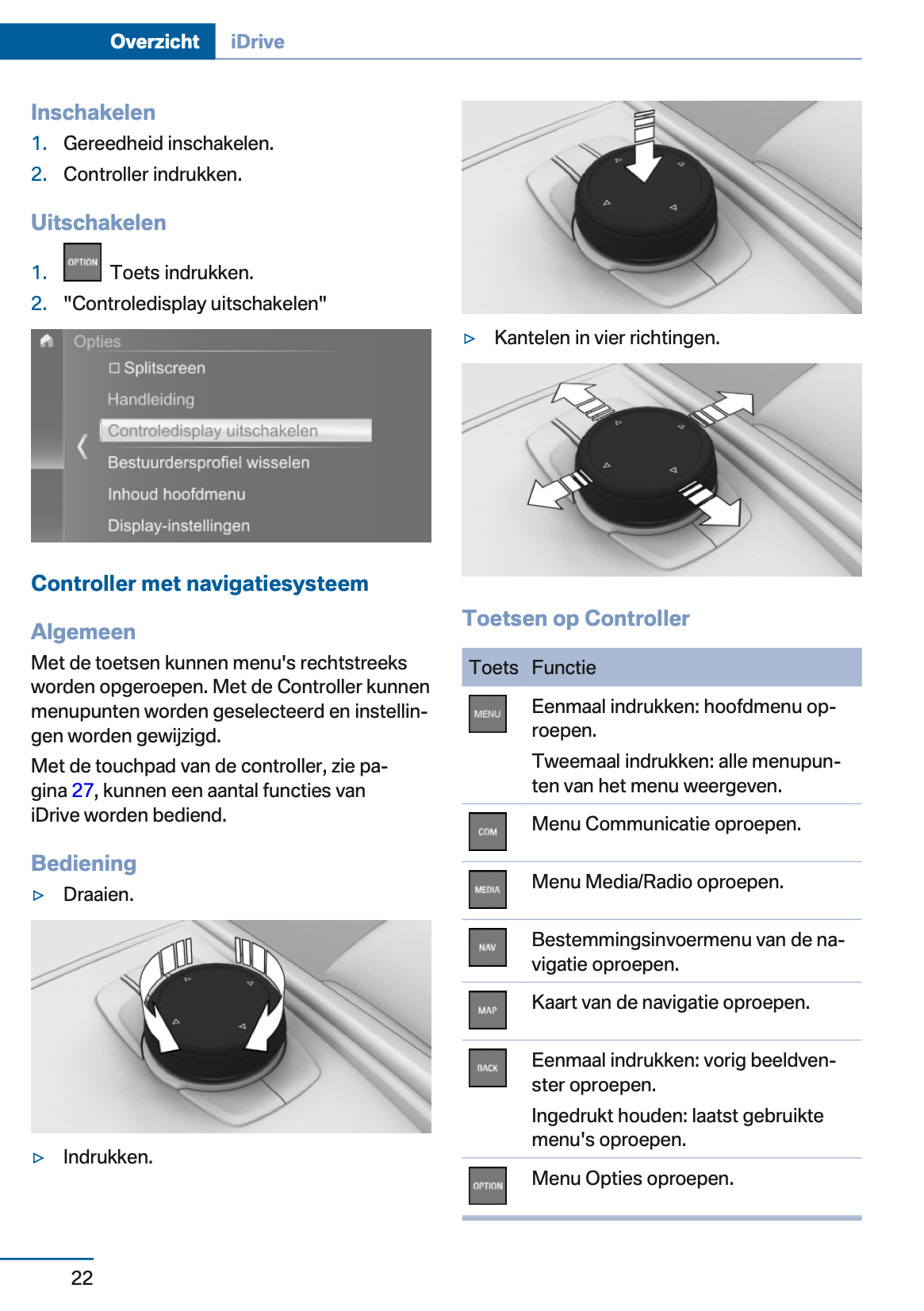 Overzicht iDrive

Inschakelen

1. Gereedheid inschakelen.
2. Controller indrukken.

Uitschakelen

1. OPTION Toets indrukken.
2. "Controledisplay uitschakelen"

Opties
☐ Splitscreen
Handleiding
Controledisplay uitschakelen
Bestuurdersprofiel wisselen
Inhoud hoofdmenu
Display-instellingen

Controller met navigatiesysteem

Algemeen

Met de toetsen kunnen menu's rechtstreeks worden opgeroepen. Met de Controller kunnen menupunten worden geselecteerd en instellingen worden gewijzigd.

Met de touchpad van de controller, zie pagina 27, kunnen een aantal functies van iDrive worden bediend.

Bediening

▷ Draaien.

▷ Indrukken.

▷ Kantelen in vier richtingen.

Toetsen op Controller

| Toets | Functie |
|---|---|
| MENU | Eenmaal indrukken: hoofdmenu oproepen. Tweemaal indrukken: alle menupunten van het menu weergeven. |
| COM | Menu Communicatie oproepen. |
| MEDIA | Menu Media/Radio oproepen. |
| NAV | Bestemmingsinvoermenu van de navigatie oproepen. |
| MAP | Kaart van de navigatie oproepen. |
| BACK | Eenmaal indrukken: vorig beeldvenster oproepen. Ingedrukt houden: laatst gebruikte menu's oproepen. |
| OPTION | Menu Opties oproepen. |

22