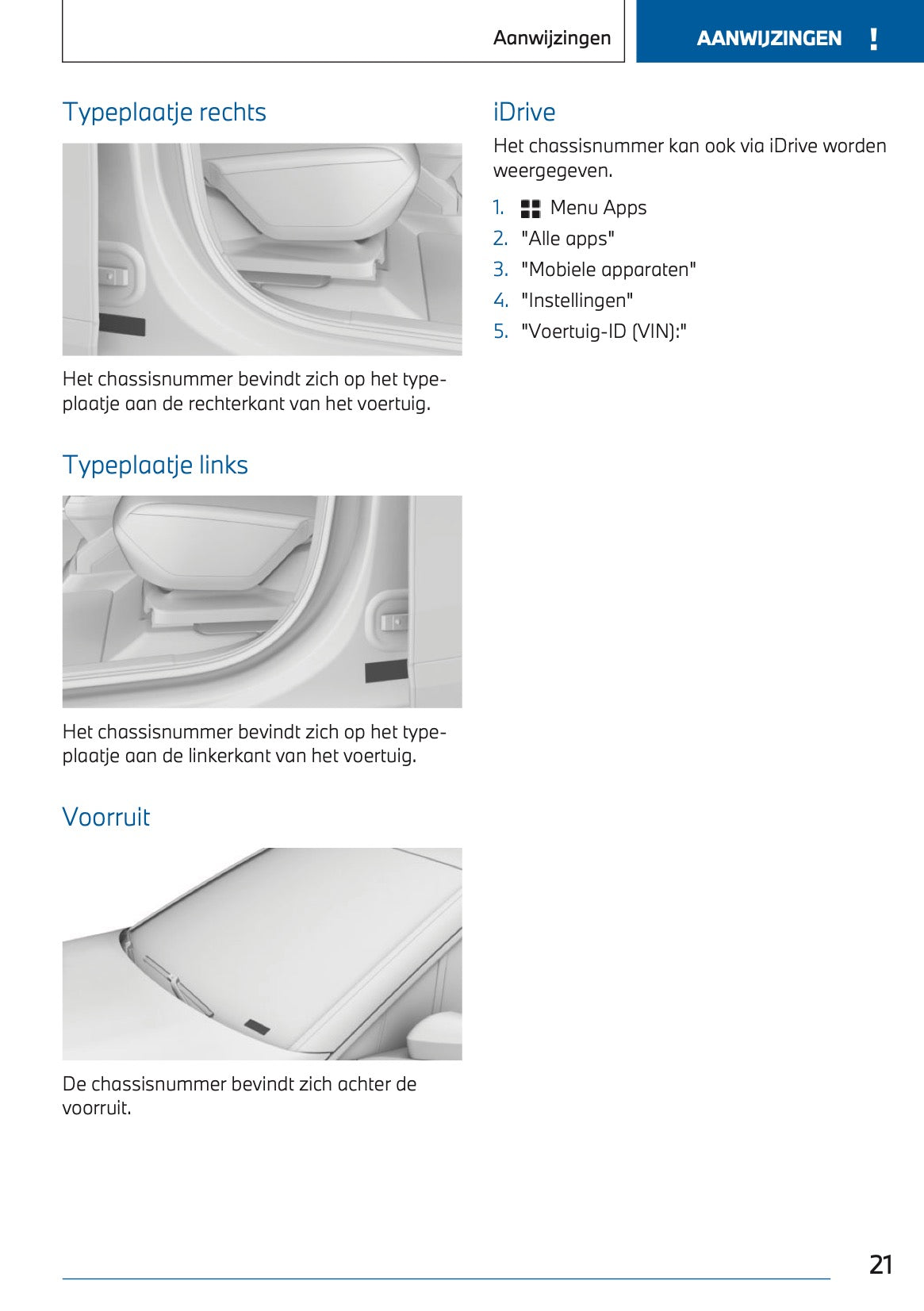 Aanwijzingen

AANWIJZINGEN !

Typeplaatje rechts

Het chassisnummer bevindt zich op het typeplaatje aan de rechterkant van het voertuig.

Typeplaatje links

Het chassisnummer bevindt zich op het typeplaatje aan de linkerkant van het voertuig.

Voorruit

De chassisnummer bevindt zich achter de voorruit.

iDrive

Het chassisnummer kan ook via iDrive worden weergegeven.

1. Menu Apps
2. "Alle apps"
3. "Mobiele apparaten"
4. "Instellingen"
5. "Voertuig-ID (VIN):"

21