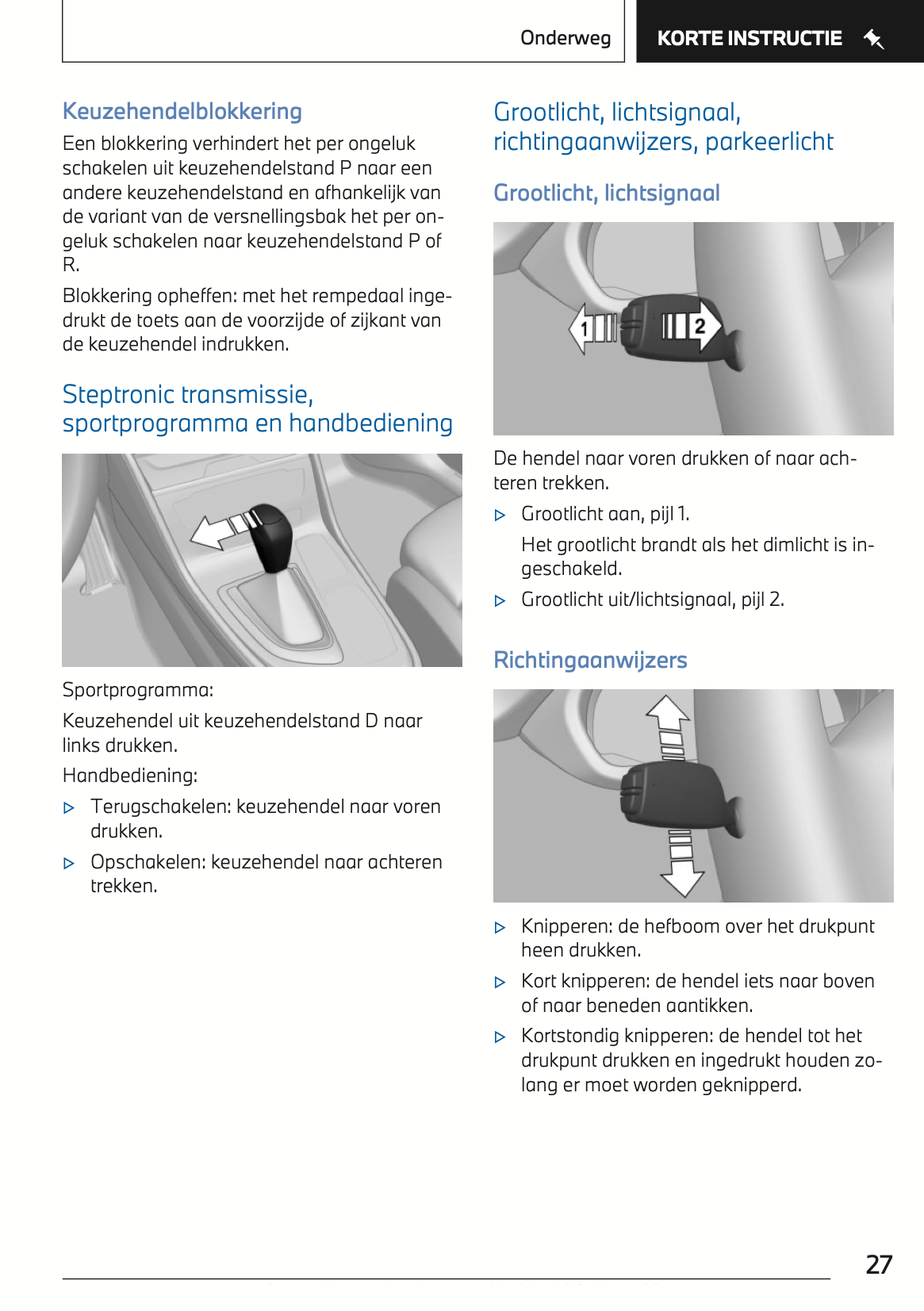 Onderweg

KORTE INSTRUCTIE

Keuzehendelblokkering

Een blokkering verhindert het per ongeluk schakelen uit keuzehendelstand P naar een andere keuzehendelstand en afhankelijk van de variant van de versnellingsbak het per ongeluk schakelen naar keuzehendelstand P of R.

Blokkering opheffen: met het rempedaal ingedrukt de toets aan de voorzijde of zijkant van de keuzehendel indrukken.

Steptronic transmissie, sportprogramma en handbediening

Sportprogramma:

Keuzehendel uit keuzehendelstand D naar links drukken.

Handbediening:

▷ Terugschakelen: keuzehendel naar voren drukken.

▷ Opschakelen: keuzehendel naar achteren trekken.

Grootlicht, lichtsignaal, richtingaanwijzers, parkeerlicht

Grootlicht, lichtsignaal

1

2

De hendel naar voren drukken of naar achteren trekken.

▷ Grootlicht aan, pijl 1.

Het grootlicht brandt als het dimlicht is ingeschakeld.

▷ Grootlicht uit/lichtsignaal, pijl 2.

Richtingaanwijzers

▷ Knipperen: de hefboom over het drukpunt heen drukken.

▷ Kort knipperen: de hendel iets naar boven of naar beneden aantikken.

▷ Kortstondig knipperen: de hendel tot het drukpunt drukken en ingedrukt houden zolang er moet worden geknipperd.

27