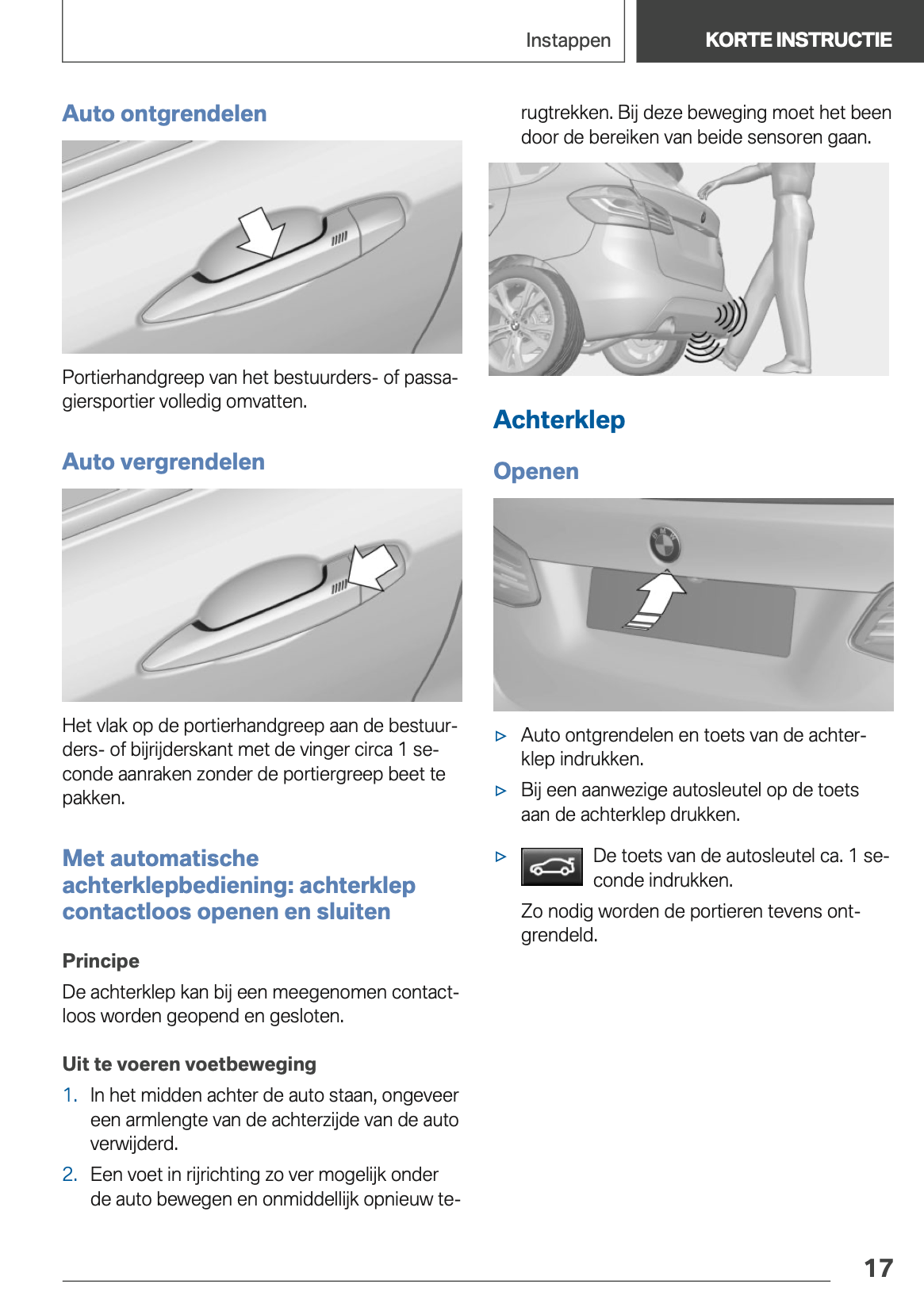 Instappen

KORTE INSTRUCTIE

Auto ontgrendelen

Portierhandgreep van het bestuurders- of passagiersportier volledig omvatten.

Auto vergrendelen

Het vlak op de portierhandgreep aan de bestuurders- of bijrijderskant met de vinger circa 1 seconde aanraken zonder de portiergreep beet te pakken.

Met automatische achterklepbediening: achterklep contactloos openen en sluiten

Principe

De achterklep kan bij een meegenomen contactloos worden geopend en gesloten.

Uit te voeren voetbeweging

1. In het midden achter de auto staan, ongeveer een armlengte van de achterzijde van de auto verwijderd.

2. Een voet in rijrichting zo ver mogelijk onder de auto bewegen en onmiddellijk opnieuw terugtrekken. Bij deze beweging moet het been door de bereiken van beide sensoren gaan.

Achterklep

Openen

▷ Auto ontgrendelen en toets van de achterklep indrukken.

▷ Bij een aanwezige autosleutel op de toets aan de achterklep drukken.

▷ De toets van de autosleutel ca. 1 seconde indrukken.

Zo nodig worden de portieren tevens ontgrendeld.

17