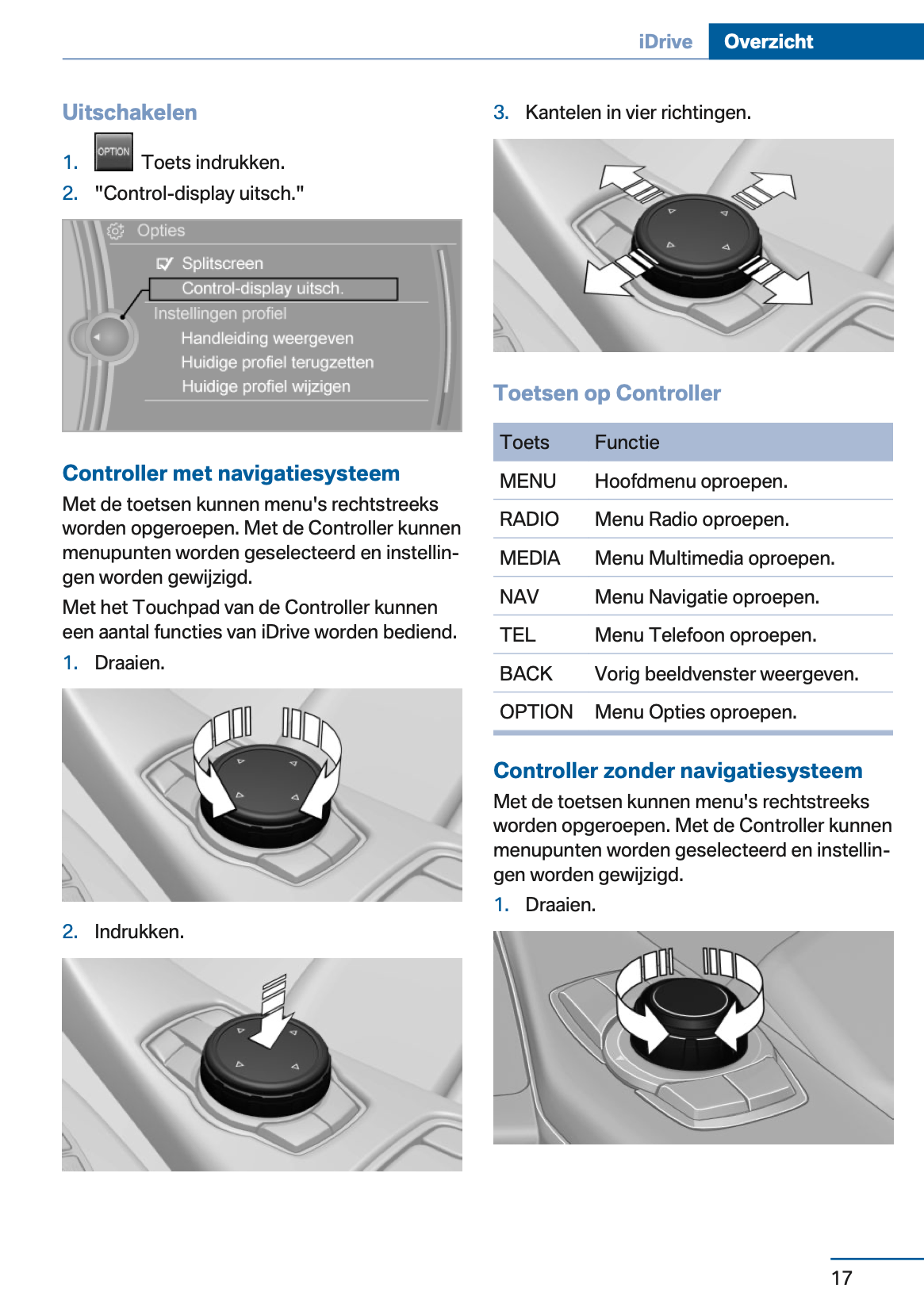 iDrive Overzicht

Uitschakelen

1. OPTION Toets indrukken.
2. "Control-display uitsch."

Opties
Splitscreen
Control-display uitsch.
Instellingen profiel
Handleiding weergeven
Huidige profiel terugzetten
Huidige profiel wijzigen

Controller met navigatiesysteem

Met de toetsen kunnen menu's rechtstreeks worden opgeroepen. Met de Controller kunnen menupunten worden geselecteerd en instellingen worden gewijzigd.
Met het Touchpad van de Controller kunnen een aantal functies van iDrive worden bediend.

1. Draaien.

2. Indrukken.

3. Kantelen in vier richtingen.

Toetsen op Controller

| Toets | Functie |
|---|---|
| MENU | Hoofdmenu oproepen. |
| RADIO | Menu Radio oproepen. |
| MEDIA | Menu Multimedia oproepen. |
| NAV | Menu Navigatie oproepen. |
| TEL | Menu Telefoon oproepen. |
| BACK | Vorig beeldvenster weergeven. |
| OPTION | Menu Opties oproepen. |

Controller zonder navigatiesysteem

Met de toetsen kunnen menu's rechtstreeks worden opgeroepen. Met de Controller kunnen menupunten worden geselecteerd en instellingen worden gewijzigd.

1. Draaien.

17