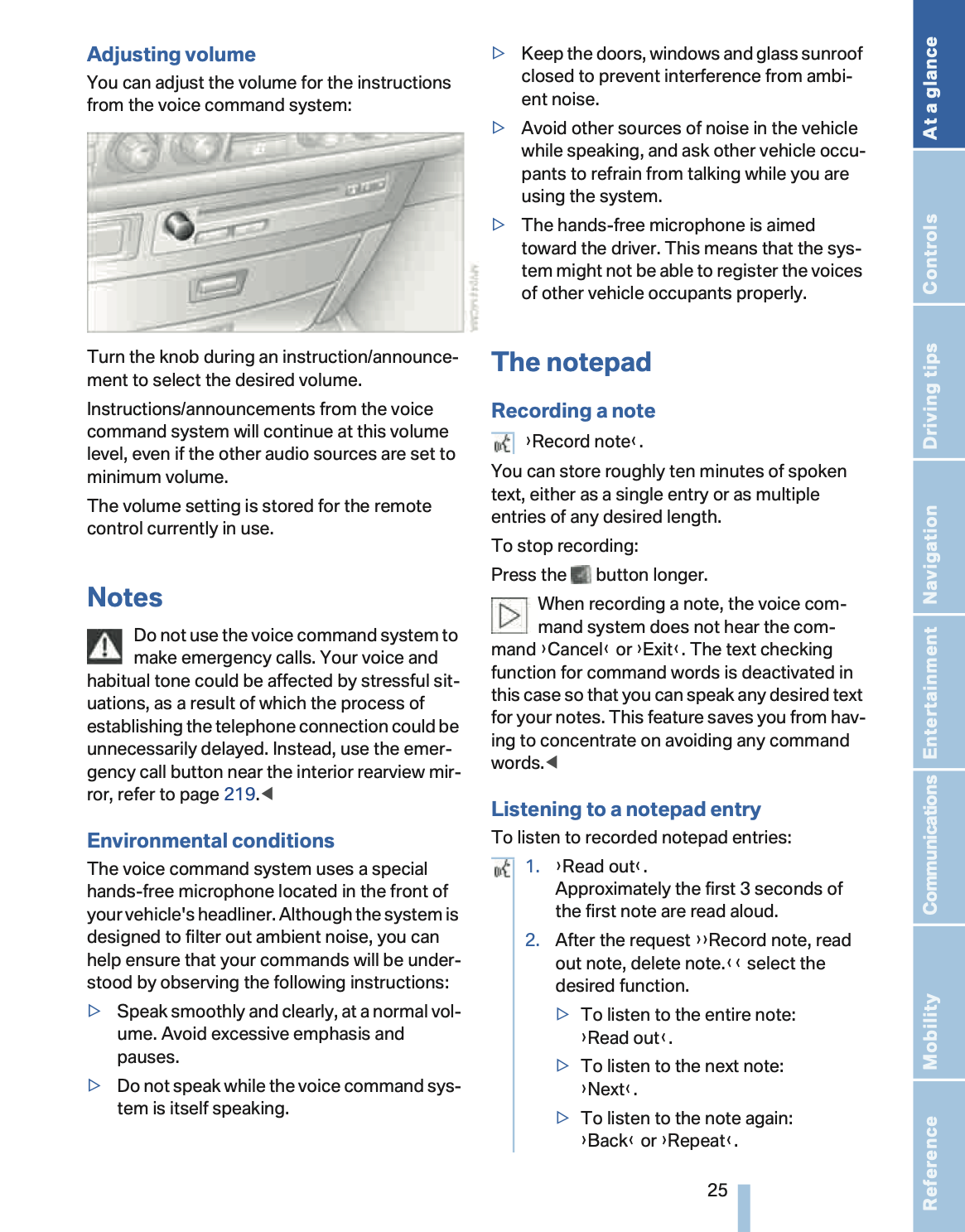 Adjusting volume

You can adjust the volume for the instructions from the voice command system:

Turn the knob during an instruction/announcement to select the desired volume.

Instructions/announcements from the voice command system will continue at this volume level, even if the other audio sources are set to minimum volume.

The volume setting is stored for the remote control currently in use.

Notes

Do not use the voice command system to make emergency calls. Your voice and habitual tone could be affected by stressful situations, as a result of which the process of establishing the telephone connection could be unnecessarily delayed. Instead, use the emergency call button near the interior rearview mirror, refer to page 219.◀

Environmental conditions

The voice command system uses a special hands-free microphone located in the front of your vehicle's headliner. Although the system is designed to filter out ambient noise, you can help ensure that your commands will be understood by observing the following instructions:

▷ Speak smoothly and clearly, at a normal volume. Avoid excessive emphasis and pauses.

▷ Do not speak while the voice command system is itself speaking.

▷ Keep the doors, windows and glass sunroof closed to prevent interference from ambient noise.

▷ Avoid other sources of noise in the vehicle while speaking, and ask other vehicle occupants to refrain from talking while you are using the system.

▷ The hands-free microphone is aimed toward the driver. This means that the system might not be able to register the voices of other vehicle occupants properly.

The notepad

Recording a note

›Record note‹.

You can store roughly ten minutes of spoken text, either as a single entry or as multiple entries of any desired length.

To stop recording:

Press the button longer.

When recording a note, the voice command system does not hear the command ›Cancel‹ or ›Exit‹. The text checking function for command words is deactivated in this case so that you can speak any desired text for your notes. This feature saves you from having to concentrate on avoiding any command words.◀

Listening to a notepad entry

To listen to recorded notepad entries:

1. ›Read out‹.
Approximately the first 3 seconds of the first note are read aloud.

2. After the request ››Record note, read out note, delete note.‹‹ select the desired function.

▷ To listen to the entire note: ›Read out‹.

▷ To listen to the next note: ›Next‹.

▷ To listen to the note again: ›Back‹ or ›Repeat‹.

25

At a glance
Controls
Driving tips
Navigation
Entertainment
Communications
Mobility
Reference