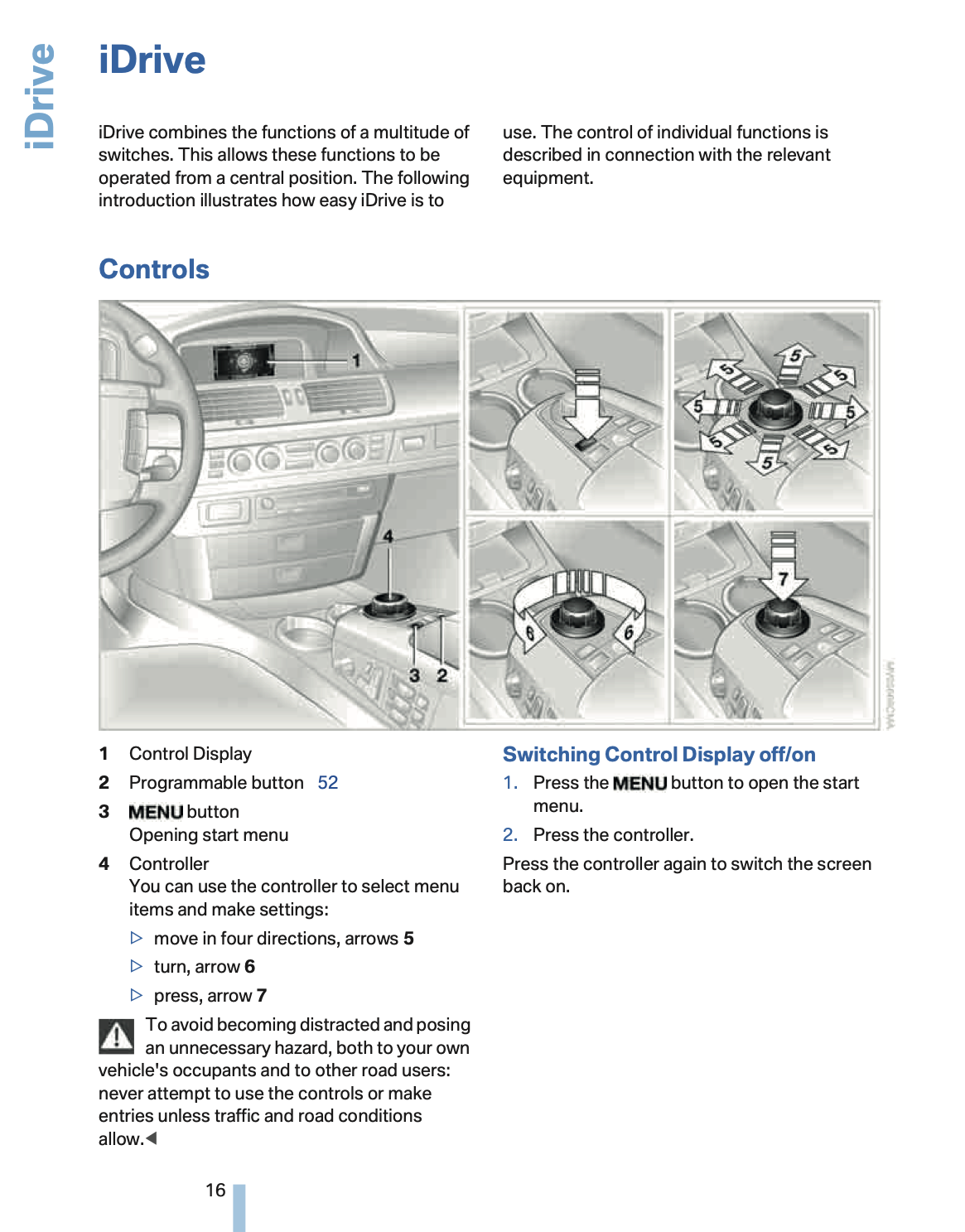 iDrive

iDrive

iDrive combines the functions of a multitude of switches. This allows these functions to be operated from a central position. The following introduction illustrates how easy iDrive is to use. The control of individual functions is described in connection with the relevant equipment.

Controls

1

4

3 2

5 5 5 5 5 5 5 5

6 6

7

1 Control Display

2 Programmable button 52

3 MENU button
Opening start menu

4 Controller
You can use the controller to select menu items and make settings:

▷ move in four directions, arrows 5

▷ turn, arrow 6

▷ press, arrow 7

To avoid becoming distracted and posing an unnecessary hazard, both to your own vehicle's occupants and to other road users: never attempt to use the controls or make entries unless traffic and road conditions allow.◀

Switching Control Display off/on

1. Press the MENU button to open the start menu.

2. Press the controller.

Press the controller again to switch the screen back on.

16