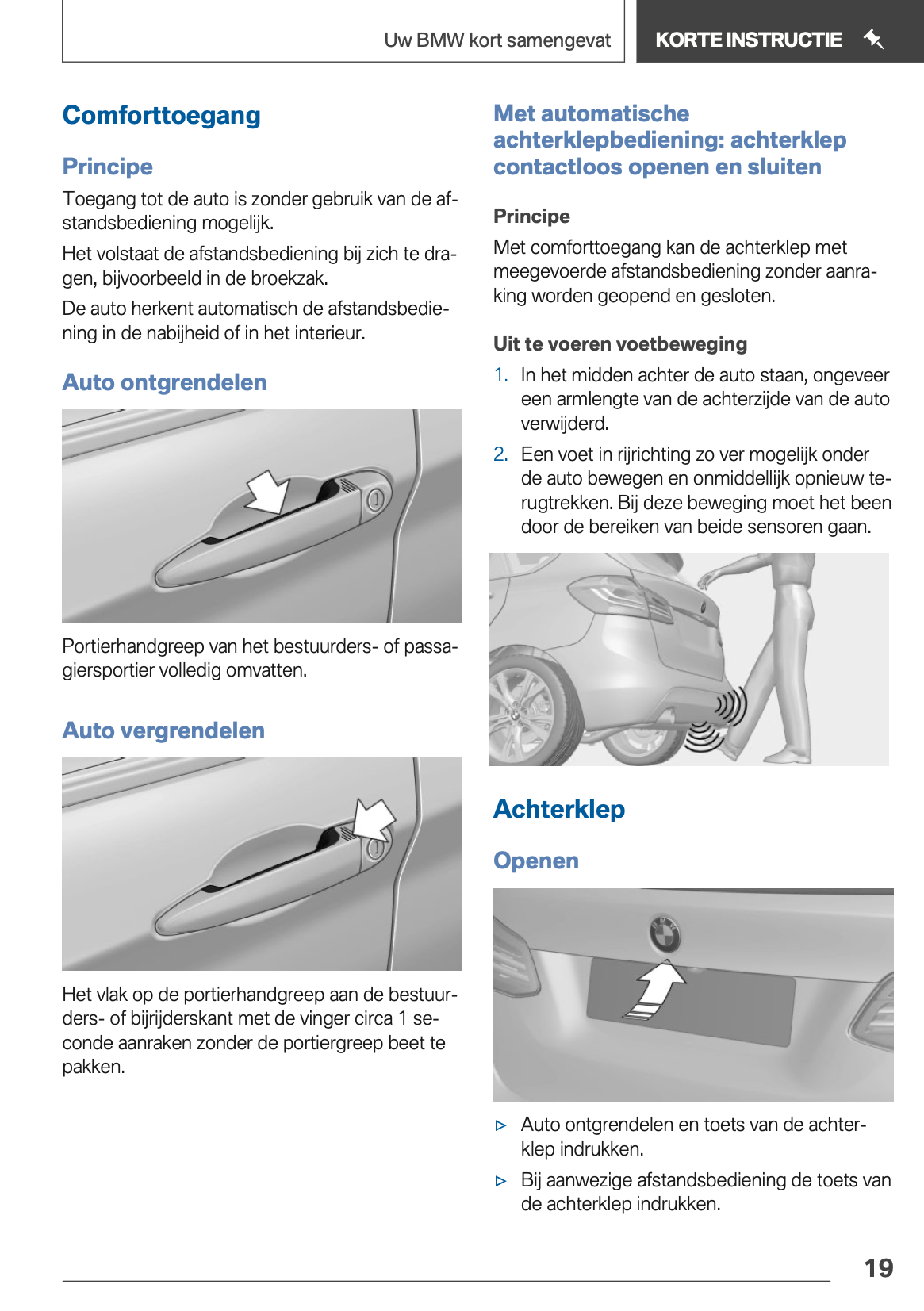 Uw BMW kort samengevat

KORTE INSTRUCTIE

Comforttoegang

Principe

Toegang tot de auto is zonder gebruik van de afstandsbediening mogelijk.

Het volstaat de afstandsbediening bij zich te dragen, bijvoorbeeld in de broekzak.

De auto herkent automatisch de afstandsbediening in de nabijheid of in het interieur.

Auto ontgrendelen

Portierhandgreep van het bestuurders- of passagiersportier volledig omvatten.

Auto vergrendelen

Het vlak op de portierhandgreep aan de bestuurders- of bijrijderskant met de vinger circa 1 seconde aanraken zonder de portiergreep beet te pakken.

Met automatische achterklepbediening: achterklep contactloos openen en sluiten

Principe

Met comforttoegang kan de achterklep met meegevoerde afstandsbediening zonder aanraking worden geopend en gesloten.

Uit te voeren voetbeweging

1. In het midden achter de auto staan, ongeveer een armlengte van de achterzijde van de auto verwijderd.

2. Een voet in rijrichting zo ver mogelijk onder de auto bewegen en onmiddellijk opnieuw terugtrekken. Bij deze beweging moet het been door de bereiken van beide sensoren gaan.

Achterklep

Openen

▷ Auto ontgrendelen en toets van de achterklep indrukken.

▷ Bij aanwezige afstandsbediening de toets van de achterklep indrukken.

19