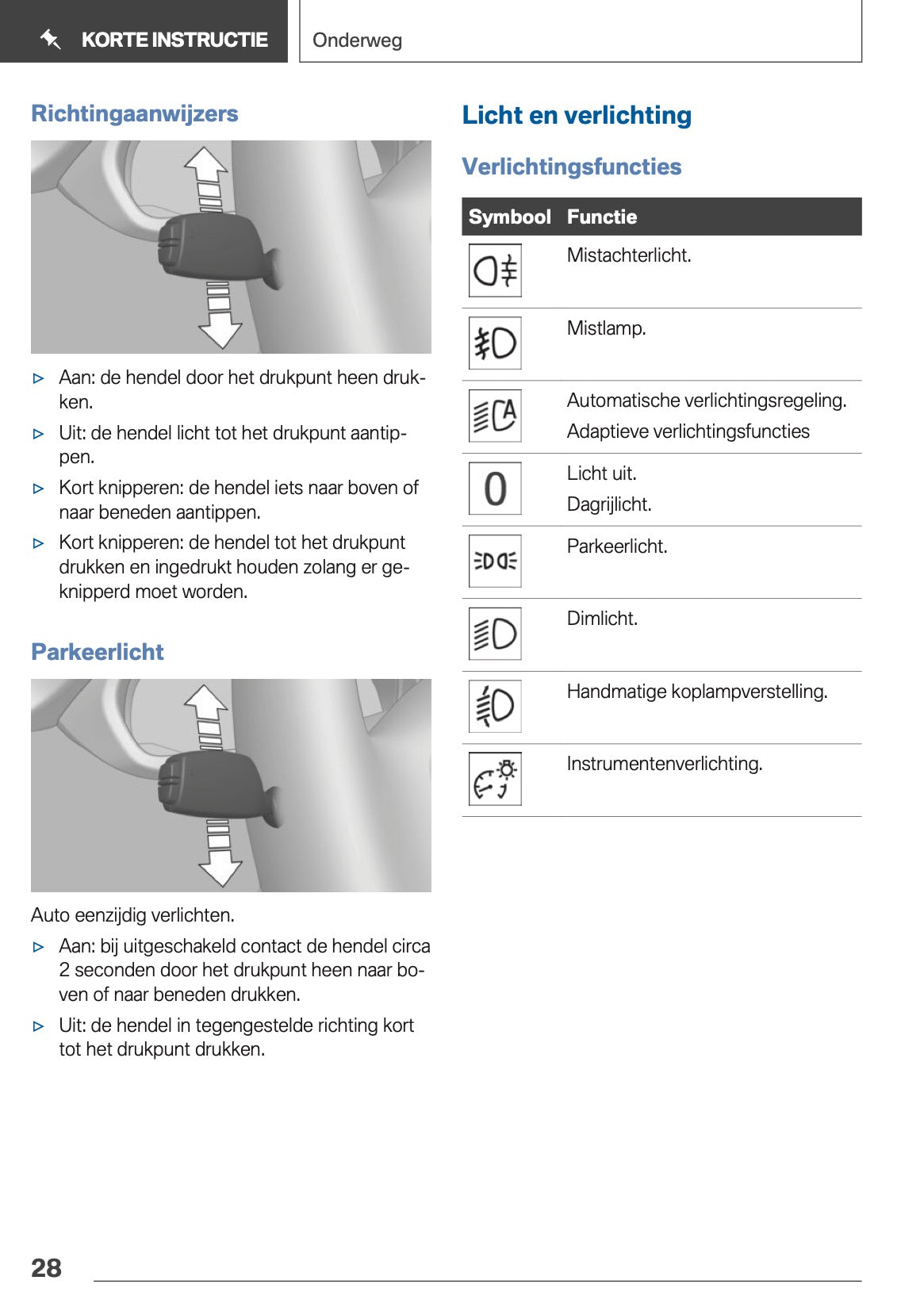 KORTE INSTRUCTIE

Onderweg

Richtingaanwijzers

▷ Aan: de hendel door het drukpunt heen drukken.

▷ Uit: de hendel licht tot het drukpunt aantippen.

▷ Kort knipperen: de hendel iets naar boven of naar beneden aantippen.

▷ Kort knipperen: de hendel tot het drukpunt drukken en ingedrukt houden zolang er geknipperd moet worden.

Parkeerlicht

Auto eenzijdig verlichten.

▷ Aan: bij uitgeschakeld contact de hendel circa 2 seconden door het drukpunt heen naar boven of naar beneden drukken.

▷ Uit: de hendel in tegengestelde richting kort tot het drukpunt drukken.

Licht en verlichting

Verlichtingsfuncties

| Symbool | Functie |
|---|---|
| | Mistachterlicht. |
| | Mistlamp. |
| A | Automatische verlichtingsregeling. Adaptieve verlichtingsfuncties |
| 0 | Licht uit. Dagrijlicht. |
| | Parkeerlicht. |
| | Dimlicht. |
| | Handmatige koplampverstelling. |
| | Instrumentenverlichting. |

28