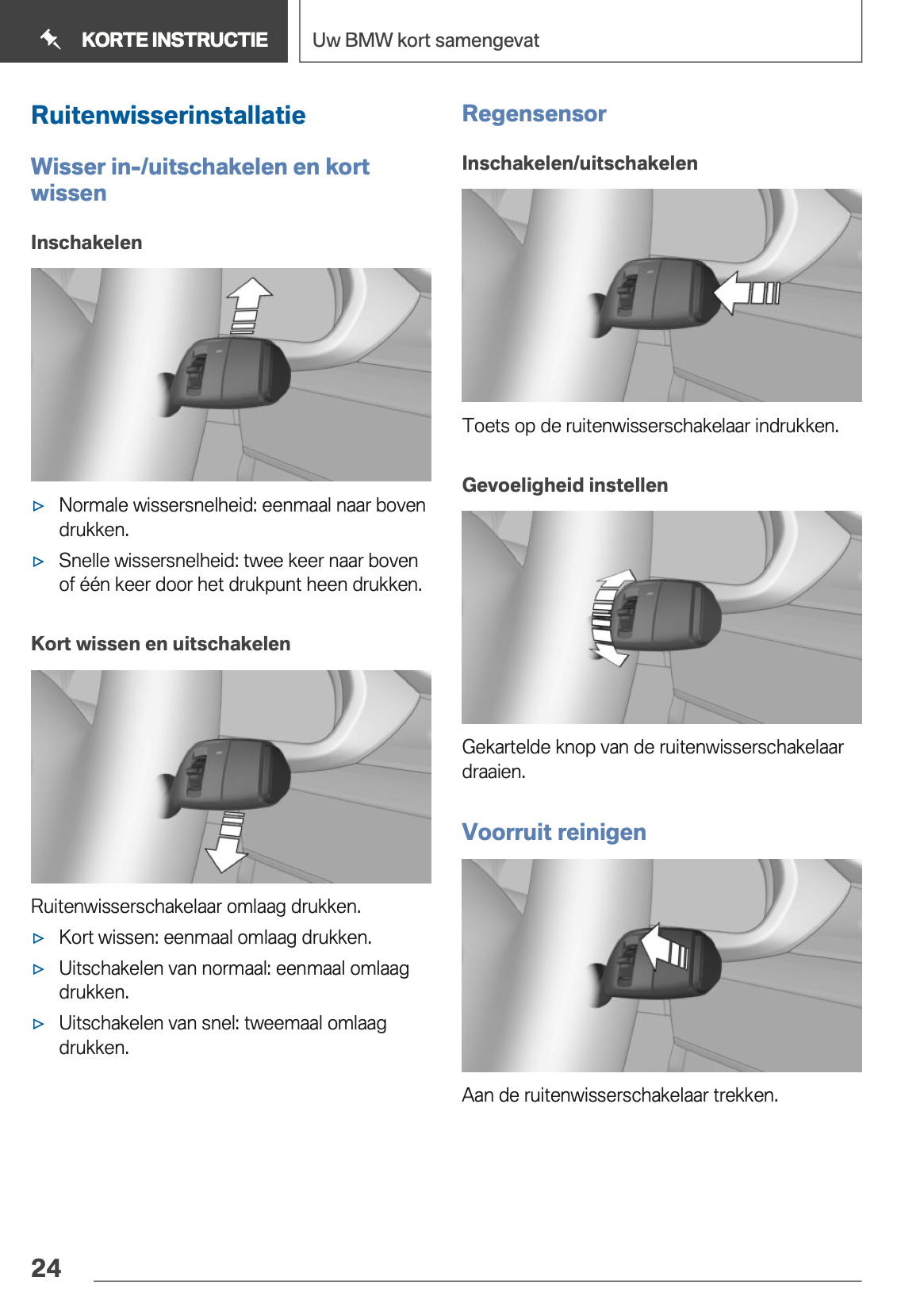 KORTE INSTRUCTIE

Uw BMW kort samengevat

Ruitenwisserinstallatie

Wisser in-/uitschakelen en kort wissen

Inschakelen

▷ Normale wissersnelheid: eenmaal naar boven drukken.

▷ Snelle wissersnelheid: twee keer naar boven of één keer door het drukpunt heen drukken.

Kort wissen en uitschakelen

Ruitenwisserschakelaar omlaag drukken.

▷ Kort wissen: eenmaal omlaag drukken.

▷ Uitschakelen van normaal: eenmaal omlaag drukken.

▷ Uitschakelen van snel: tweemaal omlaag drukken.

Regensensor

Inschakelen/uitschakelen

Toets op de ruitenwisserschakelaar indrukken.

Gevoeligheid instellen

Gekartelde knop van de ruitenwisserschakelaar draaien.

Voorruit reinigen

Aan de ruitenwisserschakelaar trekken.

24