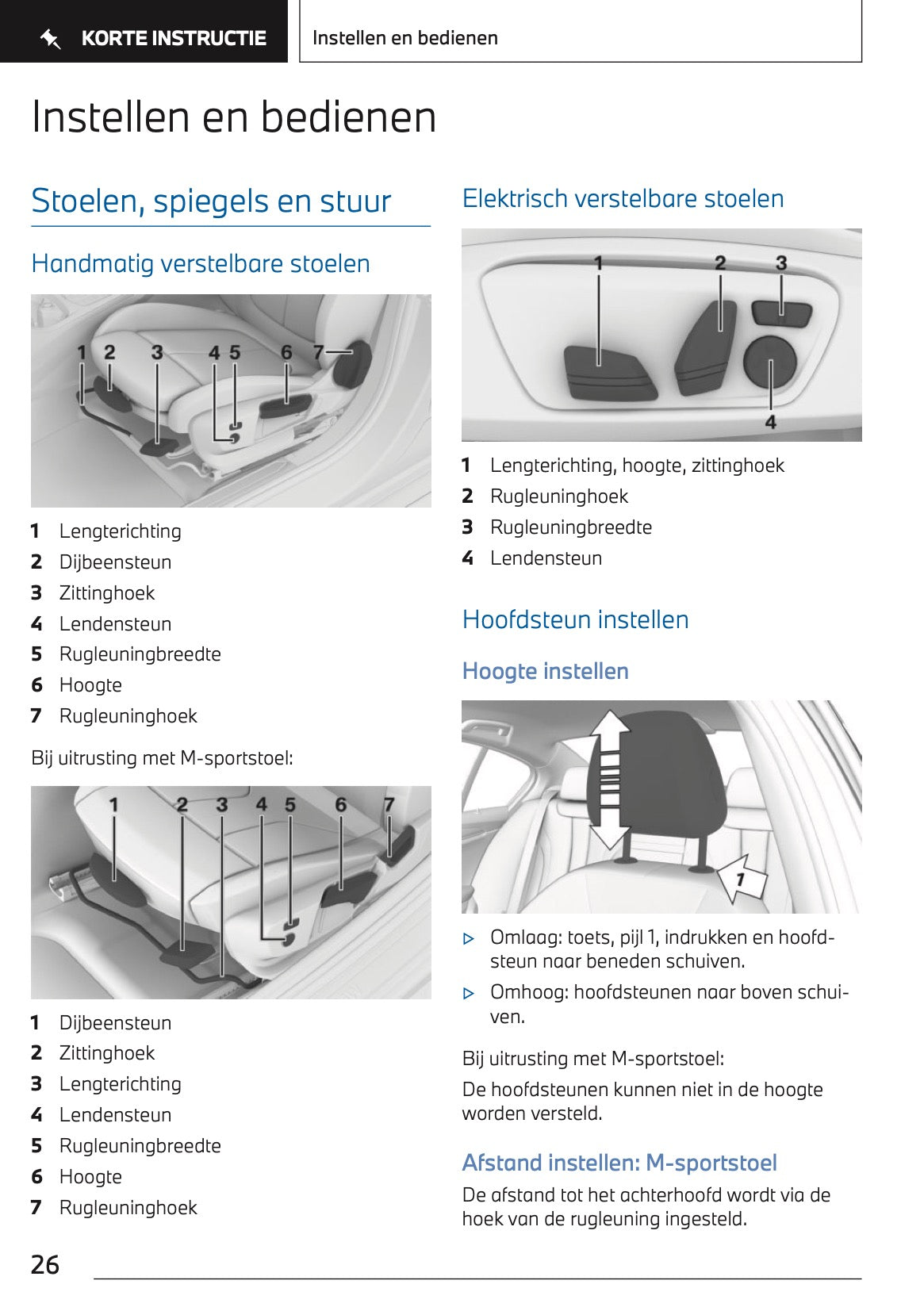 KORTE INSTRUCTIE

Instellen en bedienen

Instellen en bedienen

Stoelen, spiegels en stuur

Handmatig verstelbare stoelen

1 2 3 4 5 6 7

1 Lengterichting
2 Dijbeensteun
3 Zittinghoek
4 Lendensteun
5 Rugleuningbreedte
6 Hoogte
7 Rugleuninghoek

Bij uitrusting met M-sportstoel:

1 2 3 4 5 6 7

1 Dijbeensteun
2 Zittinghoek
3 Lengterichting
4 Lendensteun
5 Rugleuningbreedte
6 Hoogte
7 Rugleuninghoek

Elektrisch verstelbare stoelen

1 2 3 4

1 Lengterichting, hoogte, zittinghoek
2 Rugleuninghoek
3 Rugleuningbreedte
4 Lendensteun

Hoofdsteun instellen

Hoogte instellen

1

▷ Omlaag: toets, pijl 1, indrukken en hoofdsteun naar beneden schuiven.
▷ Omhoog: hoofdsteunen naar boven schuiven.

Bij uitrusting met M-sportstoel:

De hoofdsteunen kunnen niet in de hoogte worden versteld.

Afstand instellen: M-sportstoel

De afstand tot het achterhoofd wordt via de hoek van de rugleuning ingesteld.

26