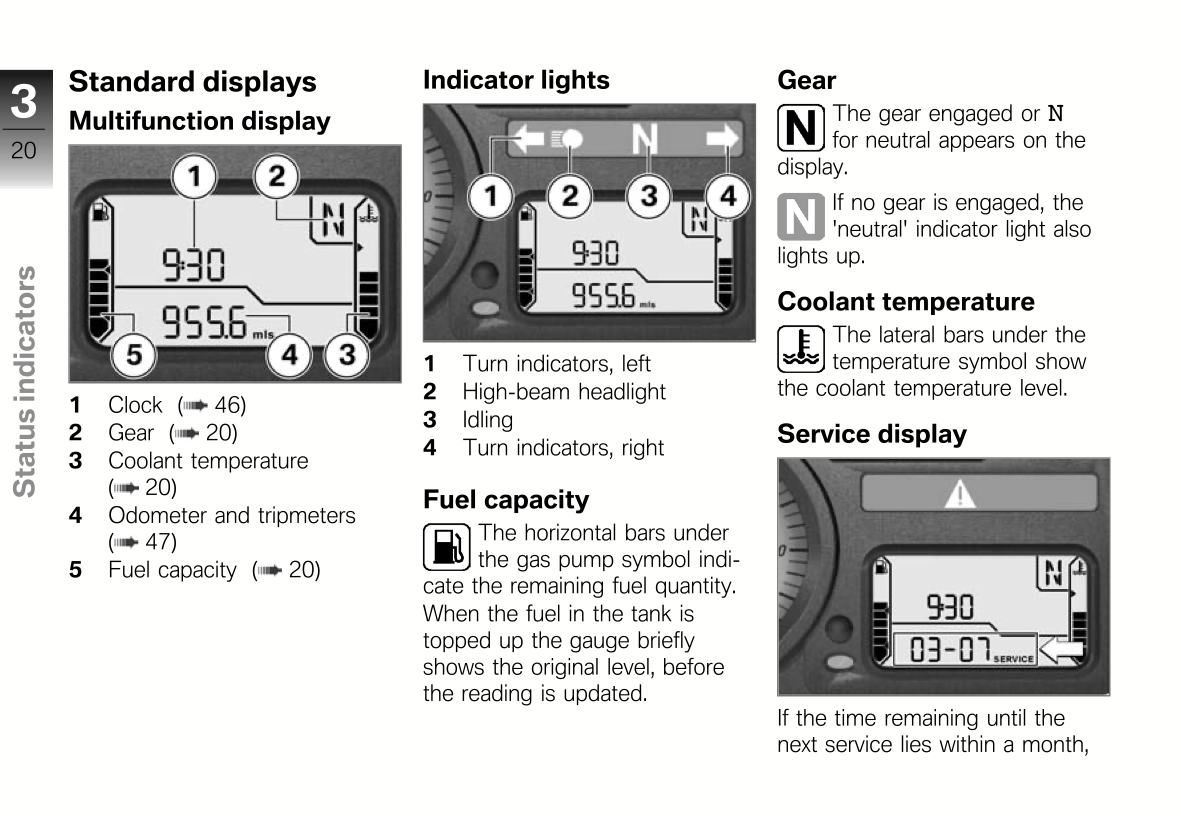 3

20

Status indicators

Standard displays

Multifunction display

1 2

N

9:30

955.6 mls

5 4 3

1 Clock (➡ 46)
2 Gear (➡ 20)
3 Coolant temperature (➡ 20)
4 Odometer and tripmeters (➡ 47)
5 Fuel capacity (➡ 20)

Indicator lights

N

1 2 3 4

N

9:30

955.6 mls

1 Turn indicators, left
2 High-beam headlight
3 Idling
4 Turn indicators, right

Fuel capacity

The horizontal bars under the gas pump symbol indicate the remaining fuel quantity. When the fuel in the tank is topped up the gauge briefly shows the original level, before the reading is updated.

Gear

N The gear engaged or N for neutral appears on the display.

N If no gear is engaged, the 'neutral' indicator light also lights up.

Coolant temperature

The lateral bars under the temperature symbol show the coolant temperature level.

Service display

N

9:30

03-07 SERVICE

If the time remaining until the next service lies within a month,