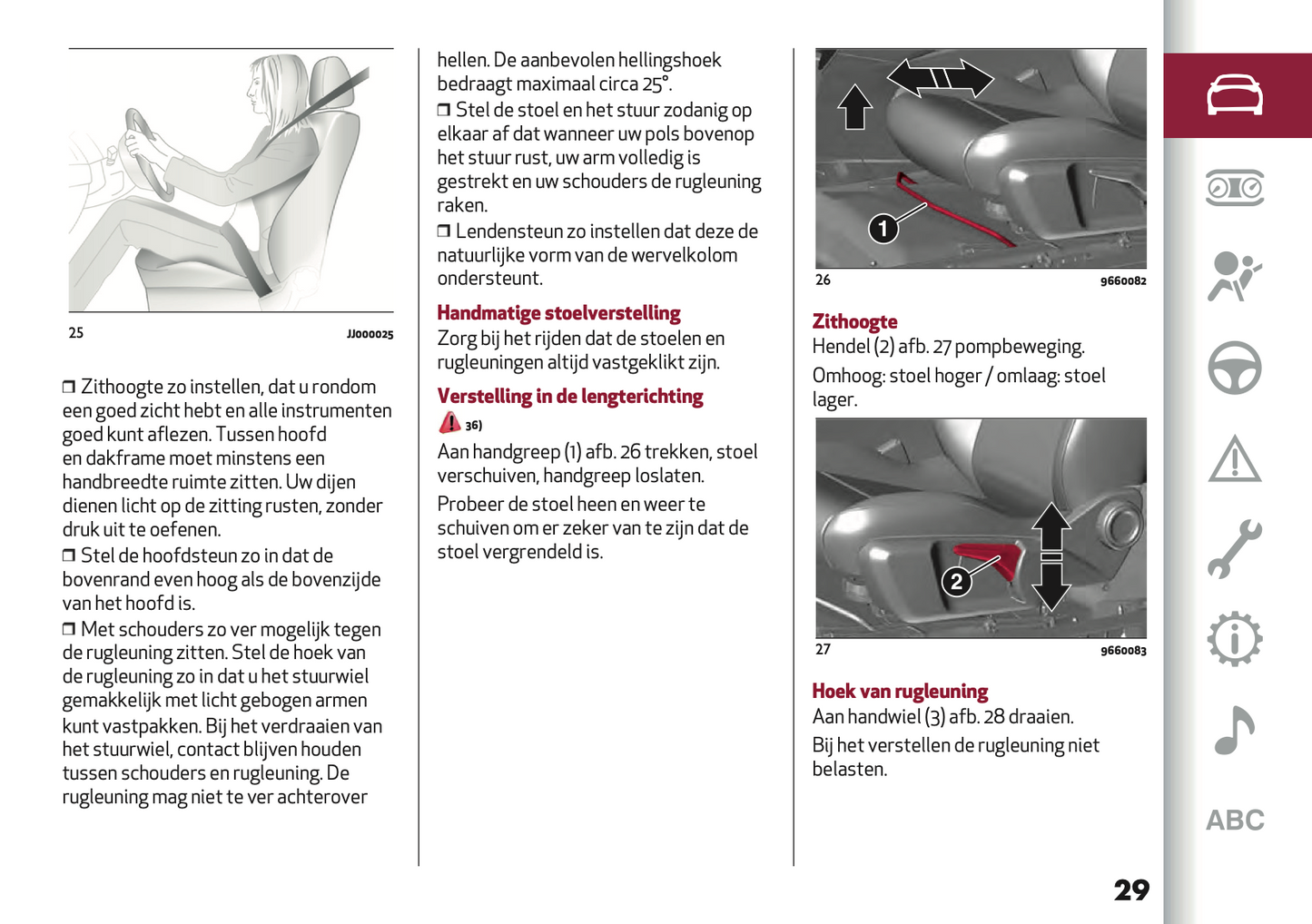 25 JJ000025

❒ Zithoogte zo instellen, dat u rondom een goed zicht hebt en alle instrumenten goed kunt aflezen. Tussen hoofd en dakframe moet minstens een handbreedte ruimte zitten. Uw dijen dienen licht op de zitting rusten, zonder druk uit te oefenen.
❒ Stel de hoofdsteun zo in dat de bovenrand even hoog als de bovenzijde van het hoofd is.
❒ Met schouders zo ver mogelijk tegen de rugleuning zitten. Stel de hoek van de rugleuning zo in dat u het stuurwiel gemakkelijk met licht gebogen armen kunt vastpakken. Bij het verdraaien van het stuurwiel, contact blijven houden tussen schouders en rugleuning. De rugleuning mag niet te ver achterover hellen. De aanbevolen hellingshoek bedraagt maximaal circa 25°.
❒ Stel de stoel en het stuur zodanig op elkaar af dat wanneer uw pols bovenop het stuur rust, uw arm volledig is gestrekt en uw schouders de rugleuning raken.
❒ Lendensteun zo instellen dat deze de natuurlijke vorm van de wervelkolom ondersteunt.

Handmatige stoelverstelling
Zorg bij het rijden dat de stoelen en rugleuningen altijd vastgeklikt zijn.

Verstelling in de lengterichting
36)
Aan handgreep (1) afb. 26 trekken, stoel verschuiven, handgreep loslaten.
Probeer de stoel heen en weer te schuiven om er zeker van te zijn dat de stoel vergrendeld is.

1
26 9660082

Zithoogte
Hendel (2) afb. 27 pompbeweging.
Omhoog: stoel hoger / omlaag: stoel lager.

2
27 9660083

Hoek van rugleuning
Aan handwiel (3) afb. 28 draaien.
Bij het verstellen de rugleuning niet belasten.

ABC

29